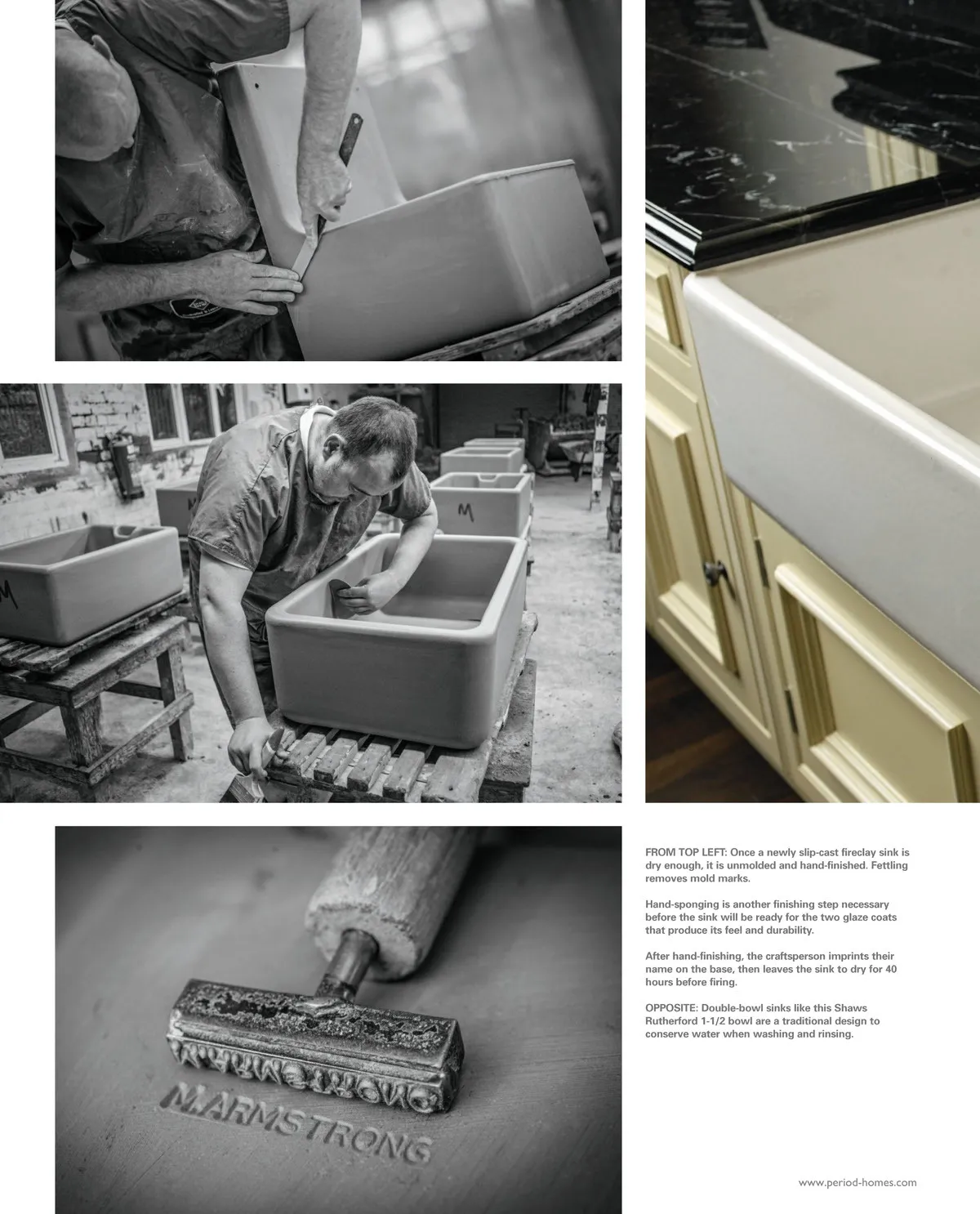 M

M

M

M.ARMSTRONG

FROM TOP LEFT: Once a newly slip-cast fireclay sink is dry enough, it is unmolded and hand-finished. Fettling removes mold marks.

Hand-sponging is another finishing step necessary before the sink will be ready for the two glaze coats that produce its feel and durability.

After hand-finishing, the craftsperson imprints their name on the base, then leaves the sink to dry for 40 hours before firing.

OPPOSITE: Double-bowl sinks like this Shaws Rutherford 1-1/2 bowl are a traditional design to conserve water when washing and rinsing.

www.period-homes.com