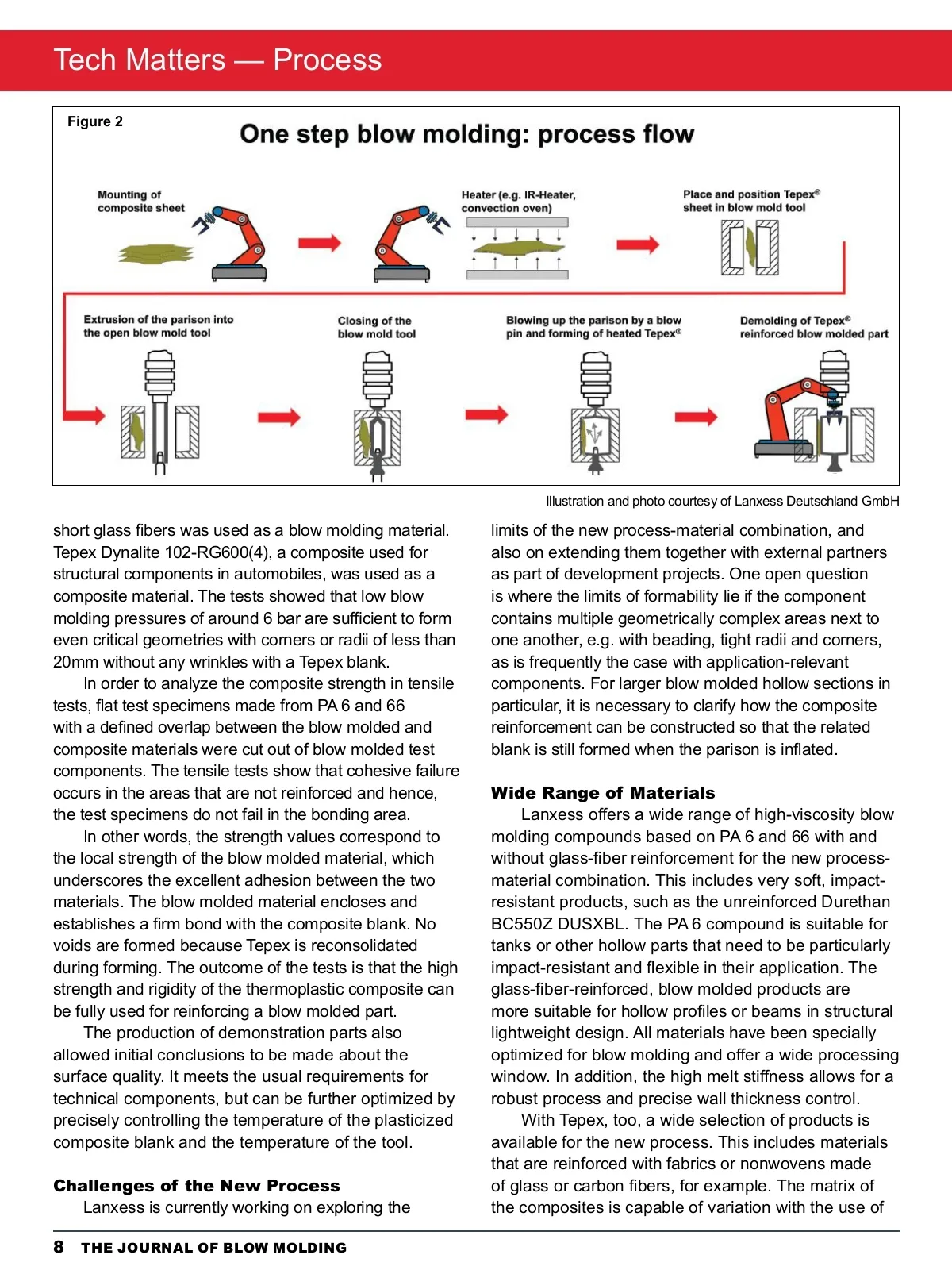 Tech Matters — Process

Figure 2

One step blow molding: process flow

Mounting of composite sheet

Heater (e.g. IR-Heater, convection oven)

Place and position Tepex® sheet in blow mold tool

Extrusion of the parison into the open blow mold tool

Closing of the blow mold tool

Blowing up the parison by a blow pin and forming of heated Tepex®

Demolding of Tepex® reinforced blow molded part

Illustration and photo courtesy of Lanxess Deutschland GmbH

short glass fibers was used as a blow molding material. Tepex Dynalite 102-RG600(4), a composite used for structural components in automobiles, was used as a composite material. The tests showed that low blow molding pressures of around 6 bar are sufficient to form even critical geometries with corners or radii of less than 20mm without any wrinkles with a Tepex blank.

In order to analyze the composite strength in tensile tests, flat test specimens made from PA 6 and 66 with a defined overlap between the blow molded and composite materials were cut out of blow molded test components. The tensile tests show that cohesive failure occurs in the areas that are not reinforced and hence, the test specimens do not fail in the bonding area.

In other words, the strength values correspond to the local strength of the blow molded material, which underscores the excellent adhesion between the two materials. The blow molded material encloses and establishes a firm bond with the composite blank. No voids are formed because Tepex is reconsolidated during forming. The outcome of the tests is that the high strength and rigidity of the thermoplastic composite can be fully used for reinforcing a blow molded part.

The production of demonstration parts also allowed initial conclusions to be made about the surface quality. It meets the usual requirements for technical components, but can be further optimized by precisely controlling the temperature of the plasticized composite blank and the temperature of the tool.

Challenges of the New Process

Lanxess is currently working on exploring the limits of the new process-material combination, and also on extending them together with external partners as part of development projects. One open question is where the limits of formability lie if the component contains multiple geometrically complex areas next to one another, e.g. with beading, tight radii and corners, as is frequently the case with application-relevant components. For larger blow molded hollow sections in particular, it is necessary to clarify how the composite reinforcement can be constructed so that the related blank is still formed when the parison is inflated.

Wide Range of Materials

Lanxess offers a wide range of high-viscosity blow molding compounds based on PA 6 and 66 with and without glass-fiber reinforcement for the new process-material combination. This includes very soft, impact-resistant products, such as the unreinforced Durethan BC550Z DUSXBL. The PA 6 compound is suitable for tanks or other hollow parts that need to be particularly impact-resistant and flexible in their application. The glass-fiber-reinforced, blow molded products are more suitable for hollow profiles or beams in structural lightweight design. All materials have been specially optimized for blow molding and offer a wide processing window. In addition, the high melt stiffness allows for a robust process and precise wall thickness control.

With Tepex, too, a wide selection of products is available for the new process. This includes materials that are reinforced with fabrics or nonwovens made of glass or carbon fibers, for example. The matrix of the composites is capable of variation with the use of

8 THE JOURNAL OF BLOW MOLDING