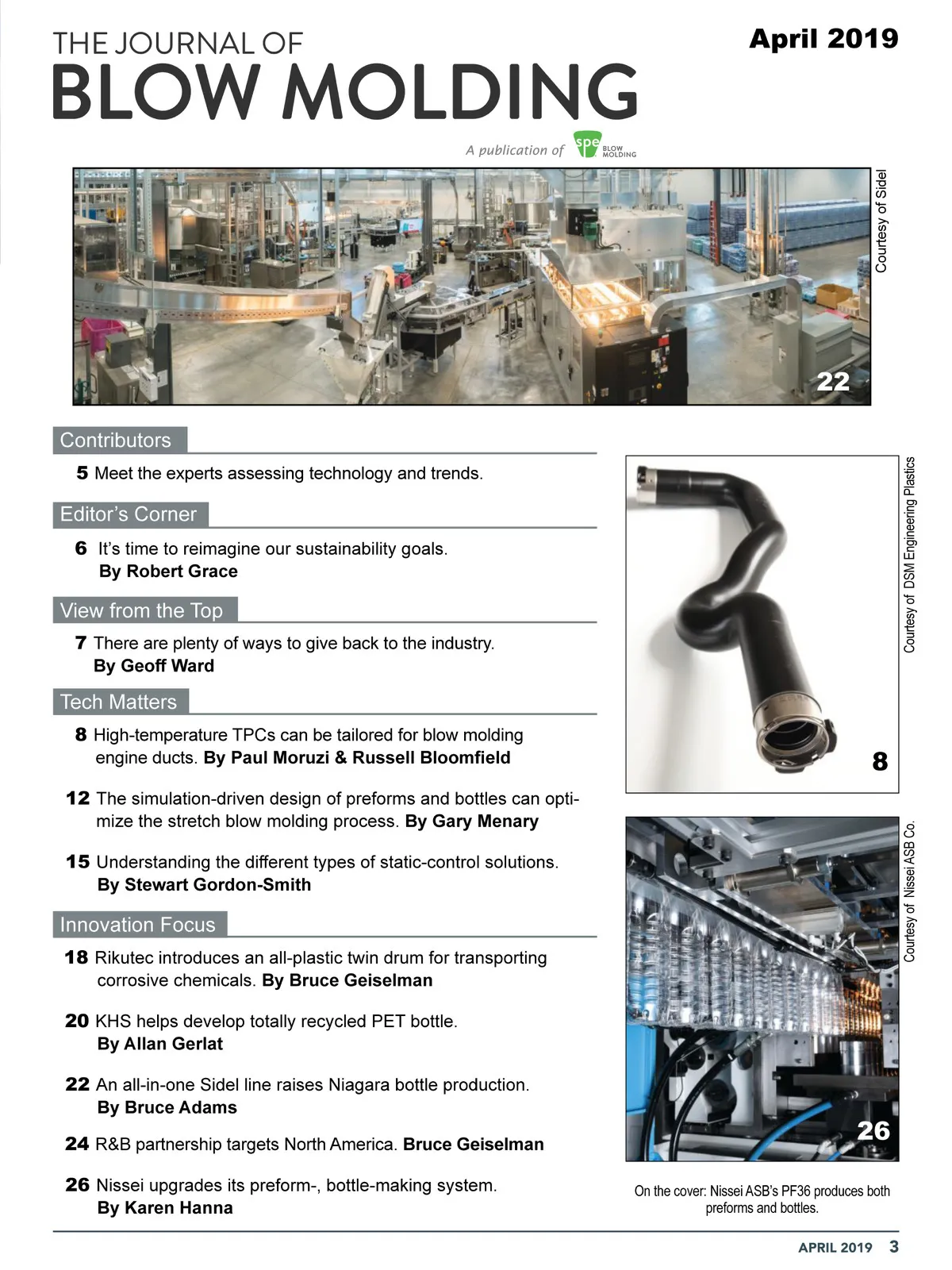 THE JOURNAL OF
BLOW MOLDING

April 2019

A publication of spe BLOW MOLDING

Courtesy of Sidel

22

Contributors

5 Meet the experts assessing technology and trends.

Editor's Corner

6 It's time to reimagine our sustainability goals.
By Robert Grace

View from the Top

7 There are plenty of ways to give back to the industry.
By Geoff Ward

Tech Matters

8 High-temperature TPCs can be tailored for blow molding engine ducts. By Paul Moruzi & Russell Bloomfield

12 The simulation-driven design of preforms and bottles can optimize the stretch blow molding process. By Gary Menary

15 Understanding the different types of static-control solutions.
By Stewart Gordon-Smith

Innovation Focus

18 Rikutec introduces an all-plastic twin drum for transporting corrosive chemicals. By Bruce Geiselman

20 KHS helps develop totally recycled PET bottle.
By Allan Gerlat

22 An all-in-one Sidel line raises Niagara bottle production.
By Bruce Adams

24 R&B partnership targets North America. Bruce Geiselman

26 Nissei upgrades its preform-, bottle-making system.
By Karen Hanna

Courtesy of DSM Engineering Plastics

8

Courtesy of Nissei ASB Co.

26

On the cover: Nissei ASB's PF36 produces both preforms and bottles.

APRIL 2019 3