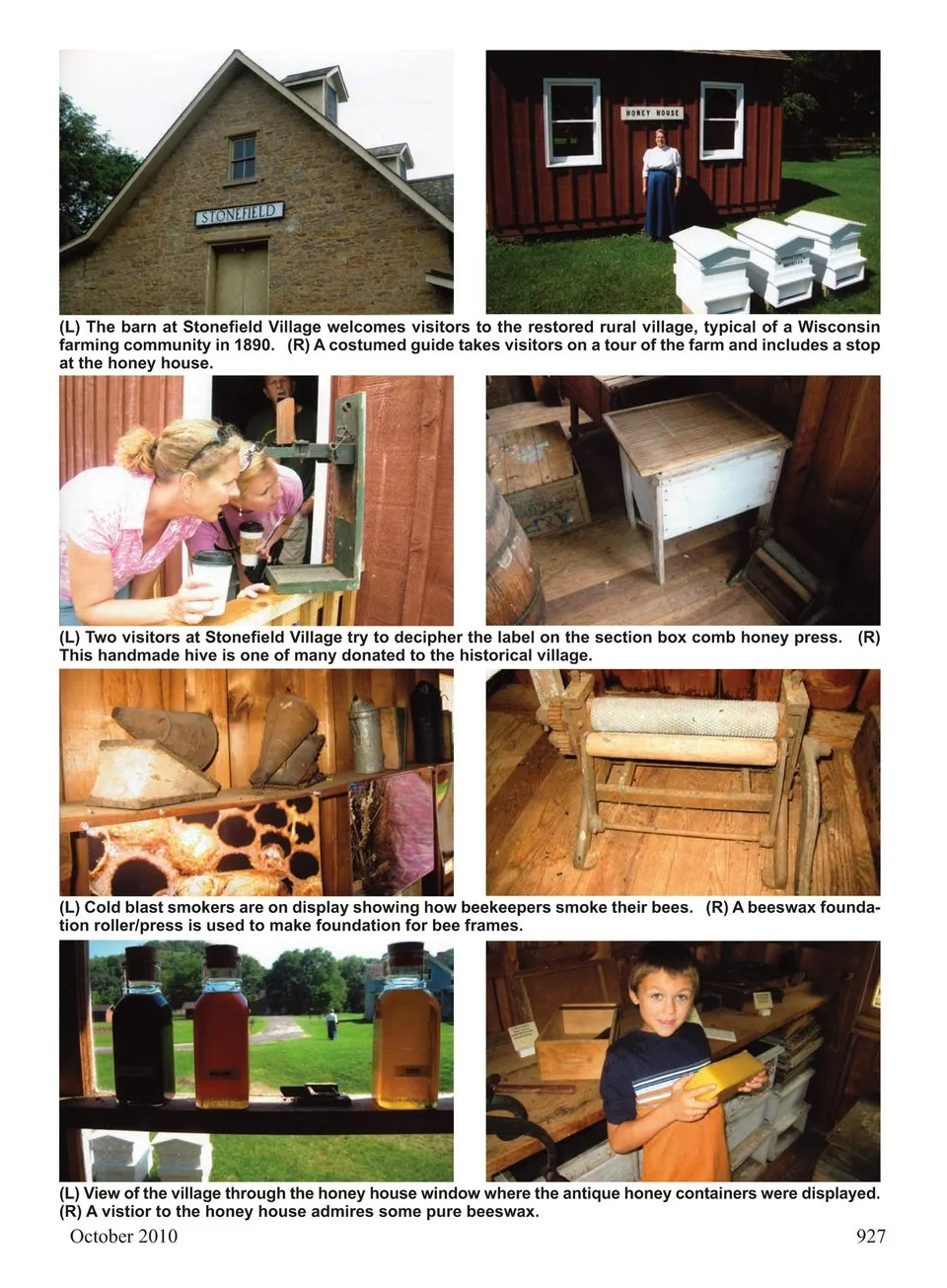 STONEFIELD

HONEY HOUSE

(L) The barn at Stonefield Village welcomes visitors to the restored rural village, typical of a Wisconsin farming community in 1890. (R) A costumed guide takes visitors on a tour of the farm and includes a stop at the honey house.

(L) Two visitors at Stonefield Village try to decipher the label on the section box comb honey press. (R) This handmade hive is one of many donated to the historical village.

(L) Cold blast smokers are on display showing how beekeepers smoke their bees. (R) A beeswax foundation roller/press is used to make foundation for bee frames.

(L) View of the village through the honey house window where the antique honey containers were displayed. (R) A vistior to the honey house admires some pure beeswax.

October 2010

927