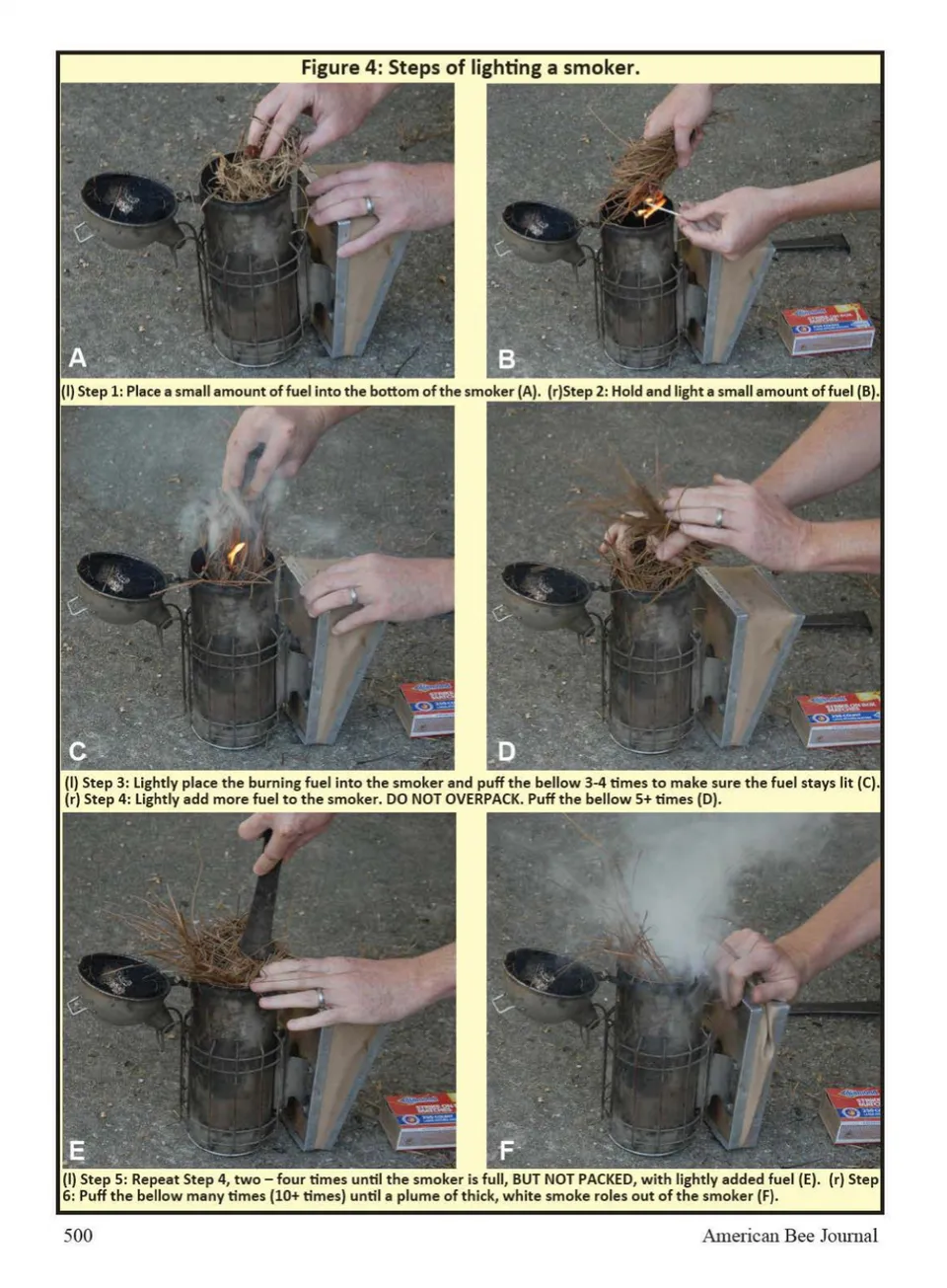 Figure 4: Steps of lighting a smoker.

A

B

(l) Step 1: Place a small amount of fuel into the bottom of the smoker (A). (r)Step 2: Hold and light a small amount of fuel (B).

C

D

(l) Step 3: Lightly place the burning fuel into the smoker and puff the bellow 3-4 times to make sure the fuel stays lit (C). (r) Step 4: Lightly add more fuel to the smoker. DO NOT OVERPACK. Puff the bellow 5+ times (D).

E

F

(l) Step 5: Repeat Step 4, two – four times until the smoker is full, BUT NOT PACKED, with lightly added fuel (E). (r) Step 6: Puff the bellow many times (10+ times) until a plume of thick, white smoke roles out of the smoker (F).

500

American Bee Journal