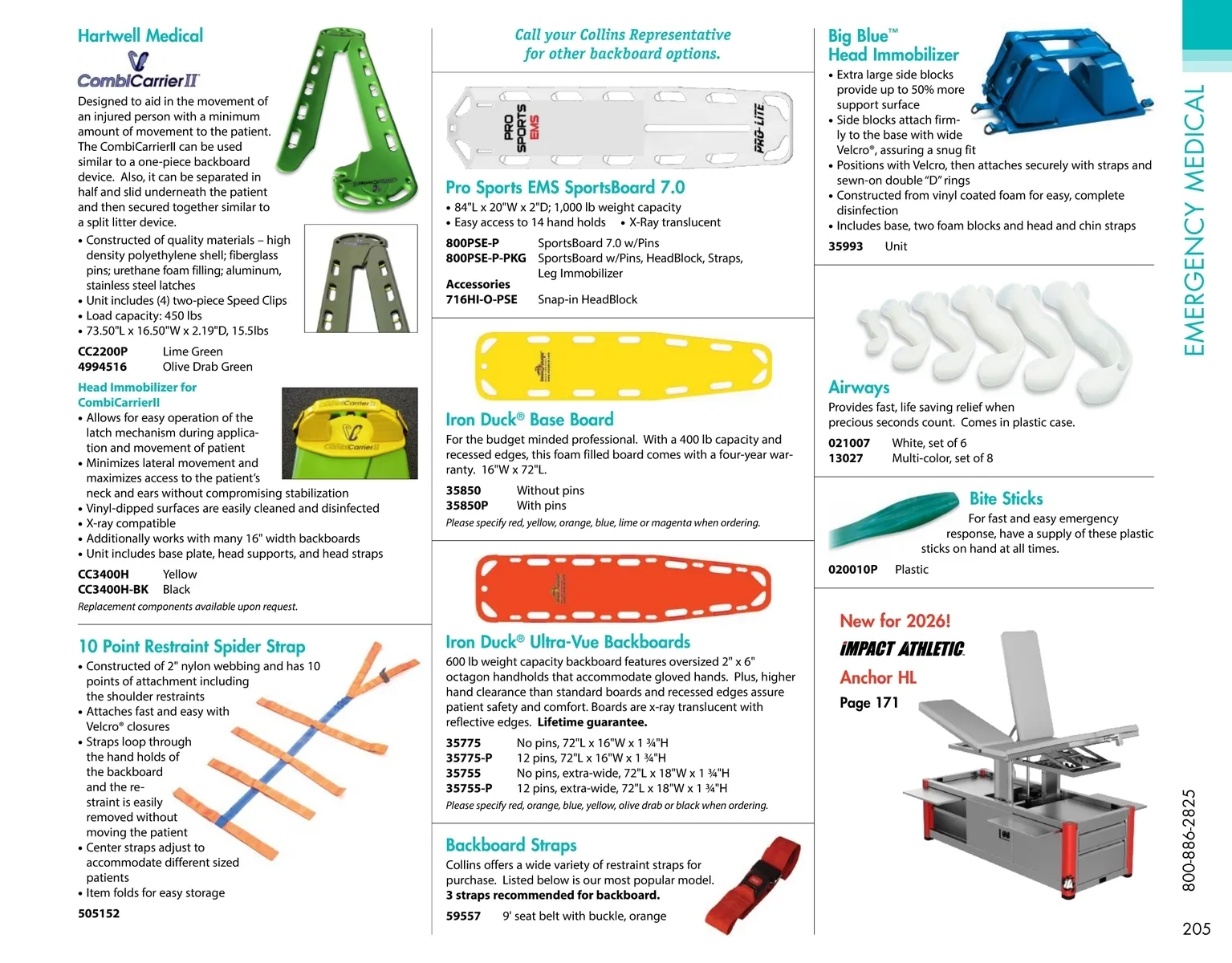 Hartwell Medical

CombiCarrierII

Designed to aid in the movement of an injured person with a minimum amount of movement to the patient. The CombiCarrierII can be used similar to a one-piece backboard device. Also, it can be separated in half and slid underneath the patient and then secured together similar to a split litter device.

• Constructed of quality materials – high density polyethylene shell; fiberglass pins; urethane foam filling; aluminum, stainless steel latches
• Unit includes (4) two-piece Speed Clips
• Load capacity: 450 lbs
• 73.50"L x 16.50"W x 2.19"D, 15.5lbs

CC2200P Lime Green
4994516 Olive Drab Green

Head Immobilizer for CombiCarrierII
• Allows for easy operation of the latch mechanism during application and movement of patient
• Minimizes lateral movement and maximizes access to the patient's neck and ears without compromising stabilization
• Vinyl-dipped surfaces are easily cleaned and disinfected
• X-ray compatible
• Additionally works with many 16" width backboards
• Unit includes base plate, head supports, and head straps

CC3400H Yellow
CC3400H-BK Black
Replacement components available upon request.

10 Point Restraint Spider Strap
• Constructed of 2" nylon webbing and has 10 points of attachment including the shoulder restraints
• Attaches fast and easy with Velcro® closures
• Straps loop through the hand holds of the backboard and the restraint is easily removed without moving the patient
• Center straps adjust to accommodate different sized patients
• Item folds for easy storage

505152

Call your Collins Representative for other backboard options.

PRO SPORTS EMS
PRO-LITE

Pro Sports EMS SportsBoard 7.0
• 84"L x 20"W x 2"D; 1,000 lb weight capacity
• Easy access to 14 hand holds • X-Ray translucent

800PSE-P SportsBoard 7.0 w/Pins
800PSE-P-PKG SportsBoard w/Pins, HeadBlock, Straps, Leg Immobilizer
Accessories
716HI-O-PSE Snap-in HeadBlock

Iron Duck® Base Board
For the budget minded professional. With a 400 lb capacity and recessed edges, this foam filled board comes with a four-year warranty. 16"W x 72"L.

35850 Without pins
35850P With pins
Please specify red, yellow, orange, blue, lime or magenta when ordering.

Iron Duck® Ultra-Vue Backboards
600 lb weight capacity backboard features oversized 2" x 6" octagon handholds that accommodate gloved hands. Plus, higher hand clearance than standard boards and recessed edges assure patient safety and comfort. Boards are x-ray translucent with reflective edges. Lifetime guarantee.

35775 No pins, 72"L x 16"W x 1 ¾"H
35775-P 12 pins, 72"L x 16"W x 1 ¾"H
35755 No pins, extra-wide, 72"L x 18"W x 1 ¾"H
35755-P 12 pins, extra-wide, 72"L x 18"W x 1 ¾"H
Please specify red, orange, blue, yellow, olive drab or black when ordering.

Backboard Straps
Collins offers a wide variety of restraint straps for purchase. Listed below is our most popular model.
3 straps recommended for backboard.

59557 9' seat belt with buckle, orange

Big Blue™ Head Immobilizer
• Extra large side blocks provide up to 50% more support surface
• Side blocks attach firmly to the base with wide Velcro®, assuring a snug fit
• Positions with Velcro, then attaches securely with straps and sewn-on double "D" rings
• Constructed from vinyl coated foam for easy, complete disinfection
• Includes base, two foam blocks and head and chin straps

35993 Unit

Airways
Provides fast, life saving relief when precious seconds count. Comes in plastic case.

021007 White, set of 6
13027 Multi-color, set of 8

Bite Sticks
For fast and easy emergency response, have a supply of these plastic sticks on hand at all times.

020010P Plastic

New for 2026!
IMPACT ATHLETIC
Anchor HL
Page 171

EMERGENCY MEDICAL

800-886-2825

205