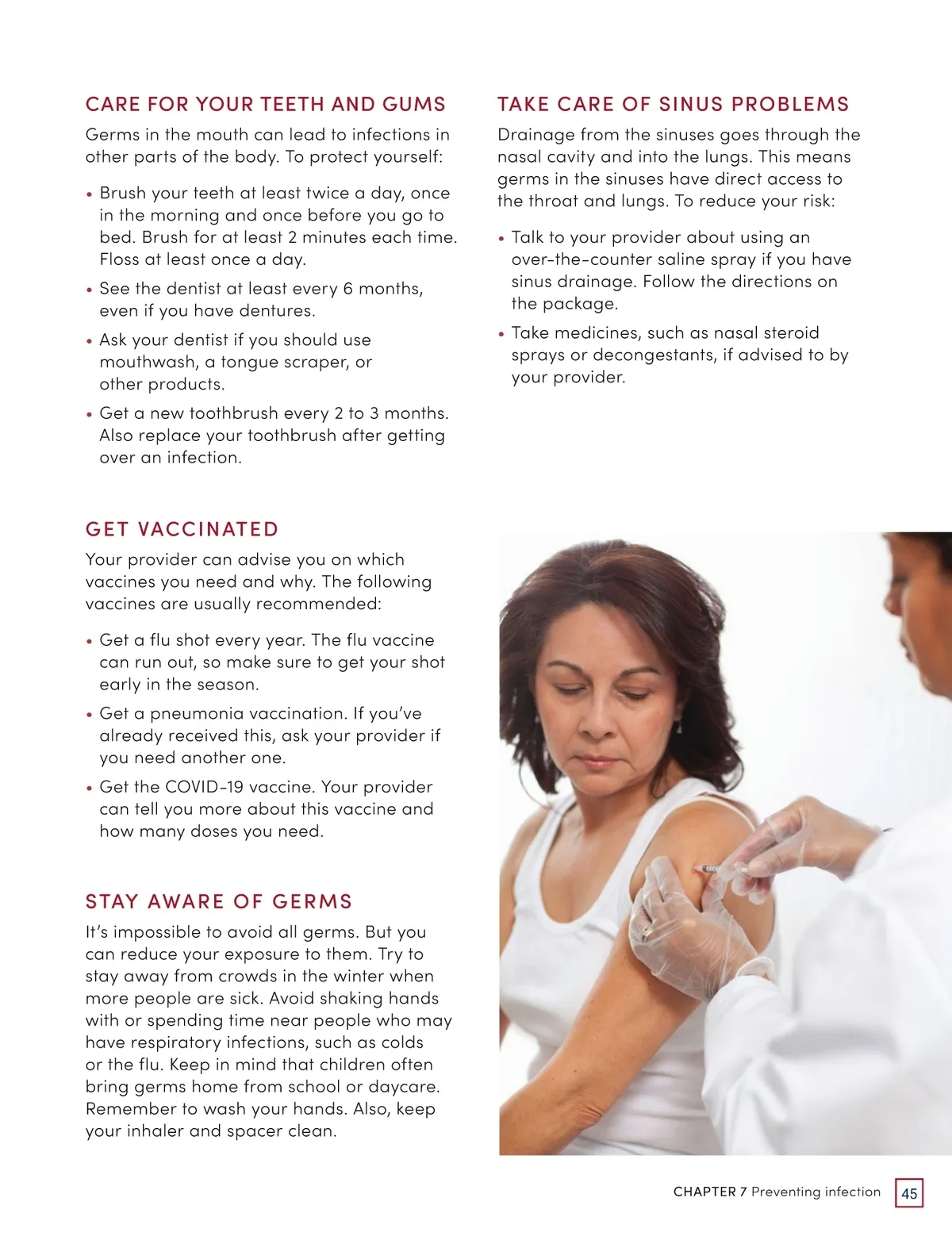 CARE FOR YOUR TEETH AND GUMS

Germs in the mouth can lead to infections in other parts of the body. To protect yourself:

• Brush your teeth at least twice a day, once in the morning and once before you go to bed. Brush for at least 2 minutes each time. Floss at least once a day.

• See the dentist at least every 6 months, even if you have dentures.

• Ask your dentist if you should use mouthwash, a tongue scraper, or other products.

• Get a new toothbrush every 2 to 3 months. Also replace your toothbrush after getting over an infection.

GET VACCINATED

Your provider can advise you on which vaccines you need and why. The following vaccines are usually recommended:

• Get a flu shot every year. The flu vaccine can run out, so make sure to get your shot early in the season.

• Get a pneumonia vaccination. If you've already received this, ask your provider if you need another one.

• Get the COVID-19 vaccine. Your provider can tell you more about this vaccine and how many doses you need.

STAY AWARE OF GERMS

It's impossible to avoid all germs. But you can reduce your exposure to them. Try to stay away from crowds in the winter when more people are sick. Avoid shaking hands with or spending time near people who may have respiratory infections, such as colds or the flu. Keep in mind that children often bring germs home from school or daycare. Remember to wash your hands. Also, keep your inhaler and spacer clean.

TAKE CARE OF SINUS PROBLEMS

Drainage from the sinuses goes through the nasal cavity and into the lungs. This means germs in the sinuses have direct access to the throat and lungs. To reduce your risk:

• Talk to your provider about using an over-the-counter saline spray if you have sinus drainage. Follow the directions on the package.

• Take medicines, such as nasal steroid sprays or decongestants, if advised to by your provider.

CHAPTER 7 Preventing infection 45