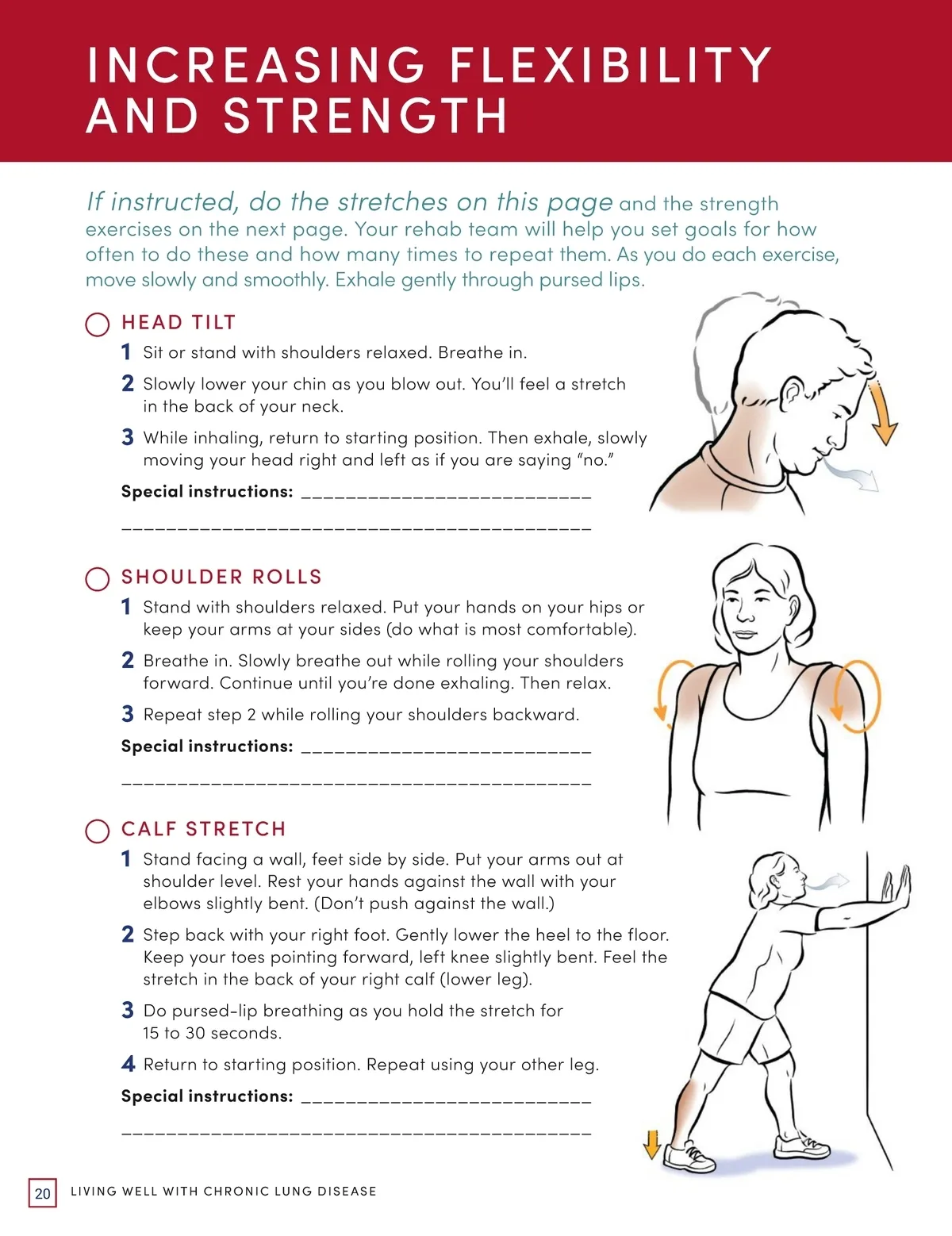 INCREASING FLEXIBILITY AND STRENGTH

If instructed, do the stretches on this page and the strength exercises on the next page. Your rehab team will help you set goals for how often to do these and how many times to repeat them. As you do each exercise, move slowly and smoothly. Exhale gently through pursed lips.

HEAD TILT

1 Sit or stand with shoulders relaxed. Breathe in.

2 Slowly lower your chin as you blow out. You'll feel a stretch in the back of your neck.

3 While inhaling, return to starting position. Then exhale, slowly moving your head right and left as if you are saying "no."

Special instructions: ____________________________
_____________________________________________

SHOULDER ROLLS

1 Stand with shoulders relaxed. Put your hands on your hips or keep your arms at your sides (do what is most comfortable).

2 Breathe in. Slowly breathe out while rolling your shoulders forward. Continue until you're done exhaling. Then relax.

3 Repeat step 2 while rolling your shoulders backward.

Special instructions: ____________________________
_____________________________________________

CALF STRETCH

1 Stand facing a wall, feet side by side. Put your arms out at shoulder level. Rest your hands against the wall with your elbows slightly bent. (Don't push against the wall.)

2 Step back with your right foot. Gently lower the heel to the floor. Keep your toes pointing forward, left knee slightly bent. Feel the stretch in the back of your right calf (lower leg).

3 Do pursed-lip breathing as you hold the stretch for 15 to 30 seconds.

4 Return to starting position. Repeat using your other leg.

Special instructions: ____________________________
_____________________________________________

20 LIVING WELL WITH CHRONIC LUNG DISEASE