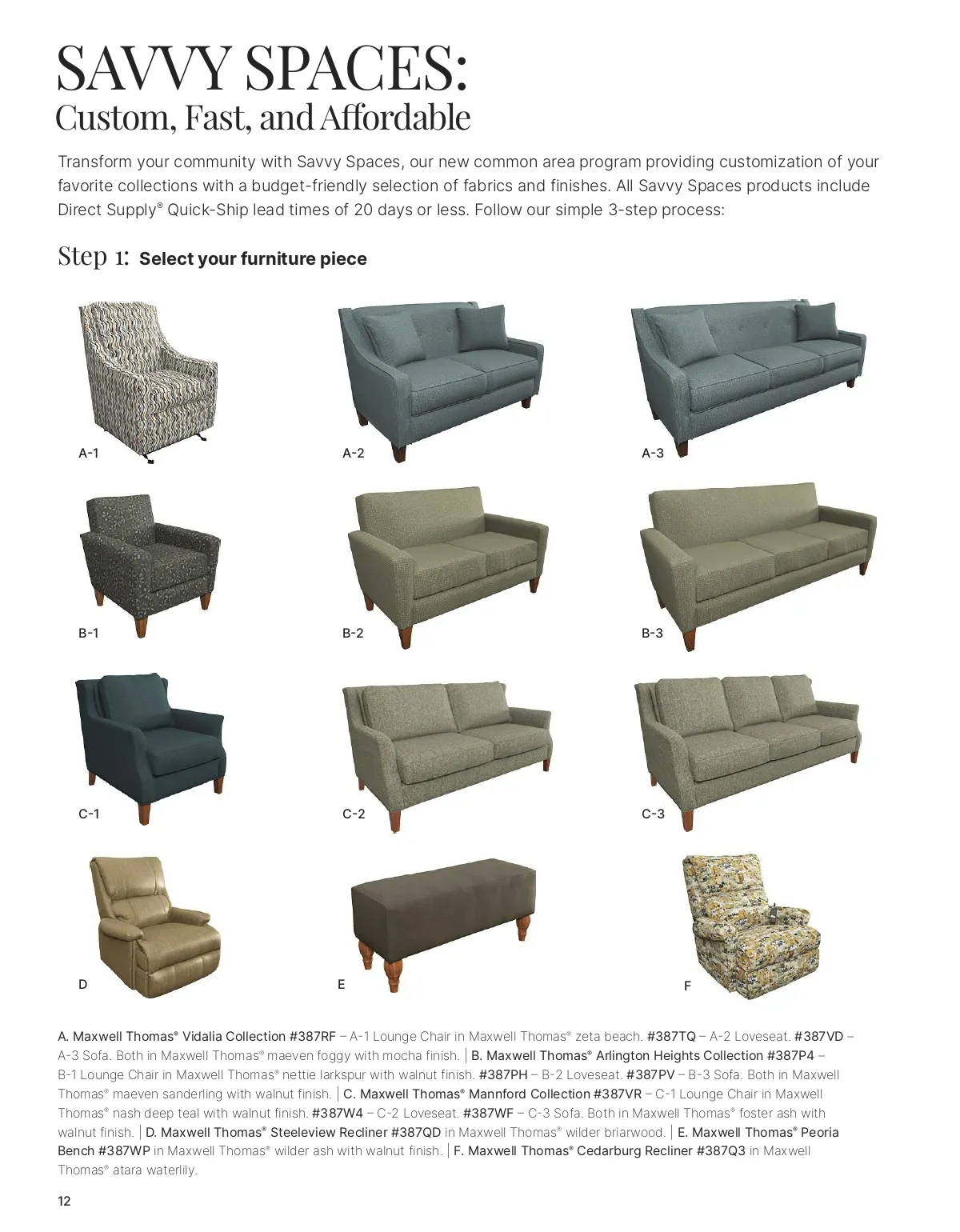 SAVVY SPACES:
Custom, Fast, and Affordable

Transform your community with Savvy Spaces, our new common area program providing customization of your favorite collections with a budget-friendly selection of fabrics and finishes. All Savvy Spaces products include Direct Supply® Quick-Ship lead times of 20 days or less. Follow our simple 3-step process:

Step 1: Select your furniture piece

A-1

A-2

A-3

B-1

B-2

B-3

C-1

C-2

C-3

D

E

F

A. Maxwell Thomas® Vidalia Collection #387RF – A-1 Lounge Chair in Maxwell Thomas® zeta beach. #387TQ – A-2 Loveseat. #387VD – A-3 Sofa. Both in Maxwell Thomas® maeven foggy with mocha finish. | B. Maxwell Thomas® Arlington Heights Collection #387P4 – B-1 Lounge Chair in Maxwell Thomas® nettie larkspur with walnut finish. #387PH – B-2 Loveseat. #387PV – B-3 Sofa. Both in Maxwell Thomas® maeven sanderling with walnut finish. | C. Maxwell Thomas® Mannford Collection #387VR – C-1 Lounge Chair in Maxwell Thomas® nash deep teal with walnut finish. #387W4 – C-2 Loveseat. #387WF – C-3 Sofa. Both in Maxwell Thomas® foster ash with walnut finish. | D. Maxwell Thomas® Steeleview Recliner #387QD in Maxwell Thomas® wilder briarwood. | E. Maxwell Thomas® Peoria Bench #387WP in Maxwell Thomas® wilder ash with walnut finish. | F. Maxwell Thomas® Cedarburg Recliner #387Q3 in Maxwell Thomas® atara waterlily.

12