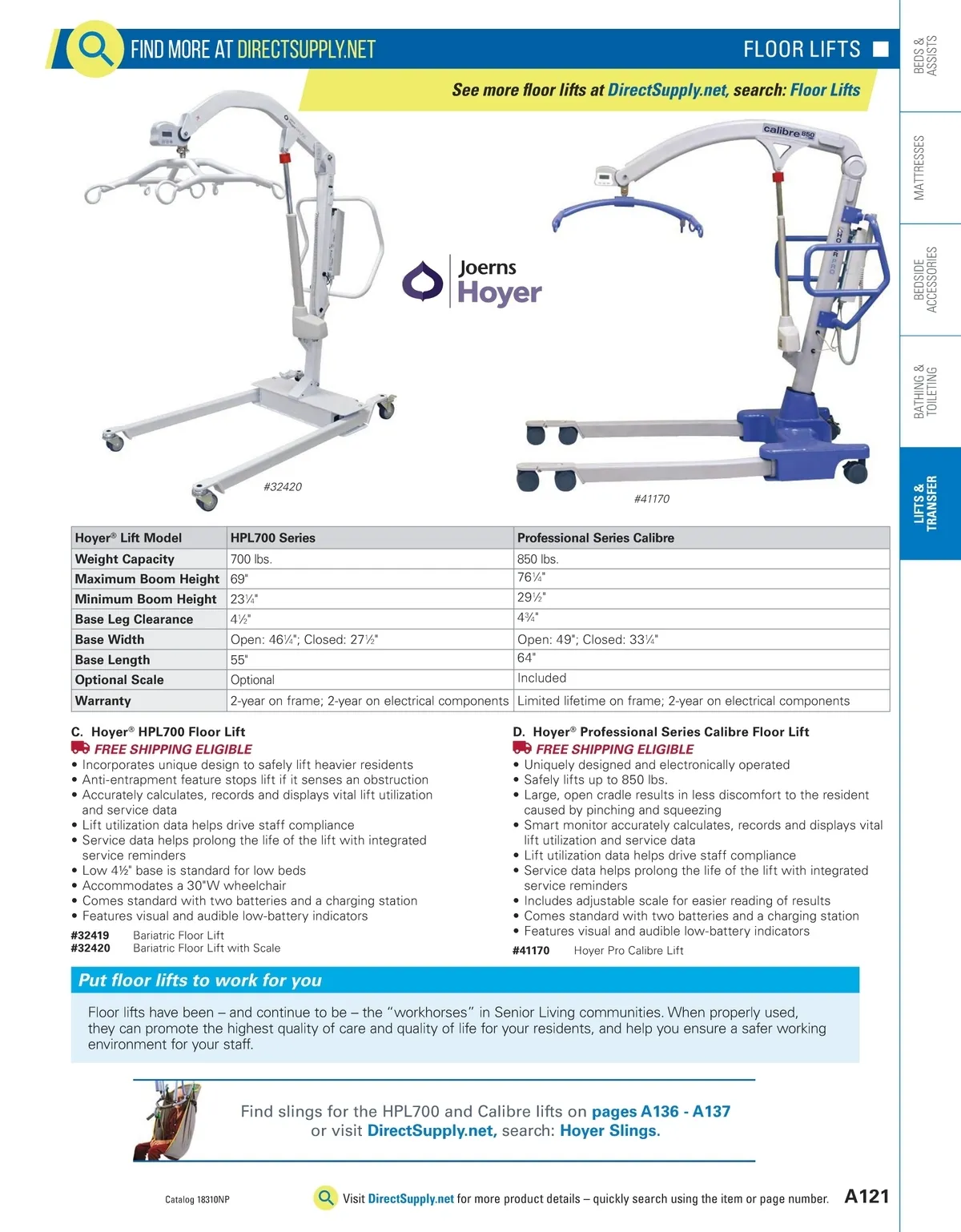 FIND MORE AT DIRECTSUPPLY.NET

FLOOR LIFTS

See more floor lifts at DirectSupply.net, search: Floor Lifts

BEDS & ASSISTS

MATTRESSES

BEDSIDE ACCESSORIES

BATHING & TOILETING

LIFTS & TRANSFER

calibre 850

Joerns Hoyer

#32420

#41170

| Hoyer® Lift Model | HPL700 Series | Professional Series Calibre |
|---|---|---|
| Weight Capacity | 700 lbs. | 850 lbs. |
| Maximum Boom Height | 69" | 76¼" |
| Minimum Boom Height | 23¼" | 29½" |
| Base Leg Clearance | 4½" | 4¾" |
| Base Width | Open: 46¼"; Closed: 27½" | Open: 49"; Closed: 33¼" |
| Base Length | 55" | 64" |
| Optional Scale | Optional | Included |
| Warranty | 2-year on frame; 2-year on electrical components | Limited lifetime on frame; 2-year on electrical components |

C. Hoyer® HPL700 Floor Lift
FREE SHIPPING ELIGIBLE
• Incorporates unique design to safely lift heavier residents
• Anti-entrapment feature stops lift if it senses an obstruction
• Accurately calculates, records and displays vital lift utilization and service data
• Lift utilization data helps drive staff compliance
• Service data helps prolong the life of the lift with integrated service reminders
• Low 4½" base is standard for low beds
• Accommodates a 30"W wheelchair
• Comes standard with two batteries and a charging station
• Features visual and audible low-battery indicators
#32419 Bariatric Floor Lift
#32420 Bariatric Floor Lift with Scale

D. Hoyer® Professional Series Calibre Floor Lift
FREE SHIPPING ELIGIBLE
• Uniquely designed and electronically operated
• Safely lifts up to 850 lbs.
• Large, open cradle results in less discomfort to the resident caused by pinching and squeezing
• Smart monitor accurately calculates, records and displays vital lift utilization and service data
• Lift utilization data helps drive staff compliance
• Service data helps prolong the life of the lift with integrated service reminders
• Includes adjustable scale for easier reading of results
• Comes standard with two batteries and a charging station
• Features visual and audible low-battery indicators
#41170 Hoyer Pro Calibre Lift

Put floor lifts to work for you

Floor lifts have been – and continue to be – the "workhorses" in Senior Living communities. When properly used, they can promote the highest quality of care and quality of life for your residents, and help you ensure a safer working environment for your staff.

Find slings for the HPL700 and Calibre lifts on pages A136 - A137 or visit DirectSupply.net, search: Hoyer Slings.

Catalog 18310NP

Visit DirectSupply.net for more product details – quickly search using the item or page number.

A121