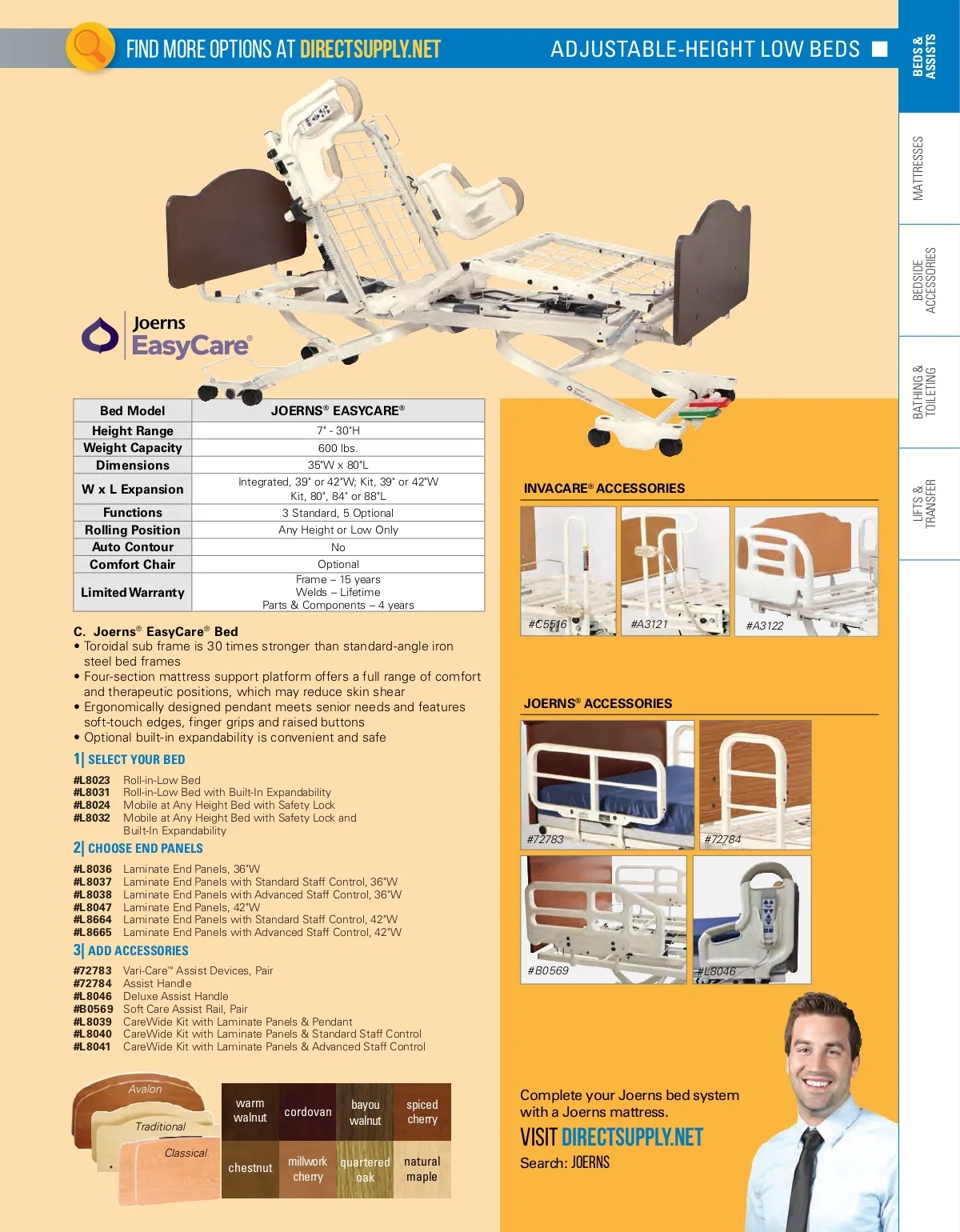 FIND MORE OPTIONS AT DIRECTSUPPLY.NET

ADJUSTABLE-HEIGHT LOW BEDS

BEDS & ASSISTS

MATTRESSES

BEDSIDE ACCESSORIES

BATHING & TOILETING

LIFTS & TRANSFER

Joerns EasyCare®

| Bed Model | JOERNS® EASYCARE® |
|---|---|
| Height Range | 7" - 30"H |
| Weight Capacity | 600 lbs. |
| Dimensions | 35"W x 80"L |
| W x L Expansion | Integrated, 39" or 42"W; Kit, 39" or 42"W Kit, 80", 84" or 88"L |
| Functions | 3 Standard, 5 Optional |
| Rolling Position | Any Height or Low Only |
| Auto Contour | No |
| Comfort Chair | Optional |
| Limited Warranty | Frame – 15 years Welds – Lifetime Parts & Components – 4 years |

C. Joerns® EasyCare® Bed
• Toroidal sub frame is 30 times stronger than standard-angle iron steel bed frames
• Four-section mattress support platform offers a full range of comfort and therapeutic positions, which may reduce skin shear
• Ergonomically designed pendant meets senior needs and features soft-touch edges, finger grips and raised buttons
• Optional built-in expandability is convenient and safe

1| SELECT YOUR BED
#L8023 Roll-in-Low Bed
#L8031 Roll-in-Low Bed with Built-In Expandability
#L8024 Mobile at Any Height Bed with Safety Lock
#L8032 Mobile at Any Height Bed with Safety Lock and Built-In Expandability

2| CHOOSE END PANELS
#L8036 Laminate End Panels, 36"W
#L8037 Laminate End Panels with Standard Staff Control, 36"W
#L8038 Laminate End Panels with Advanced Staff Control, 36"W
#L8047 Laminate End Panels, 42"W
#L8664 Laminate End Panels with Standard Staff Control, 42"W
#L8665 Laminate End Panels with Advanced Staff Control, 42"W

3| ADD ACCESSORIES
#72783 Vari-Care™ Assist Devices, Pair
#72784 Assist Handle
#L8046 Deluxe Assist Handle
#B0569 Soft Care Assist Rail, Pair
#L8039 CareWide Kit with Laminate Panels & Pendant
#L8040 CareWide Kit with Laminate Panels & Standard Staff Control
#L8041 CareWide Kit with Laminate Panels & Advanced Staff Control

Avalon
Traditional
Classical

warm walnut
cordovan
bayou walnut
spiced cherry
chestnut
millwork cherry
quartered oak
natural maple

INVACARE® ACCESSORIES
#C5516
#A3121
#A3122

JOERNS® ACCESSORIES
#72783
#72784
#B0569
#L8046

Complete your Joerns bed system with a Joerns mattress.
VISIT DIRECTSUPPLY.NET
Search: JOERNS