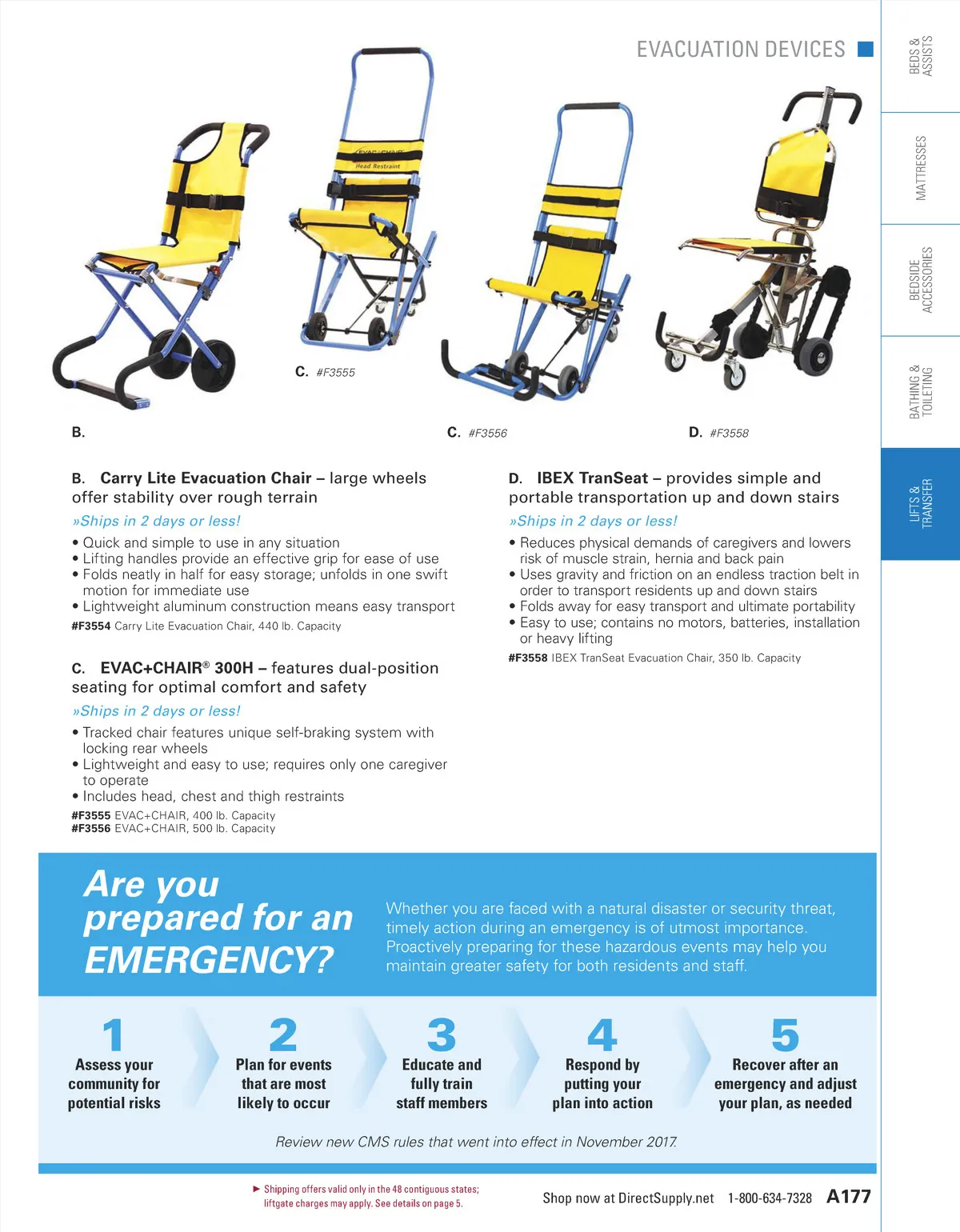 EVACUATION DEVICES

BEDS & ASSISTS

MATTRESSES

BEDSIDE ACCESSORIES

BATHING & TOILETING

LIFTS & TRANSFER

EVAC+CHAIR

Head Restraint

C. #F3555

B.

C. #F3556

D. #F3558

B. Carry Lite Evacuation Chair – large wheels offer stability over rough terrain

»Ships in 2 days or less!

• Quick and simple to use in any situation
• Lifting handles provide an effective grip for ease of use
• Folds neatly in half for easy storage; unfolds in one swift motion for immediate use
• Lightweight aluminum construction means easy transport

#F3554 Carry Lite Evacuation Chair, 440 lb. Capacity

C. EVAC+CHAIR® 300H – features dual-position seating for optimal comfort and safety

»Ships in 2 days or less!

• Tracked chair features unique self-braking system with locking rear wheels
• Lightweight and easy to use; requires only one caregiver to operate
• Includes head, chest and thigh restraints

#F3555 EVAC+CHAIR, 400 lb. Capacity
#F3556 EVAC+CHAIR, 500 lb. Capacity

D. IBEX TranSeat – provides simple and portable transportation up and down stairs

»Ships in 2 days or less!

• Reduces physical demands of caregivers and lowers risk of muscle strain, hernia and back pain
• Uses gravity and friction on an endless traction belt in order to transport residents up and down stairs
• Folds away for easy transport and ultimate portability
• Easy to use; contains no motors, batteries, installation or heavy lifting

#F3558 IBEX TranSeat Evacuation Chair, 350 lb. Capacity

Are you prepared for an EMERGENCY?

Whether you are faced with a natural disaster or security threat, timely action during an emergency is of utmost importance. Proactively preparing for these hazardous events may help you maintain greater safety for both residents and staff.

1 Assess your community for potential risks

2 Plan for events that are most likely to occur

3 Educate and fully train staff members

4 Respond by putting your plan into action

5 Recover after an emergency and adjust your plan, as needed

Review new CMS rules that went into effect in November 2017.

► Shipping offers valid only in the 48 contiguous states; liftgate charges may apply. See details on page 5.

Shop now at DirectSupply.net 1-800-634-7328 A177