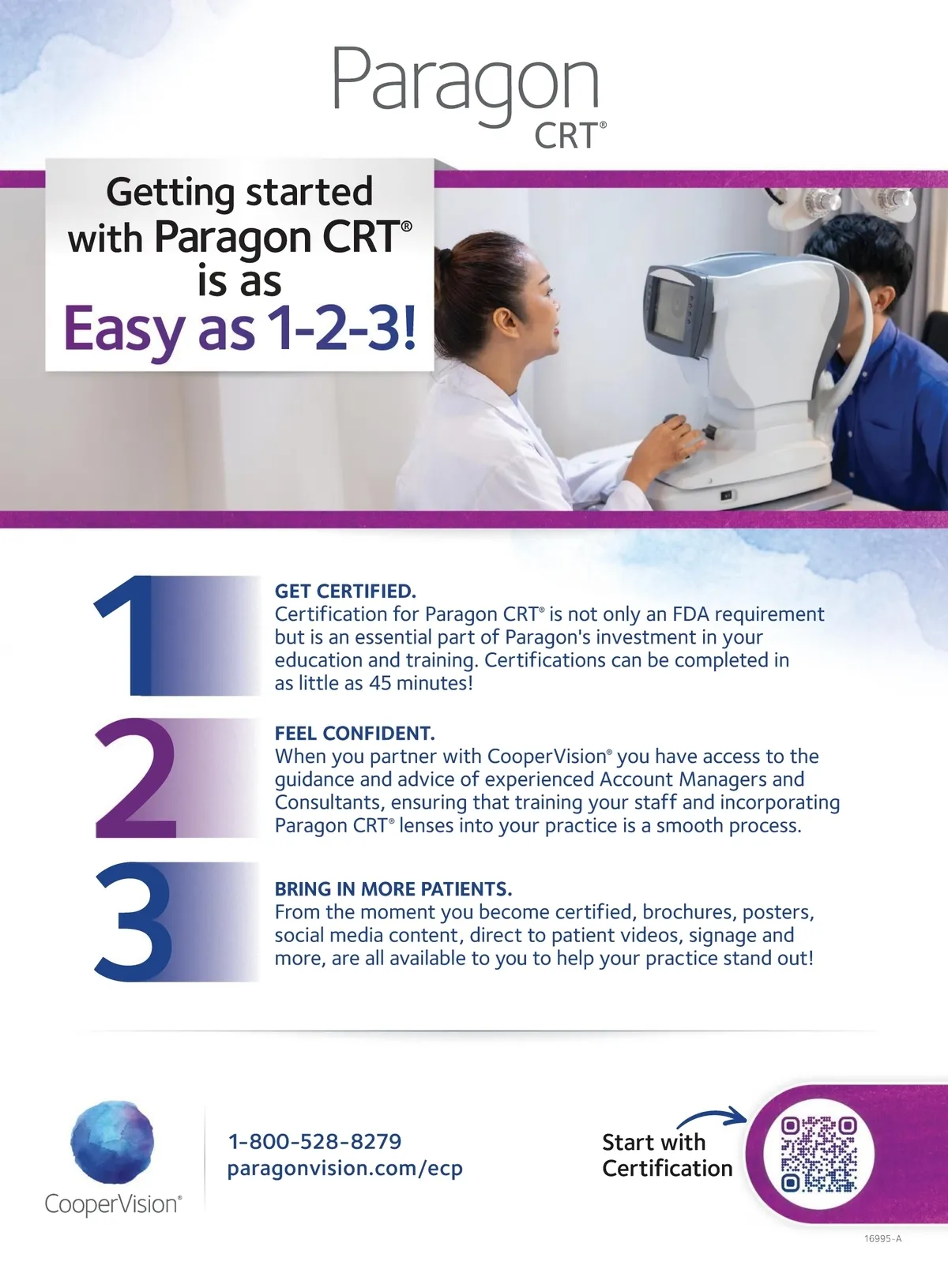 Paragon
CRT®

Getting started with Paragon CRT® is as
Easy as 1-2-3!

1
GET CERTIFIED.
Certification for Paragon CRT® is not only an FDA requirement but is an essential part of Paragon's investment in your education and training. Certifications can be completed in as little as 45 minutes!

2
FEEL CONFIDENT.
When you partner with CooperVision® you have access to the guidance and advice of experienced Account Managers and Consultants, ensuring that training your staff and incorporating Paragon CRT® lenses into your practice is a smooth process.

3
BRING IN MORE PATIENTS.
From the moment you become certified, brochures, posters, social media content, direct to patient videos, signage and more, are all available to you to help your practice stand out!

CooperVision®

1-800-528-8279
paragonvision.com/ecp

Start with Certification

16995-A