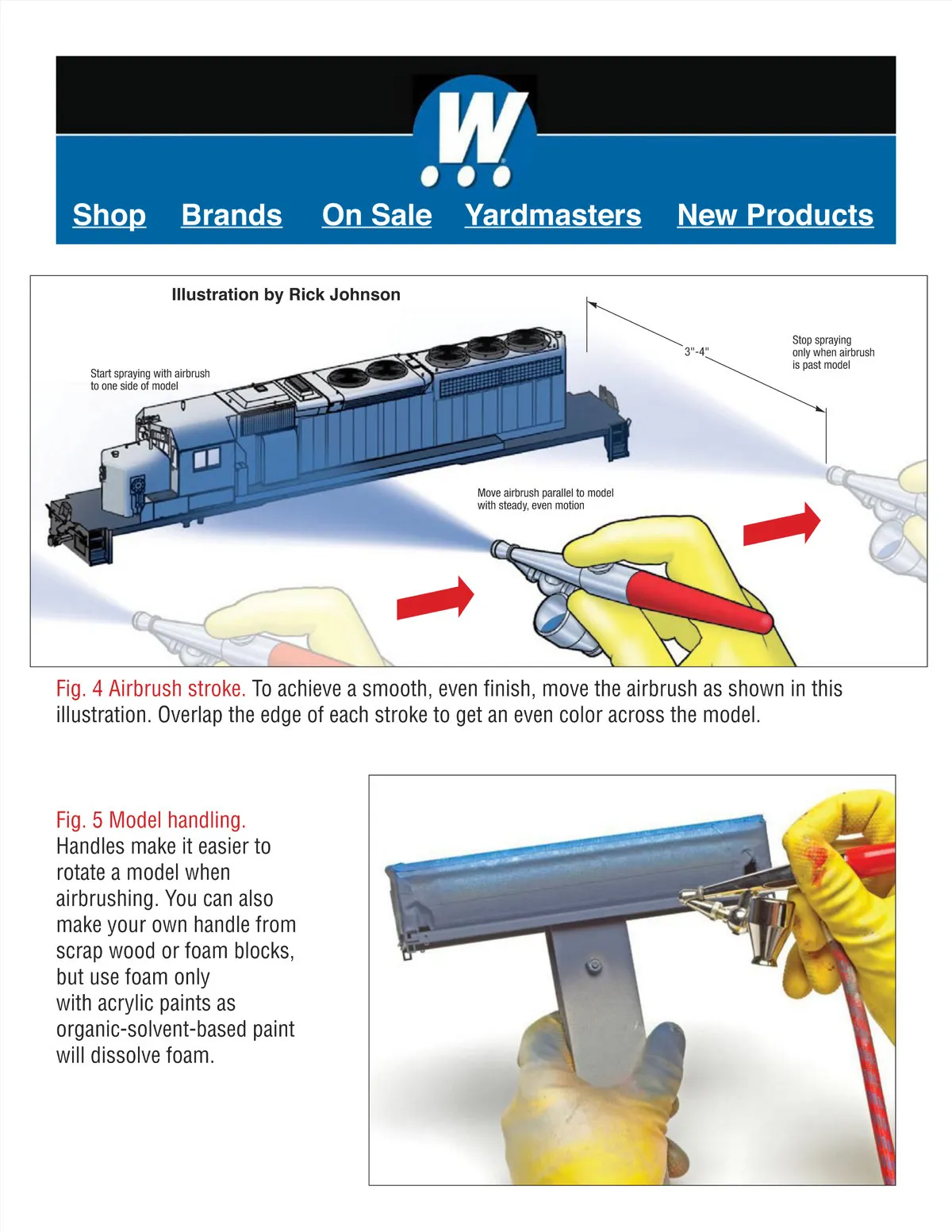 W

Shop Brands On Sale Yardmasters New Products

Illustration by Rick Johnson

Start spraying with airbrush to one side of model

3"-4"

Stop spraying only when airbrush is past model

Move airbrush parallel to model with steady, even motion

Fig. 4 Airbrush stroke. To achieve a smooth, even finish, move the airbrush as shown in this illustration. Overlap the edge of each stroke to get an even color across the model.

Fig. 5 Model handling. Handles make it easier to rotate a model when airbrushing. You can also make your own handle from scrap wood or foam blocks, but use foam only with acrylic paints as organic-solvent-based paint will dissolve foam.