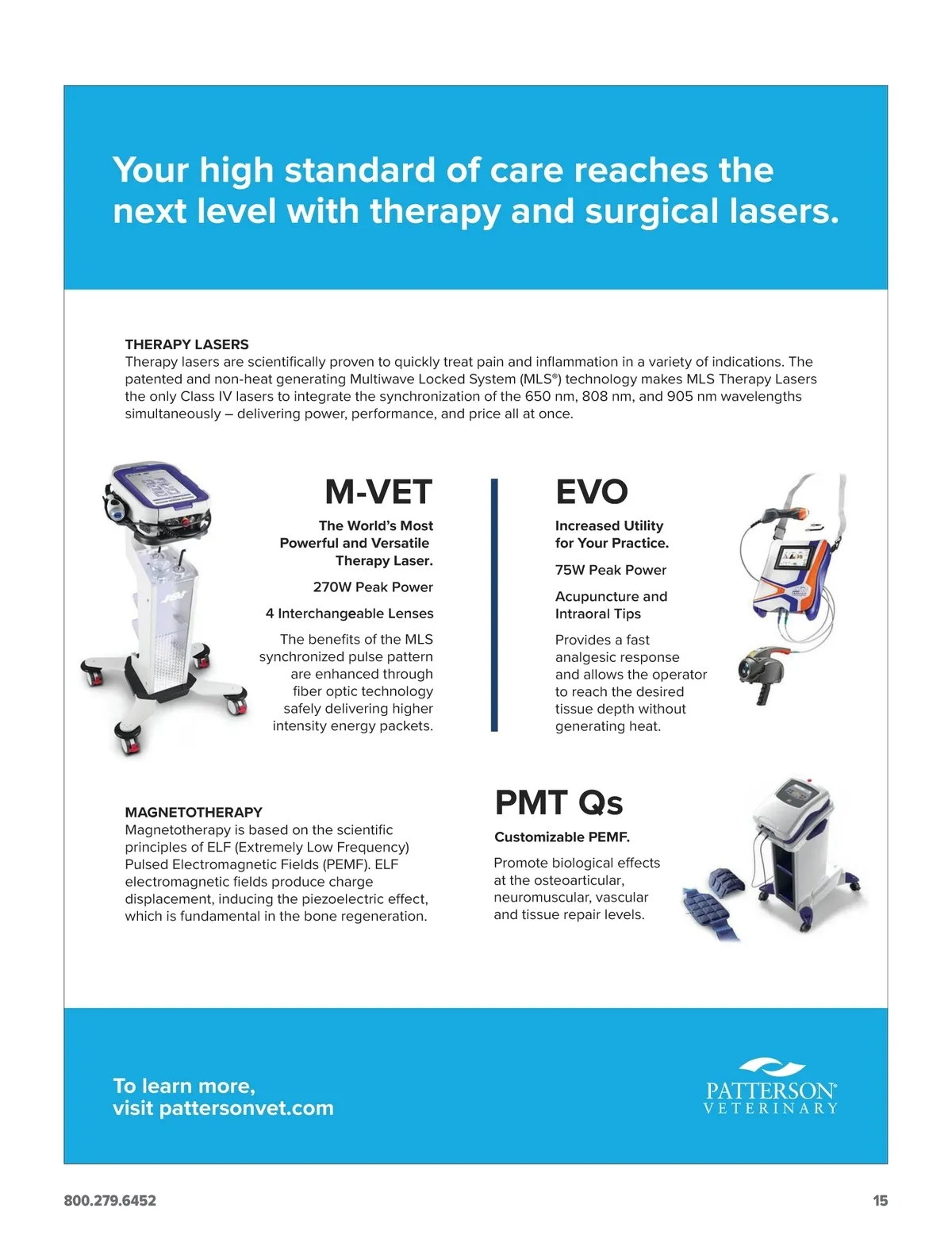 Your high standard of care reaches the next level with therapy and surgical lasers.

THERAPY LASERS
Therapy lasers are scientifically proven to quickly treat pain and inflammation in a variety of indications. The patented and non-heat generating Multiwave Locked System (MLS®) technology makes MLS Therapy Lasers the only Class IV lasers to integrate the synchronization of the 650 nm, 808 nm, and 905 nm wavelengths simultaneously – delivering power, performance, and price all at once.

M-VET

The World's Most Powerful and Versatile Therapy Laser.

270W Peak Power

4 Interchangeable Lenses

The benefits of the MLS synchronized pulse pattern are enhanced through fiber optic technology safely delivering higher intensity energy packets.

EVO

Increased Utility for Your Practice.

75W Peak Power

Acupuncture and Intraoral Tips

Provides a fast analgesic response and allows the operator to reach the desired tissue depth without generating heat.

MAGNETOTHERAPY
Magnetotherapy is based on the scientific principles of ELF (Extremely Low Frequency) Pulsed Electromagnetic Fields (PEMF). ELF electromagnetic fields produce charge displacement, inducing the piezoelectric effect, which is fundamental in the bone regeneration.

PMT Qs

Customizable PEMF.

Promote biological effects at the osteoarticular, neuromuscular, vascular and tissue repair levels.

To learn more, visit pattersonvet.com

PATTERSON® VETERINARY

800.279.6452

15