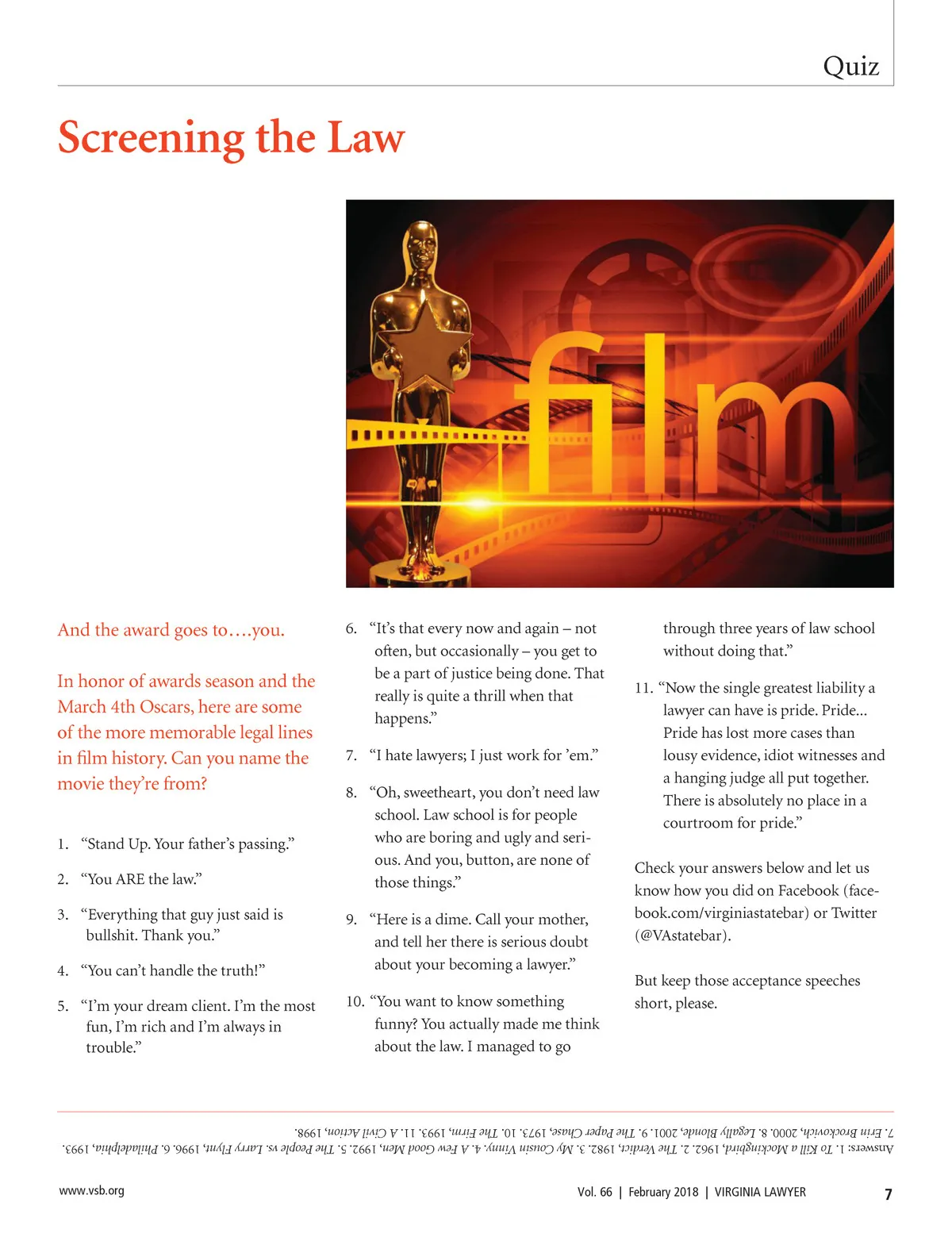 Quiz

Screening the Law

film

And the award goes to….you.

In honor of awards season and the March 4th Oscars, here are some of the more memorable legal lines in film history. Can you name the movie they're from?

1. "Stand Up. Your father's passing."

2. "You ARE the law."

3. "Everything that guy just said is bullshit. Thank you."

4. "You can't handle the truth!"

5. "I'm your dream client. I'm the most fun, I'm rich and I'm always in trouble."

6. "It's that every now and again – not often, but occasionally – you get to be a part of justice being done. That really is quite a thrill when that happens."

7. "I hate lawyers; I just work for 'em."

8. "Oh, sweetheart, you don't need law school. Law school is for people who are boring and ugly and serious. And you, button, are none of those things."

9. "Here is a dime. Call your mother, and tell her there is serious doubt about your becoming a lawyer."

10. "You want to know something funny? You actually made me think about the law. I managed to go through three years of law school without doing that."

11. "Now the single greatest liability a lawyer can have is pride. Pride... Pride has lost more cases than lousy evidence, idiot witnesses and a hanging judge all put together. There is absolutely no place in a courtroom for pride."

Check your answers below and let us know how you did on Facebook (facebook.com/virginiastatebar) or Twitter (@VAstatebar).

But keep those acceptance speeches short, please.

Answers: 1. To Kill a Mockingbird, 1962. 2. The Verdict, 1982. 3. My Cousin Vinny. 4. A Few Good Men, 1992. 5. The People vs. Larry Flynt, 1996. 6. Philadelphia, 1993. 7. Erin Brockovich, 2000. 8. Legally Blonde, 2001. 9. The Paper Chase, 1973. 10. The Firm, 1993. 11. A Civil Action, 1998.

www.vsb.org

Vol. 66 | February 2018 | VIRGINIA LAWYER

7