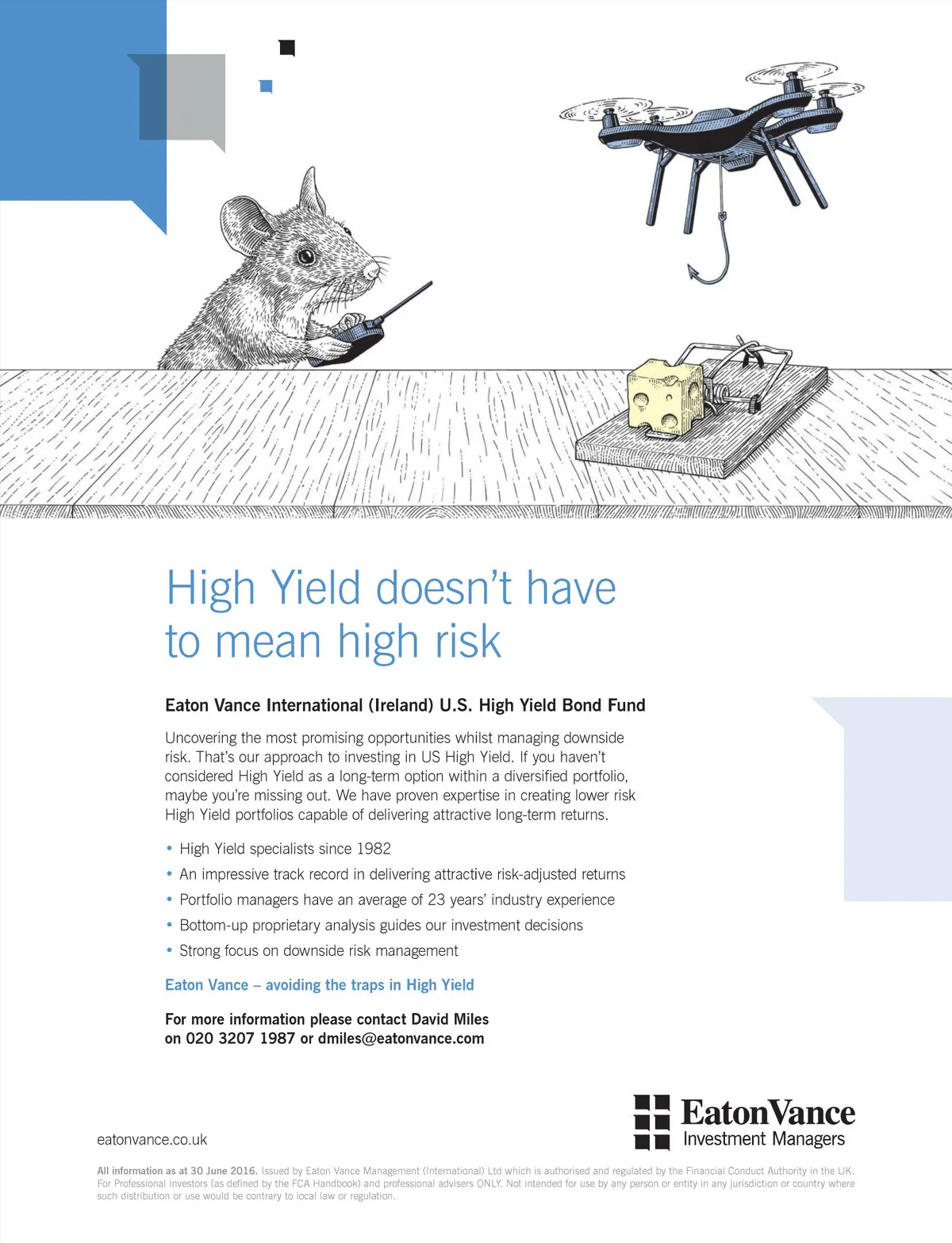 High Yield doesn't have to mean high risk

Eaton Vance International (Ireland) U.S. High Yield Bond Fund

Uncovering the most promising opportunities whilst managing downside risk. That's our approach to investing in US High Yield. If you haven't considered High Yield as a long-term option within a diversified portfolio, maybe you're missing out. We have proven expertise in creating lower risk High Yield portfolios capable of delivering attractive long-term returns.

• High Yield specialists since 1982
• An impressive track record in delivering attractive risk-adjusted returns
• Portfolio managers have an average of 23 years' industry experience
• Bottom-up proprietary analysis guides our investment decisions
• Strong focus on downside risk management

Eaton Vance – avoiding the traps in High Yield

For more information please contact David Miles on 020 3207 1987 or dmiles@eatonvance.com

eatonvance.co.uk

EatonVance
Investment Managers

All information as at 30 June 2016. Issued by Eaton Vance Management (International) Ltd which is authorised and regulated by the Financial Conduct Authority in the UK. For Professional investors (as defined by the FCA Handbook) and professional advisers ONLY. Not intended for use by any person or entity in any jurisdiction or country where such distribution or use would be contrary to local law or regulation.