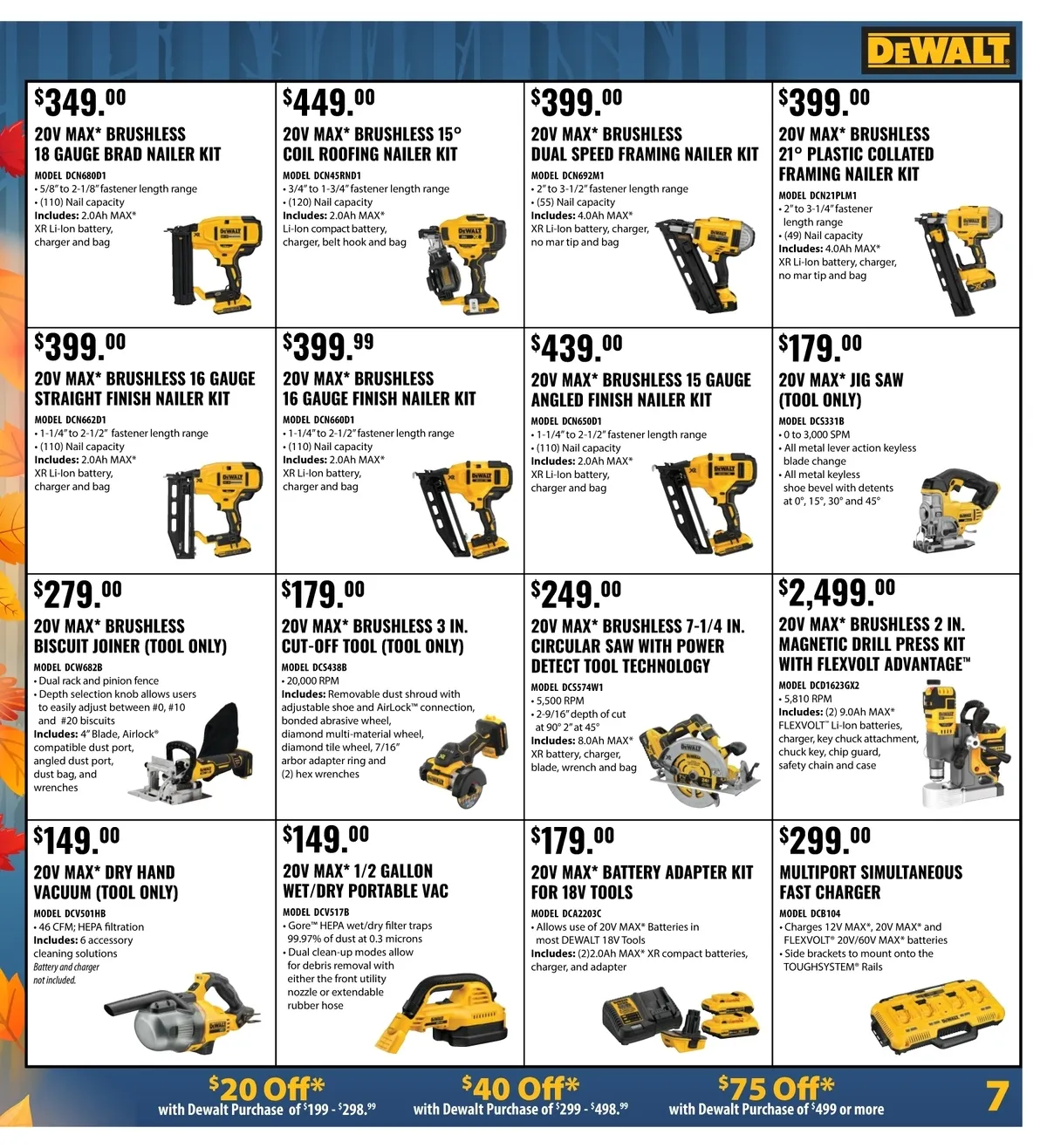 DEWALT

$349.00
20V MAX* BRUSHLESS 18 GAUGE BRAD NAILER KIT
MODEL DCN680D1
• 5/8" to 2-1/8" fastener length range
• (110) Nail capacity
Includes: 2.0Ah MAX* XR Li-Ion battery, charger and bag

$449.00
20V MAX* BRUSHLESS 15° COIL ROOFING NAILER KIT
MODEL DCN45RND1
• 3/4" to 1-3/4" fastener length range
• (120) Nail capacity
Includes: 2.0Ah MAX* Li-Ion compact battery, charger, belt hook and bag

$399.00
20V MAX* BRUSHLESS DUAL SPEED FRAMING NAILER KIT
MODEL DCN692M1
• 2" to 3-1/2" fastener length range
• (55) Nail capacity
Includes: 4.0Ah MAX* XR Li-Ion battery, charger, no mar tip and bag

$399.00
20V MAX* BRUSHLESS 21° PLASTIC COLLATED FRAMING NAILER KIT
MODEL DCN21PLM1
• 2" to 3-1/4" fastener length range
• (49) Nail capacity
Includes: 4.0Ah MAX* XR Li-Ion battery, charger, no mar tip and bag

$399.00
20V MAX* BRUSHLESS 16 GAUGE STRAIGHT FINISH NAILER KIT
MODEL DCN662D1
• 1-1/4" to 2-1/2" fastener length range
• (110) Nail capacity
Includes: 2.0Ah MAX* XR Li-Ion battery, charger and bag

$399.99
20V MAX* BRUSHLESS 16 GAUGE FINISH NAILER KIT
MODEL DCN660D1
• 1-1/4" to 2-1/2" fastener length range
• (110) Nail capacity
Includes: 2.0Ah MAX* XR Li-Ion battery, charger and bag

$439.00
20V MAX* BRUSHLESS 15 GAUGE ANGLED FINISH NAILER KIT
MODEL DCN650D1
• 1-1/4" to 2-1/2" fastener length range
• (110) Nail capacity
Includes: 2.0Ah MAX* XR Li-Ion battery, charger and bag

$179.00
20V MAX* JIG SAW (TOOL ONLY)
MODEL DCS331B
• 0 to 3,000 SPM
• All metal lever action keyless blade change
• All metal keyless shoe bevel with detents at 0°, 15°, 30° and 45°

$279.00
20V MAX* BRUSHLESS BISCUIT JOINER (TOOL ONLY)
MODEL DCW682B
• Dual rack and pinion fence
• Depth selection knob allows users to easily adjust between #0, #10 and #20 biscuits
Includes: 4" Blade, Airlock® compatible dust port, angled dust port, dust bag, and wrenches

$179.00
20V MAX* BRUSHLESS 3 IN. CUT-OFF TOOL (TOOL ONLY)
MODEL DCS438B
• 20,000 RPM
Includes: Removable dust shroud with adjustable shoe and AirLock™ connection, bonded abrasive wheel, diamond multi-material wheel, diamond tile wheel, 7/16" arbor adapter ring and (2) hex wrenches

$249.00
20V MAX* BRUSHLESS 7-1/4 IN. CIRCULAR SAW WITH POWER DETECT TOOL TECHNOLOGY
MODEL DCS574W1
• 5,500 RPM
• 2-9/16" depth of cut at 90° 2" at 45°
Includes: 8.0Ah MAX* XR battery, charger, blade, wrench and bag

$2,499.00
20V MAX* BRUSHLESS 2 IN. MAGNETIC DRILL PRESS KIT WITH FLEXVOLT ADVANTAGE™
MODEL DCD1623GX2
• 5,810 RPM
Includes: (2) 9.0Ah MAX* FLEXVOLT™ Li-Ion batteries, charger, key chuck attachment, chuck key, chip guard, safety chain and case

$149.00
20V MAX* DRY HAND VACUUM (TOOL ONLY)
MODEL DCV501HB
• 46 CFM; HEPA filtration
Includes: 6 accessory cleaning solutions
Battery and charger not included.

$149.00
20V MAX* 1/2 GALLON WET/DRY PORTABLE VAC
MODEL DCV517B
• Gore™ HEPA wet/dry filter traps 99.97% of dust at 0.3 microns
• Dual clean-up modes allow for debris removal with either the front utility nozzle or extendable rubber hose

$179.00
20V MAX* BATTERY ADAPTER KIT FOR 18V TOOLS
MODEL DCA2203C
• Allows use of 20V MAX* Batteries in most DEWALT 18V Tools
Includes: (2)2.0Ah MAX* XR compact batteries, charger, and adapter

$299.00
MULTIPORT SIMULTANEOUS FAST CHARGER
MODEL DCB104
• Charges 12V MAX*, 20V MAX* and FLEXVOLT® 20V/60V MAX* batteries
• Side brackets to mount onto the TOUGHSYSTEM® Rails

$20 Off* with Dewalt Purchase of $199 - $298.99
$40 Off* with Dewalt Purchase of $299 - $498.99
$75 Off* with Dewalt Purchase of $499 or more
7