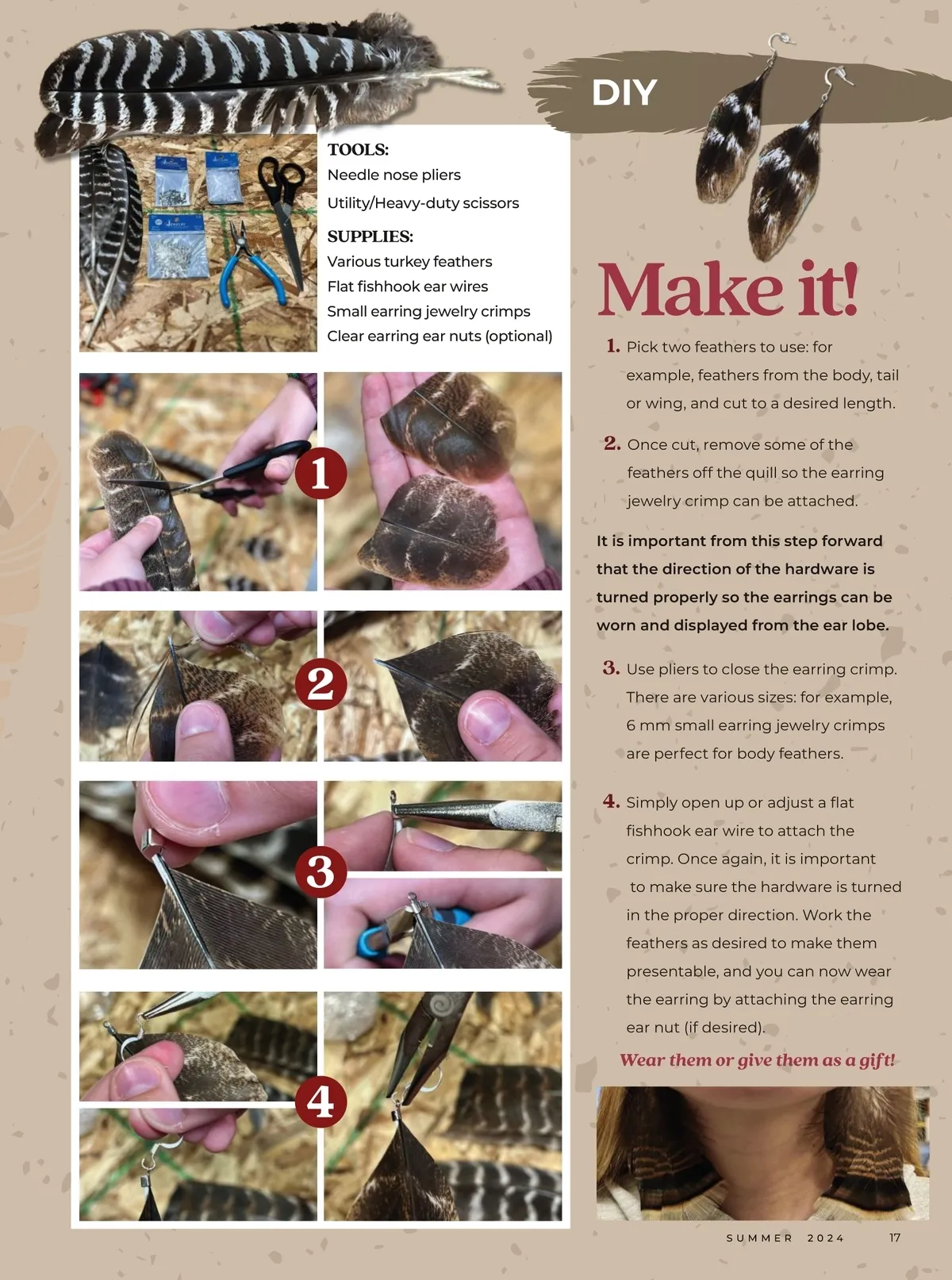 DIY

TOOLS:
Needle nose pliers
Utility/Heavy-duty scissors

SUPPLIES:
Various turkey feathers
Flat fishhook ear wires
Small earring jewelry crimps
Clear earring ear nuts (optional)

1

2

3

4

Make it!

1. Pick two feathers to use: for example, feathers from the body, tail or wing, and cut to a desired length.

2. Once cut, remove some of the feathers off the quill so the earring jewelry crimp can be attached.

It is important from this step forward that the direction of the hardware is turned properly so the earrings can be worn and displayed from the ear lobe.

3. Use pliers to close the earring crimp. There are various sizes: for example, 6 mm small earring jewelry crimps are perfect for body feathers.

4. Simply open up or adjust a flat fishhook ear wire to attach the crimp. Once again, it is important to make sure the hardware is turned in the proper direction. Work the feathers as desired to make them presentable, and you can now wear the earring by attaching the earring ear nut (if desired).

Wear them or give them as a gift!

SUMMER 2024 17