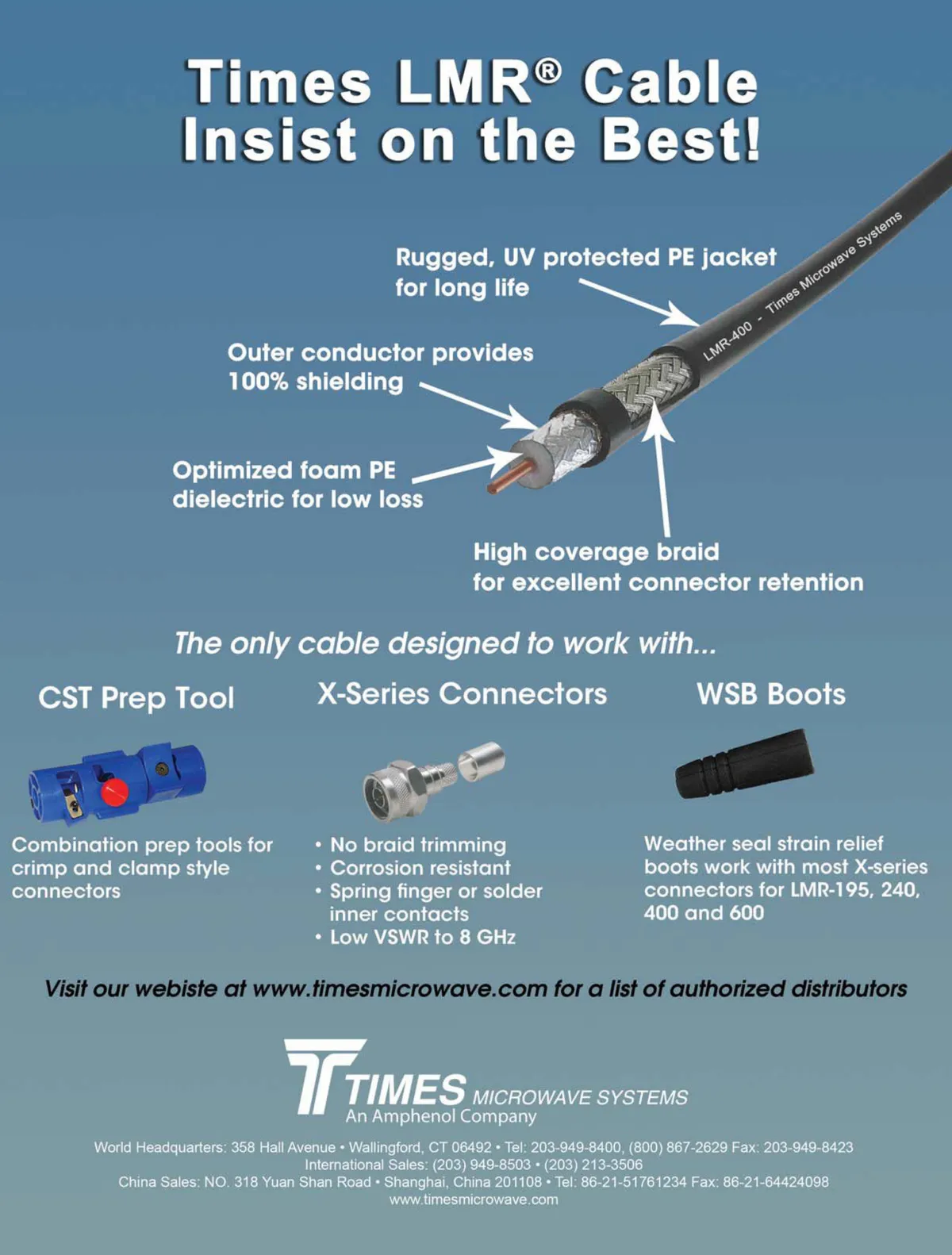 Times LMR® Cable
Insist on the Best!

Rugged, UV protected PE jacket for long life

LMR-400 - Times Microwave Systems

Outer conductor provides 100% shielding

Optimized foam PE dielectric for low loss

High coverage braid for excellent connector retention

The only cable designed to work with...

CST Prep Tool

Combination prep tools for crimp and clamp style connectors

X-Series Connectors

• No braid trimming
• Corrosion resistant
• Spring finger or solder inner contacts
• Low VSWR to 8 GHz

WSB Boots

Weather seal strain relief boots work with most X-series connectors for LMR-195, 240, 400 and 600

Visit our webiste at www.timesmicrowave.com for a list of authorized distributors

TIMES MICROWAVE SYSTEMS
An Amphenol Company

World Headquarters: 358 Hall Avenue • Wallingford, CT 06492 • Tel: 203-949-8400, (800) 867-2629 Fax: 203-949-8423
International Sales: (203) 949-8503 • (203) 213-3506
China Sales: NO. 318 Yuan Shan Road • Shanghai, China 201108 • Tel: 86-21-51761234 Fax: 86-21-64424098
www.timesmicrowave.com