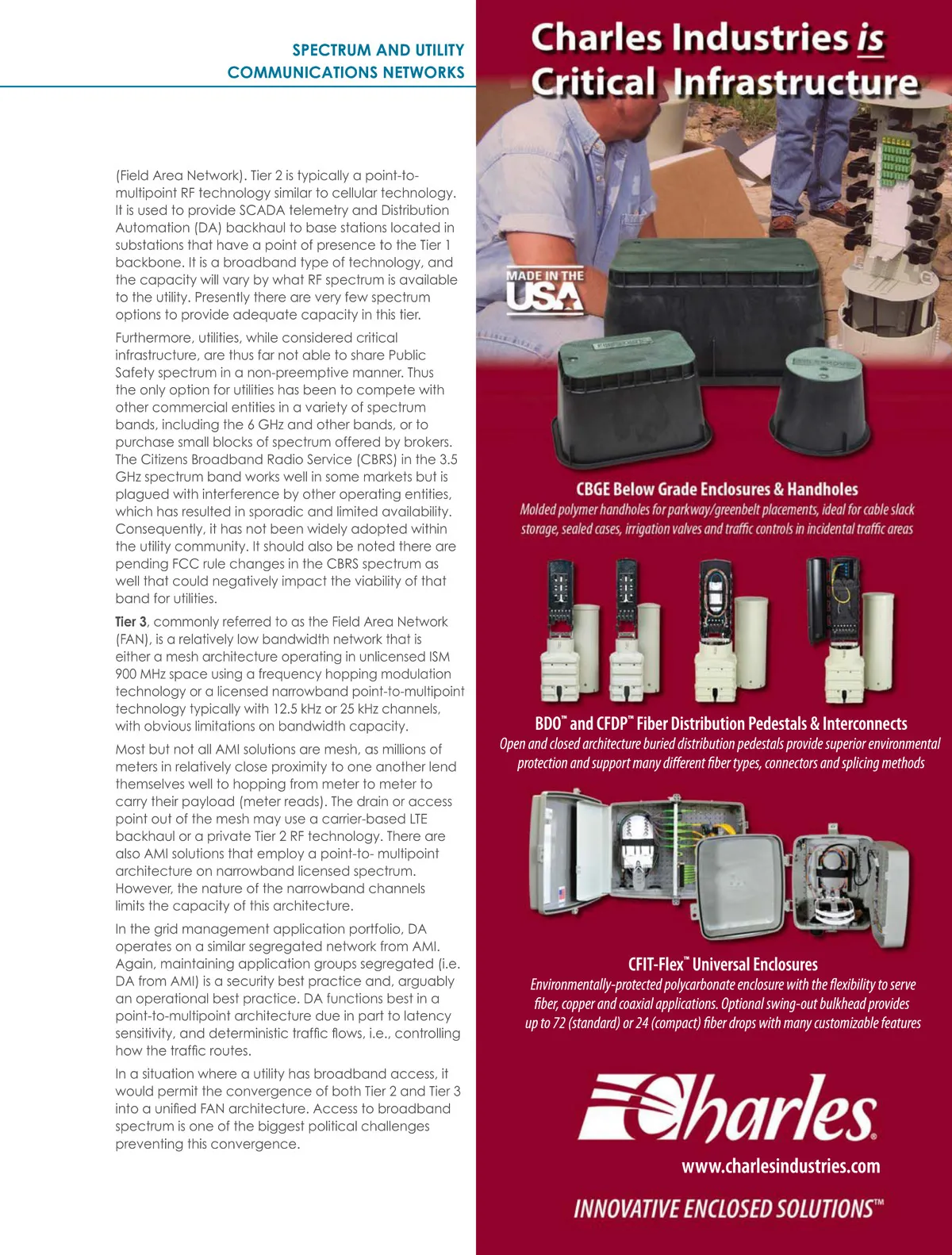 SPECTRUM AND UTILITY COMMUNICATIONS NETWORKS

(Field Area Network). Tier 2 is typically a point-to-multipoint RF technology similar to cellular technology. It is used to provide SCADA telemetry and Distribution Automation (DA) backhaul to base stations located in substations that have a point of presence to the Tier 1 backbone. It is a broadband type of technology, and the capacity will vary by what RF spectrum is available to the utility. Presently there are very few spectrum options to provide adequate capacity in this tier.

Furthermore, utilities, while considered critical infrastructure, are thus far not able to share Public Safety spectrum in a non-preemptive manner. Thus the only option for utilities has been to compete with other commercial entities in a variety of spectrum bands, including the 6 GHz and other bands, or to purchase small blocks of spectrum offered by brokers. The Citizens Broadband Radio Service (CBRS) in the 3.5 GHz spectrum band works well in some markets but is plagued with interference by other operating entities, which has resulted in sporadic and limited availability. Consequently, it has not been widely adopted within the utility community. It should also be noted there are pending FCC rule changes in the CBRS spectrum as well that could negatively impact the viability of that band for utilities.

Tier 3, commonly referred to as the Field Area Network (FAN), is a relatively low bandwidth network that is either a mesh architecture operating in unlicensed ISM 900 MHz space using a frequency hopping modulation technology or a licensed narrowband point-to-multipoint technology typically with 12.5 kHz or 25 kHz channels, with obvious limitations on bandwidth capacity.

Most but not all AMI solutions are mesh, as millions of meters in relatively close proximity to one another lend themselves well to hopping from meter to meter to carry their payload (meter reads). The drain or access point out of the mesh may use a carrier-based LTE backhaul or a private Tier 2 RF technology. There are also AMI solutions that employ a point-to- multipoint architecture on narrowband licensed spectrum. However, the nature of the narrowband channels limits the capacity of this architecture.

In the grid management application portfolio, DA operates on a similar segregated network from AMI. Again, maintaining application groups segregated (i.e. DA from AMI) is a security best practice and, arguably an operational best practice. DA functions best in a point-to-multipoint architecture due in part to latency sensitivity, and deterministic traffic flows, i.e., controlling how the traffic routes.

In a situation where a utility has broadband access, it would permit the convergence of both Tier 2 and Tier 3 into a unified FAN architecture. Access to broadband spectrum is one of the biggest political challenges preventing this convergence.

Charles Industries is Critical Infrastructure

MADE IN THE USA

CBGE Below Grade Enclosures & Handholes
Molded polymer handholes for parkway/greenbelt placements, ideal for cable slack storage, sealed cases, irrigation valves and traffic controls in incidental traffic areas

BDO™ and CFDP™ Fiber Distribution Pedestals & Interconnects
Open and closed architecture buried distribution pedestals provide superior environmental protection and support many different fiber types, connectors and splicing methods

CFIT-Flex™ Universal Enclosures
Environmentally-protected polycarbonate enclosure with the flexibility to serve fiber, copper and coaxial applications. Optional swing-out bulkhead provides up to 72 (standard) or 24 (compact) fiber drops with many customizable features

Charles®

www.charlesindustries.com

INNOVATIVE ENCLOSED SOLUTIONS™