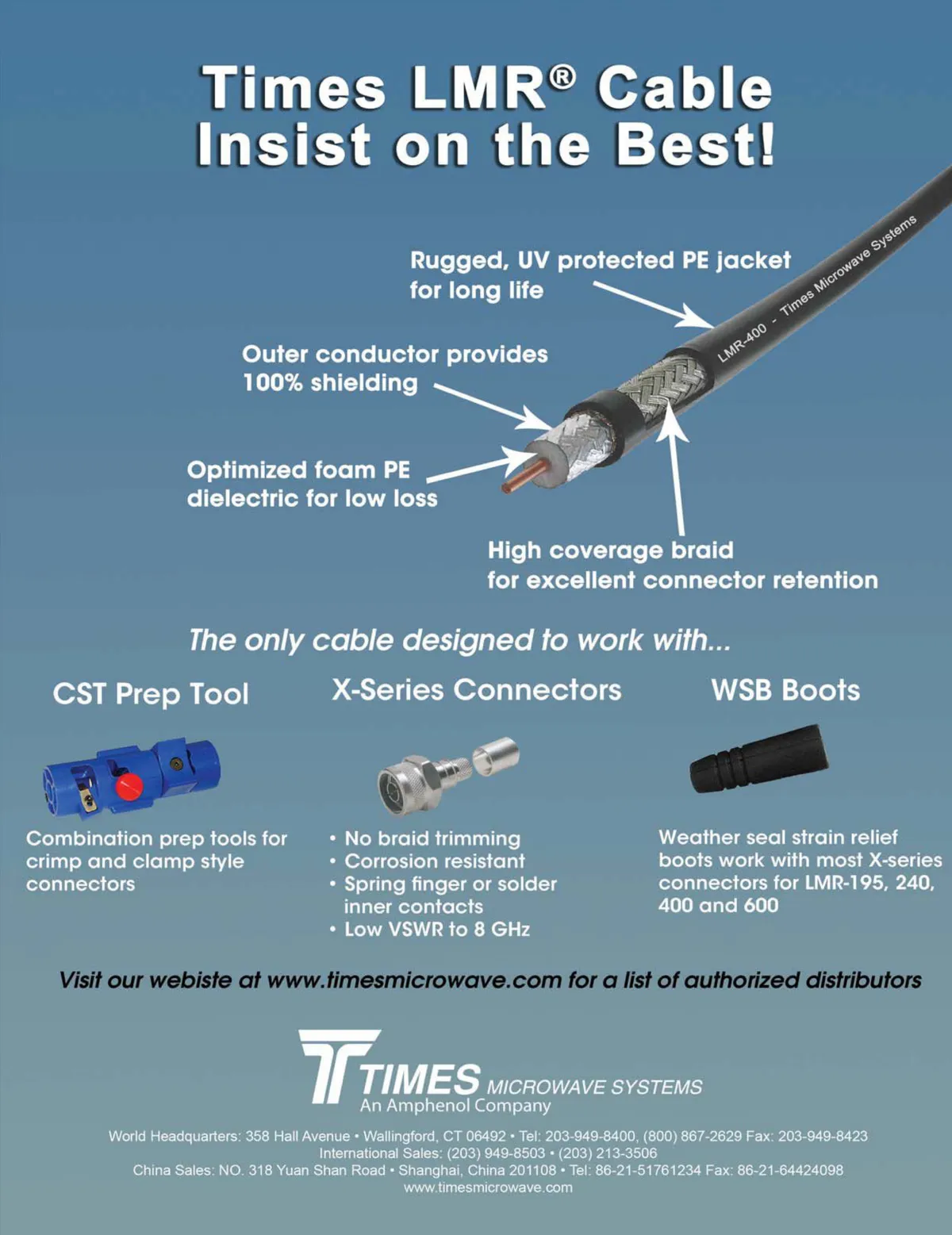 Times LMR® Cable
Insist on the Best!

Rugged, UV protected PE jacket for long life

LMR-400 - Times Microwave Systems

Outer conductor provides 100% shielding

Optimized foam PE dielectric for low loss

High coverage braid for excellent connector retention

The only cable designed to work with...

CST Prep Tool

Combination prep tools for crimp and clamp style connectors

X-Series Connectors

• No braid trimming
• Corrosion resistant
• Spring finger or solder inner contacts
• Low VSWR to 8 GHz

WSB Boots

Weather seal strain relief boots work with most X-series connectors for LMR-195, 240, 400 and 600

Visit our webiste at www.timesmicrowave.com for a list of authorized distributors

TIMES MICROWAVE SYSTEMS
An Amphenol Company

World Headquarters: 358 Hall Avenue • Wallingford, CT 06492 • Tel: 203-949-8400, (800) 867-2629 Fax: 203-949-8423
International Sales: (203) 949-8503 • (203) 213-3506
China Sales: NO. 318 Yuan Shan Road • Shanghai, China 201108 • Tel: 86-21-51761234 Fax: 86-21-64424098
www.timesmicrowave.com