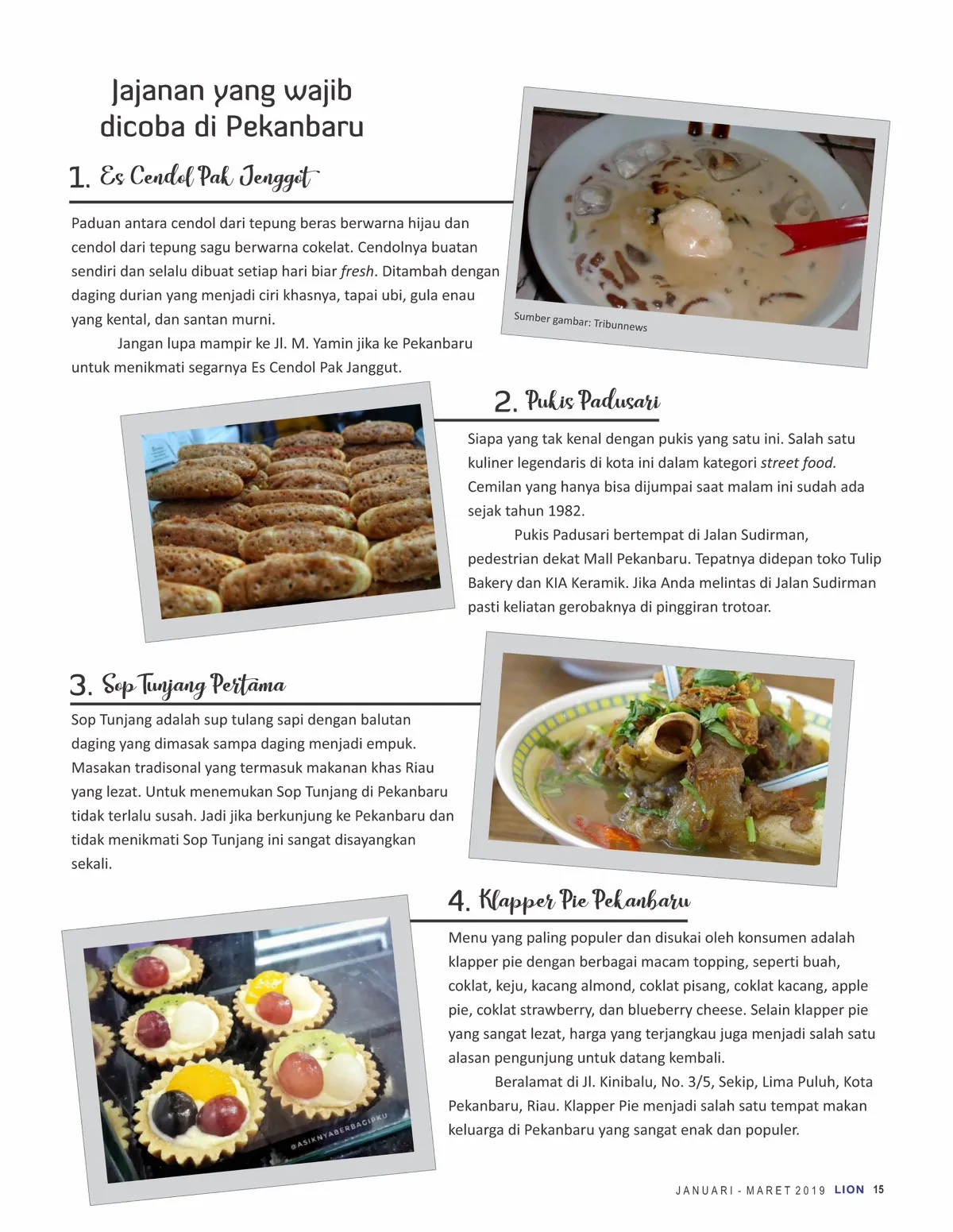 Jajanan yang wajib dicoba di Pekanbaru

1. Es Cendol Pak Jenggot

Paduan antara cendol dari tepung beras berwarna hijau dan cendol dari tepung sagu berwarna cokelat. Cendolnya buatan sendiri dan selalu dibuat setiap hari biar fresh. Ditambah dengan daging durian yang menjadi ciri khasnya, tapai ubi, gula enau yang kental, dan santan murni.

Jangan lupa mampir ke Jl. M. Yamin jika ke Pekanbaru untuk menikmati segarnya Es Cendol Pak Janggut.

Sumber gambar: Tribunnews

2. Pukis Padusari

Siapa yang tak kenal dengan pukis yang satu ini. Salah satu kuliner legendaris di kota ini dalam kategori street food. Cemilan yang hanya bisa dijumpai saat malam ini sudah ada sejak tahun 1982.

Pukis Padusari bertempat di Jalan Sudirman, pedestrian dekat Mall Pekanbaru. Tepatnya didepan toko Tulip Bakery dan KIA Keramik. Jika Anda melintas di Jalan Sudirman pasti keliatan gerobaknya di pinggiran trotoar.

3. Sop Tunjang Pertama

Sop Tunjang adalah sup tulang sapi dengan balutan daging yang dimasak sampa daging menjadi empuk. Masakan tradisonal yang termasuk makanan khas Riau yang lezat. Untuk menemukan Sop Tunjang di Pekanbaru tidak terlalu susah. Jadi jika berkunjung ke Pekanbaru dan tidak menikmati Sop Tunjang ini sangat disayangkan sekali.

4. Klapper Pie Pekanbaru

Menu yang paling populer dan disukai oleh konsumen adalah klapper pie dengan berbagai macam topping, seperti buah, coklat, keju, kacang almond, coklat pisang, coklat kacang, apple pie, coklat strawberry, dan blueberry cheese. Selain klapper pie yang sangat lezat, harga yang terjangkau juga menjadi salah satu alasan pengunjung untuk datang kembali.

Beralamat di Jl. Kinibalu, No. 3/5, Sekip, Lima Puluh, Kota Pekanbaru, Riau. Klapper Pie menjadi salah satu tempat makan keluarga di Pekanbaru yang sangat enak dan populer.

@ASIKNYABERBAGIPKU

JANUARI - MARET 2019 LION 15