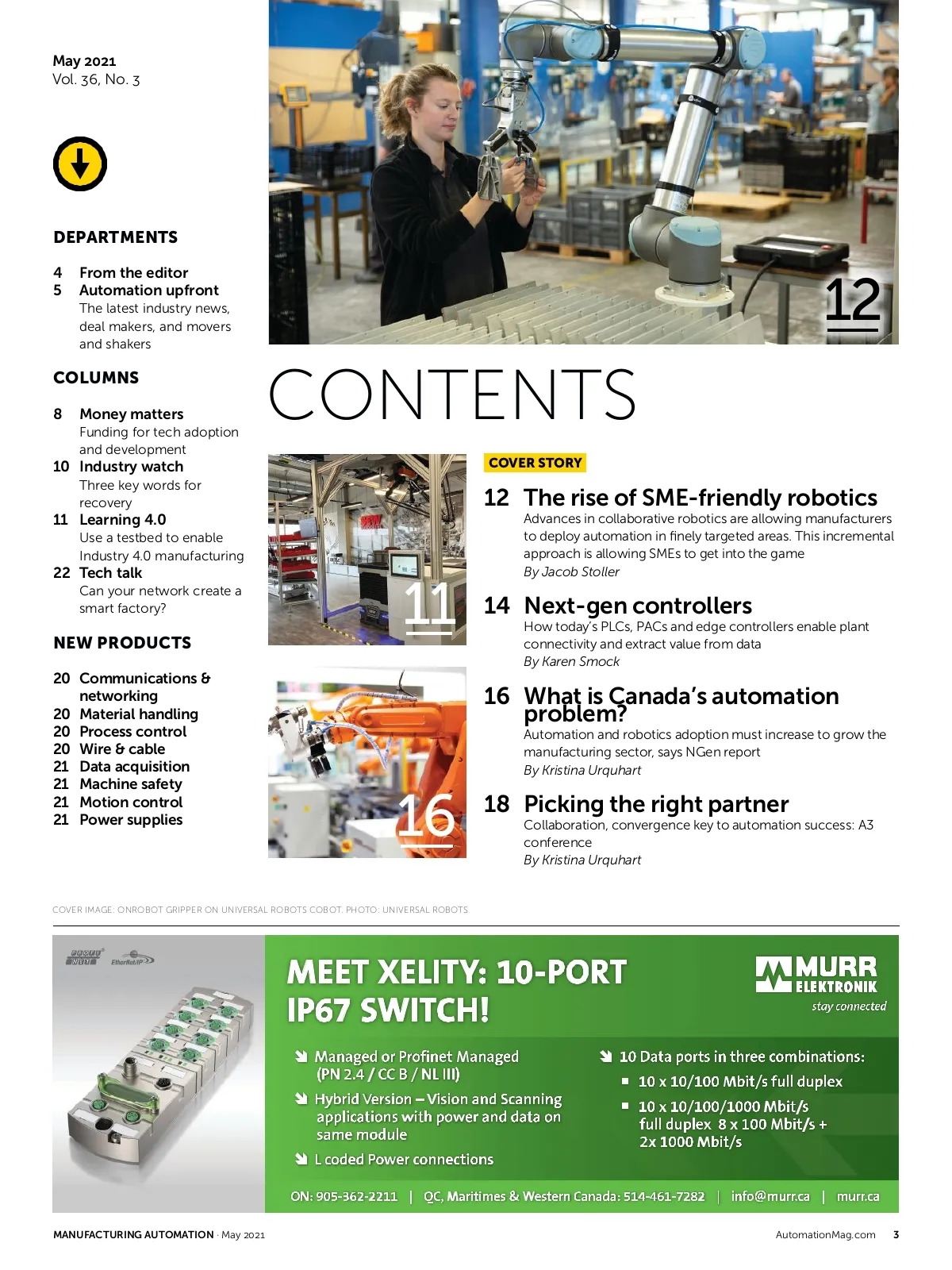 May 2021
Vol. 36, No. 3

DEPARTMENTS

4 From the editor
5 Automation upfront
The latest industry news, deal makers, and movers and shakers

COLUMNS

8 Money matters
Funding for tech adoption and development
10 Industry watch
Three key words for recovery
11 Learning 4.0
Use a testbed to enable Industry 4.0 manufacturing
22 Tech talk
Can your network create a smart factory?

NEW PRODUCTS

20 Communications & networking
20 Material handling
20 Process control
20 Wire & cable
21 Data acquisition
21 Machine safety
21 Motion control
21 Power supplies

12

CONTENTS

11

16

COVER STORY

12 The rise of SME-friendly robotics
Advances in collaborative robotics are allowing manufacturers to deploy automation in finely targeted areas. This incremental approach is allowing SMEs to get into the game
By Jacob Stoller

14 Next-gen controllers
How today's PLCs, PACs and edge controllers enable plant connectivity and extract value from data
By Karen Smock

16 What is Canada's automation problem?
Automation and robotics adoption must increase to grow the manufacturing sector, says NGen report
By Kristina Urquhart

18 Picking the right partner
Collaboration, convergence key to automation success: A3 conference
By Kristina Urquhart

COVER IMAGE: ONROBOT GRIPPER ON UNIVERSAL ROBOTS COBOT. PHOTO: UNIVERSAL ROBOTS

PROFI NET EtherNet/IP

MEET XELITY: 10-PORT IP67 SWITCH!

MURR ELEKTRONIK
stay connected

Managed or Profinet Managed (PN 2.4 / CC B / NL III)
Hybrid Version – Vision and Scanning applications with power and data on same module
L coded Power connections

10 Data ports in three combinations:
10 x 10/100 Mbit/s full duplex
10 x 10/100/1000 Mbit/s full duplex 8 x 100 Mbit/s + 2x 1000 Mbit/s

ON: 905-362-2211 | QC, Maritimes & Western Canada: 514-461-7282 | info@murr.ca | murr.ca

MANUFACTURING AUTOMATION · May 2021
AutomationMag.com 3