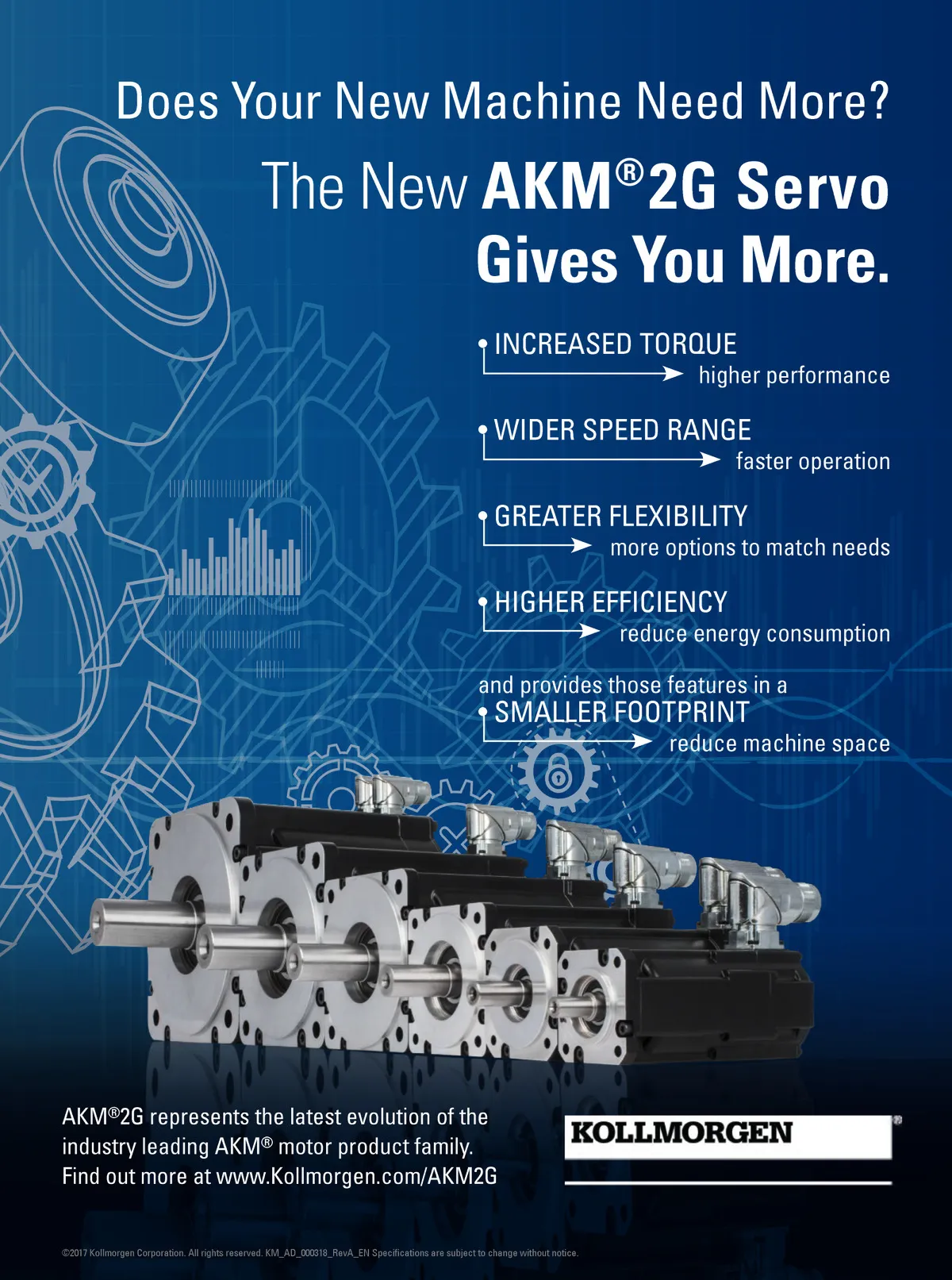 Does Your New Machine Need More?

The New AKM®2G Servo Gives You More.

INCREASED TORQUE
higher performance

WIDER SPEED RANGE
faster operation

GREATER FLEXIBILITY
more options to match needs

HIGHER EFFICIENCY
reduce energy consumption

and provides those features in a
SMALLER FOOTPRINT
reduce machine space

AKM®2G represents the latest evolution of the industry leading AKM® motor product family. Find out more at www.Kollmorgen.com/AKM2G

KOLLMORGEN®

©2017 Kollmorgen Corporation. All rights reserved. KM_AD_000318_RevA_EN Specifications are subject to change without notice.