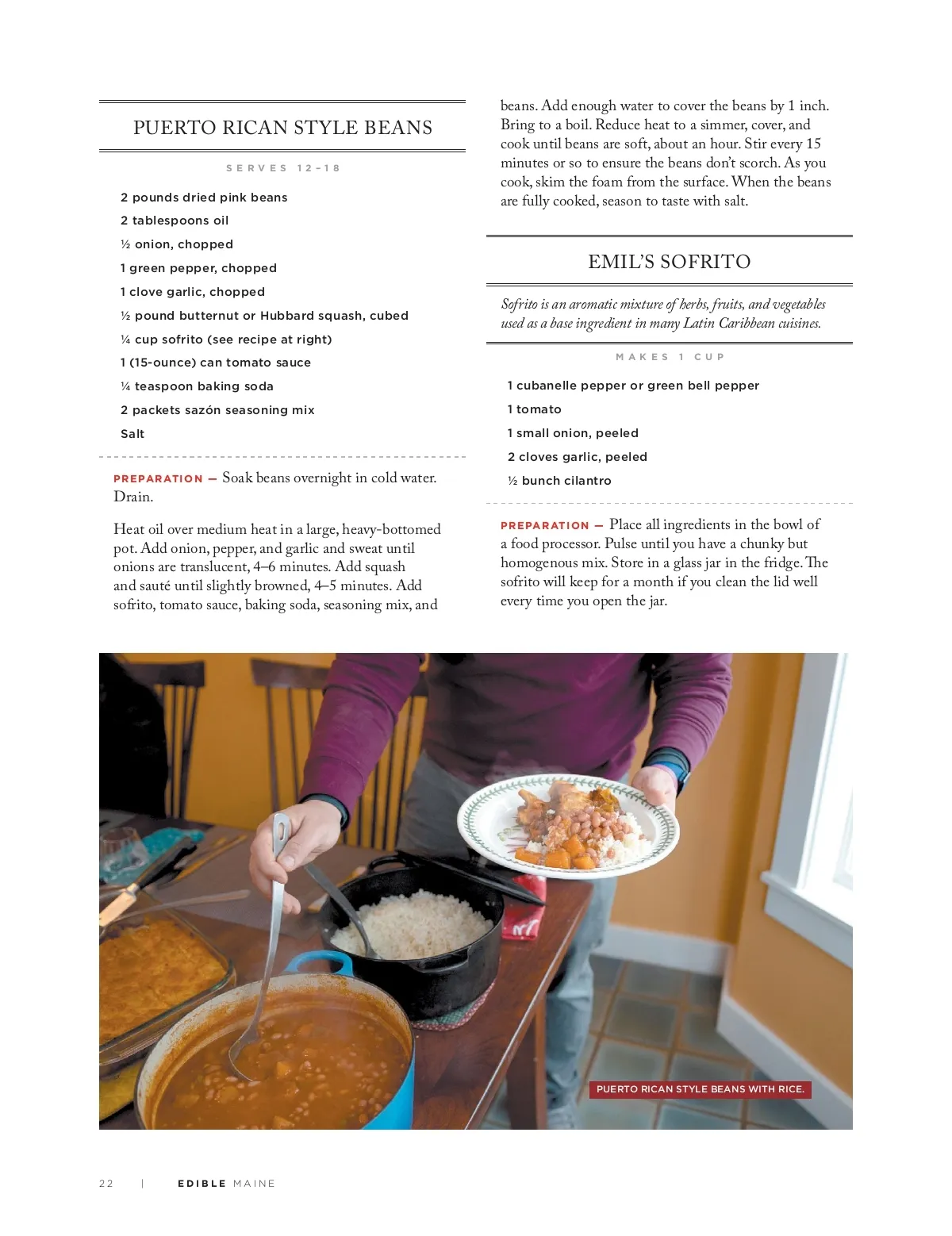 PUERTO RICAN STYLE BEANS

SERVES 12–18

2 pounds dried pink beans
2 tablespoons oil
½ onion, chopped
1 green pepper, chopped
1 clove garlic, chopped
½ pound butternut or Hubbard squash, cubed
¼ cup sofrito (see recipe at right)
1 (15-ounce) can tomato sauce
¼ teaspoon baking soda
2 packets sazón seasoning mix
Salt

PREPARATION — Soak beans overnight in cold water. Drain.

Heat oil over medium heat in a large, heavy-bottomed pot. Add onion, pepper, and garlic and sweat until onions are translucent, 4–6 minutes. Add squash and sauté until slightly browned, 4–5 minutes. Add sofrito, tomato sauce, baking soda, seasoning mix, and beans. Add enough water to cover the beans by 1 inch. Bring to a boil. Reduce heat to a simmer, cover, and cook until beans are soft, about an hour. Stir every 15 minutes or so to ensure the beans don't scorch. As you cook, skim the foam from the surface. When the beans are fully cooked, season to taste with salt.

EMIL'S SOFRITO

Sofrito is an aromatic mixture of herbs, fruits, and vegetables used as a base ingredient in many Latin Caribbean cuisines.

MAKES 1 CUP

1 cubanelle pepper or green bell pepper
1 tomato
1 small onion, peeled
2 cloves garlic, peeled
½ bunch cilantro

PREPARATION — Place all ingredients in the bowl of a food processor. Pulse until you have a chunky but homogenous mix. Store in a glass jar in the fridge. The sofrito will keep for a month if you clean the lid well every time you open the jar.

PUERTO RICAN STYLE BEANS WITH RICE.

22 | EDIBLE MAINE