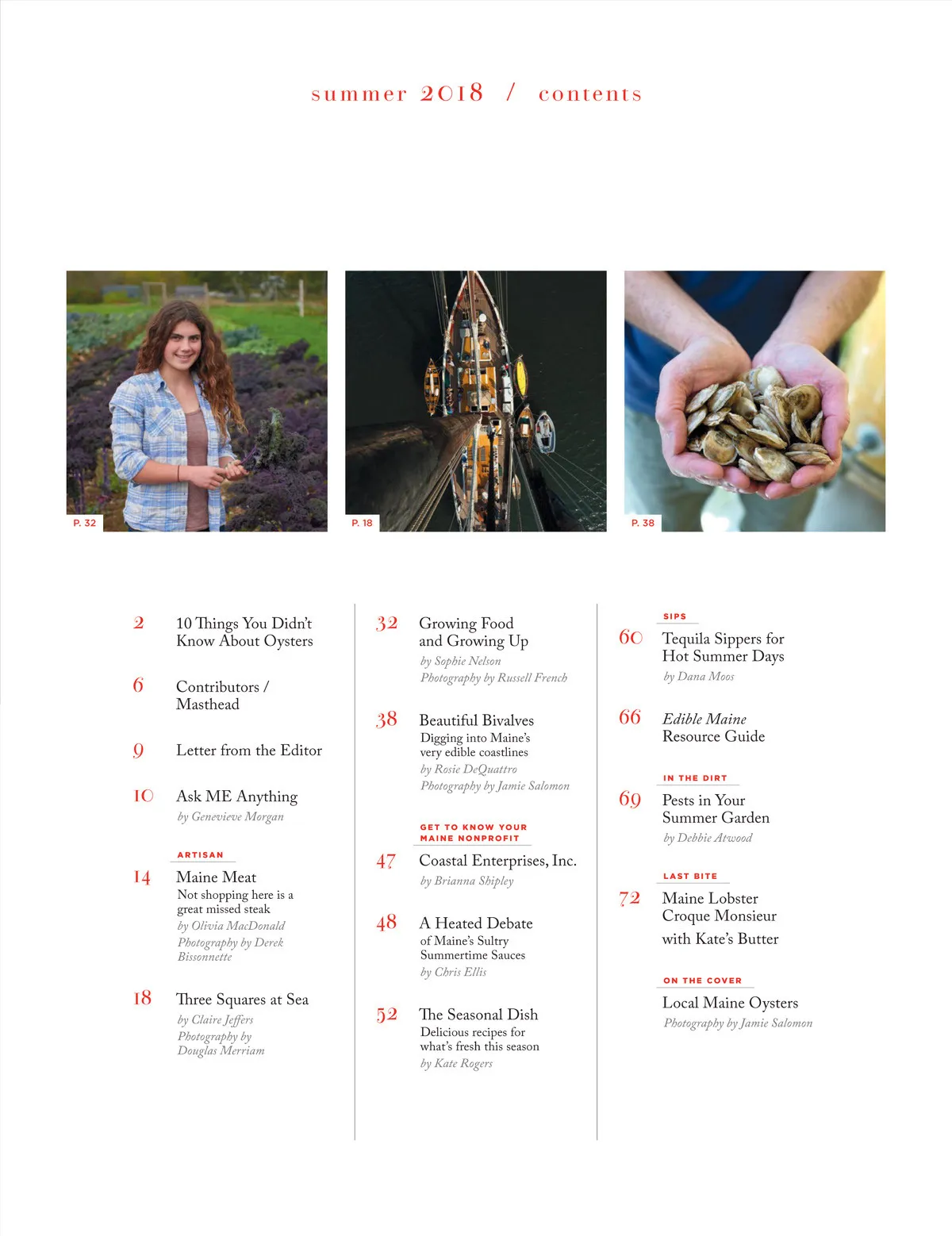 summer 2018 / contents

P. 32

P. 18

P. 38

2 10 Things You Didn't Know About Oysters

6 Contributors / Masthead

9 Letter from the Editor

10 Ask ME Anything
by Genevieve Morgan

ARTISAN
14 Maine Meat
Not shopping here is a great missed steak
by Olivia MacDonald
Photography by Derek Bissonnette

18 Three Squares at Sea
by Claire Jeffers
Photography by Douglas Merriam

32 Growing Food and Growing Up
by Sophie Nelson
Photography by Russell French

38 Beautiful Bivalves
Digging into Maine's very edible coastlines
by Rosie DeQuattro
Photography by Jamie Salomon

GET TO KNOW YOUR MAINE NONPROFIT
47 Coastal Enterprises, Inc.
by Brianna Shipley

48 A Heated Debate
of Maine's Sultry Summertime Sauces
by Chris Ellis

52 The Seasonal Dish
Delicious recipes for what's fresh this season
by Kate Rogers

SIPS
60 Tequila Sippers for Hot Summer Days
by Dana Moos

66 Edible Maine Resource Guide

IN THE DIRT
69 Pests in Your Summer Garden
by Debbie Atwood

LAST BITE
72 Maine Lobster Croque Monsieur with Kate's Butter

ON THE COVER
Local Maine Oysters
Photography by Jamie Salomon