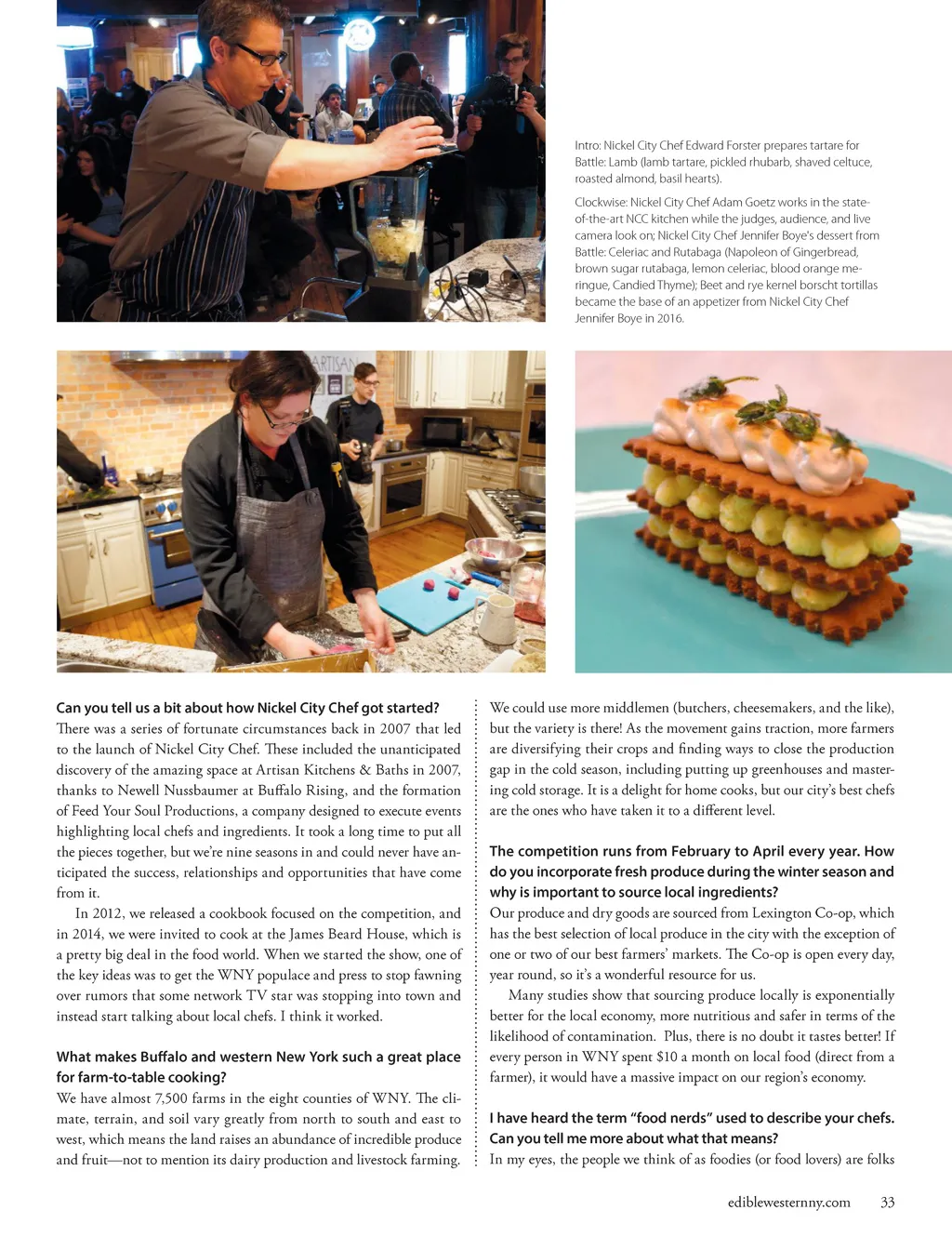 Intro: Nickel City Chef Edward Forster prepares tartare for Battle: Lamb (lamb tartare, pickled rhubarb, shaved celtuce, roasted almond, basil hearts).

Clockwise: Nickel City Chef Adam Goetz works in the state-of-the-art NCC kitchen while the judges, audience, and live camera look on; Nickel City Chef Jennifer Boye's dessert from Battle: Celeriac and Rutabaga (Napoleon of Gingerbread, brown sugar rutabaga, lemon celeriac, blood orange meringue, Candied Thyme); Beet and rye kernel borscht tortillas became the base of an appetizer from Nickel City Chef Jennifer Boye in 2016.

ARTISAN

Can you tell us a bit about how Nickel City Chef got started?
There was a series of fortunate circumstances back in 2007 that led to the launch of Nickel City Chef. These included the unanticipated discovery of the amazing space at Artisan Kitchens & Baths in 2007, thanks to Newell Nussbaumer at Buffalo Rising, and the formation of Feed Your Soul Productions, a company designed to execute events highlighting local chefs and ingredients. It took a long time to put all the pieces together, but we're nine seasons in and could never have anticipated the success, relationships and opportunities that have come from it.

In 2012, we released a cookbook focused on the competition, and in 2014, we were invited to cook at the James Beard House, which is a pretty big deal in the food world. When we started the show, one of the key ideas was to get the WNY populace and press to stop fawning over rumors that some network TV star was stopping into town and instead start talking about local chefs. I think it worked.

What makes Buffalo and western New York such a great place for farm-to-table cooking?
We have almost 7,500 farms in the eight counties of WNY. The climate, terrain, and soil vary greatly from north to south and east to west, which means the land raises an abundance of incredible produce and fruit—not to mention its dairy production and livestock farming. We could use more middlemen (butchers, cheesemakers, and the like), but the variety is there! As the movement gains traction, more farmers are diversifying their crops and finding ways to close the production gap in the cold season, including putting up greenhouses and mastering cold storage. It is a delight for home cooks, but our city's best chefs are the ones who have taken it to a different level.

The competition runs from February to April every year. How do you incorporate fresh produce during the winter season and why is important to source local ingredients?
Our produce and dry goods are sourced from Lexington Co-op, which has the best selection of local produce in the city with the exception of one or two of our best farmers' markets. The Co-op is open every day, year round, so it's a wonderful resource for us.

Many studies show that sourcing produce locally is exponentially better for the local economy, more nutritious and safer in terms of the likelihood of contamination. Plus, there is no doubt it tastes better! If every person in WNY spent $10 a month on local food (direct from a farmer), it would have a massive impact on our region's economy.

I have heard the term "food nerds" used to describe your chefs. Can you tell me more about what that means?
In my eyes, the people we think of as foodies (or food lovers) are folks

ediblewesternny.com 33