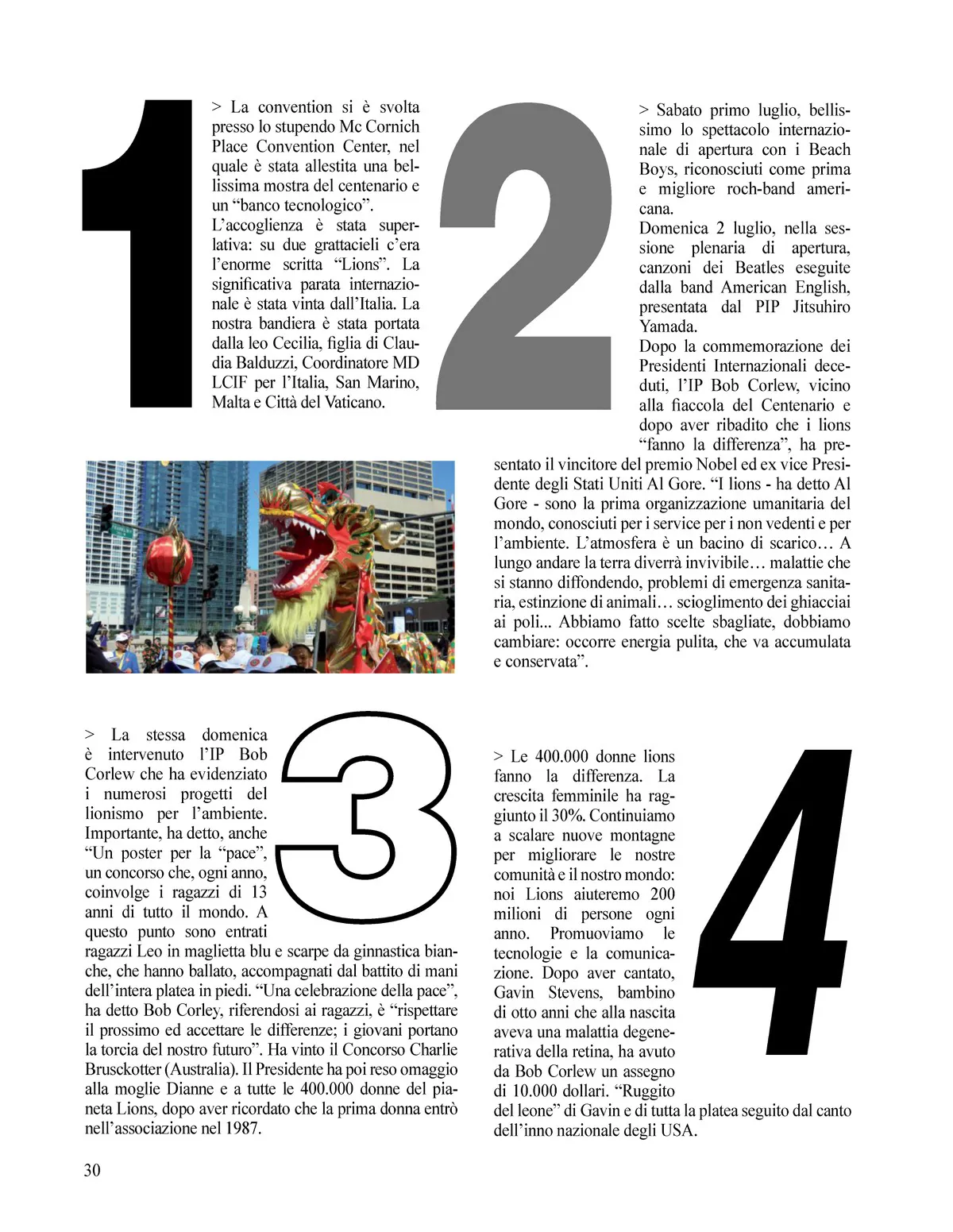 1

> La convention si è svolta presso lo stupendo Mc Cornich Place Convention Center, nel quale è stata allestita una bellissima mostra del centenario e un “banco tecnologico”.
L’accoglienza è stata superlativa: su due grattacieli c’era l’enorme scritta “Lions”. La significativa parata internazionale è stata vinta dall’Italia. La nostra bandiera è stata portata dalla leo Cecilia, figlia di Claudia Balduzzi, Coordinatore MD LCIF per l’Italia, San Marino, Malta e Città del Vaticano.

2

> Sabato primo luglio, bellissimo lo spettacolo internazionale di apertura con i Beach Boys, riconosciuti come prima e migliore roch-band americana.
Domenica 2 luglio, nella sessione plenaria di apertura, canzoni dei Beatles eseguite dalla band American English, presentata dal PIP Jitsuhiro Yamada.
Dopo la commemorazione dei Presidenti Internazionali deceduti, l’IP Bob Corlew, vicino alla fiaccola del Centenario e dopo aver ribadito che i lions “fanno la differenza”, ha presentato il vincitore del premio Nobel ed ex vice Presidente degli Stati Uniti Al Gore. “I lions - ha detto Al Gore - sono la prima organizzazione umanitaria del mondo, conosciuti per i service per i non vedenti e per l’ambiente. L’atmosfera è un bacino di scarico… A lungo andare la terra diverrà invivibile… malattie che si stanno diffondendo, problemi di emergenza sanitaria, estinzione di animali… scioglimento dei ghiacciai ai poli... Abbiamo fatto scelte sbagliate, dobbiamo cambiare: occorre energia pulita, che va accumulata e conservata”.

3

> La stessa domenica è intervenuto l’IP Bob Corlew che ha evidenziato i numerosi progetti del lionismo per l’ambiente. Importante, ha detto, anche “Un poster per la “pace”, un concorso che, ogni anno, coinvolge i ragazzi di 13 anni di tutto il mondo. A questo punto sono entrati ragazzi Leo in maglietta blu e scarpe da ginnastica bianche, che hanno ballato, accompagnati dal battito di mani dell’intera platea in piedi. “Una celebrazione della pace”, ha detto Bob Corley, riferendosi ai ragazzi, è “rispettare il prossimo ed accettare le differenze; i giovani portano la torcia del nostro futuro”. Ha vinto il Concorso Charlie Brusckotter (Australia). Il Presidente ha poi reso omaggio alla moglie Dianne e a tutte le 400.000 donne del pianeta Lions, dopo aver ricordato che la prima donna entrò nell’associazione nel 1987.

4

> Le 400.000 donne lions fanno la differenza. La crescita femminile ha raggiunto il 30%. Continuiamo a scalare nuove montagne per migliorare le nostre comunità e il nostro mondo: noi Lions aiuteremo 200 milioni di persone ogni anno. Promuoviamo le tecnologie e la comunicazione. Dopo aver cantato, Gavin Stevens, bambino di otto anni che alla nascita aveva una malattia degenerativa della retina, ha avuto da Bob Corlew un assegno di 10.000 dollari. “Ruggito del leone” di Gavin e di tutta la platea seguito dal canto dell’inno nazionale degli USA.

30