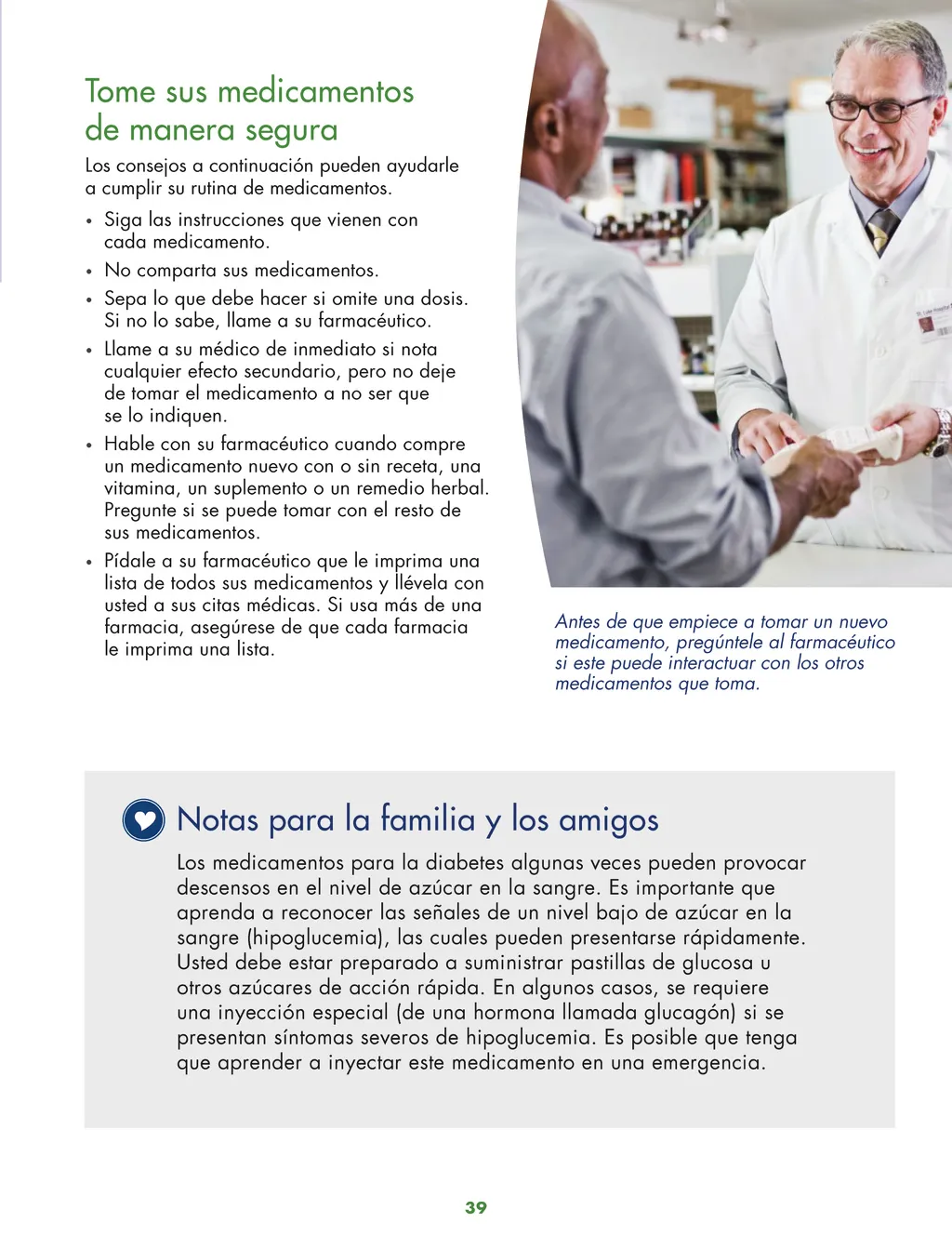 Tome sus medicamentos de manera segura

Los consejos a continuación pueden ayudarle a cumplir su rutina de medicamentos.

• Siga las instrucciones que vienen con cada medicamento.
• No comparta sus medicamentos.
• Sepa lo que debe hacer si omite una dosis. Si no lo sabe, llame a su farmacéutico.
• Llame a su médico de inmediato si nota cualquier efecto secundario, pero no deje de tomar el medicamento a no ser que se lo indiquen.
• Hable con su farmacéutico cuando compre un medicamento nuevo con o sin receta, una vitamina, un suplemento o un remedio herbal. Pregunte si se puede tomar con el resto de sus medicamentos.
• Pídale a su farmacéutico que le imprima una lista de todos sus medicamentos y llévela con usted a sus citas médicas. Si usa más de una farmacia, asegúrese de que cada farmacia le imprima una lista.

Antes de que empiece a tomar un nuevo medicamento, pregúntele al farmacéutico si este puede interactuar con los otros medicamentos que toma.

Notas para la familia y los amigos

Los medicamentos para la diabetes algunas veces pueden provocar descensos en el nivel de azúcar en la sangre. Es importante que aprenda a reconocer las señales de un nivel bajo de azúcar en la sangre (hipoglucemia), las cuales pueden presentarse rápidamente. Usted debe estar preparado a suministrar pastillas de glucosa u otros azúcares de acción rápida. En algunos casos, se requiere una inyección especial (de una hormona llamada glucagón) si se presentan síntomas severos de hipoglucemia. Es posible que tenga que aprender a inyectar este medicamento en una emergencia.

39