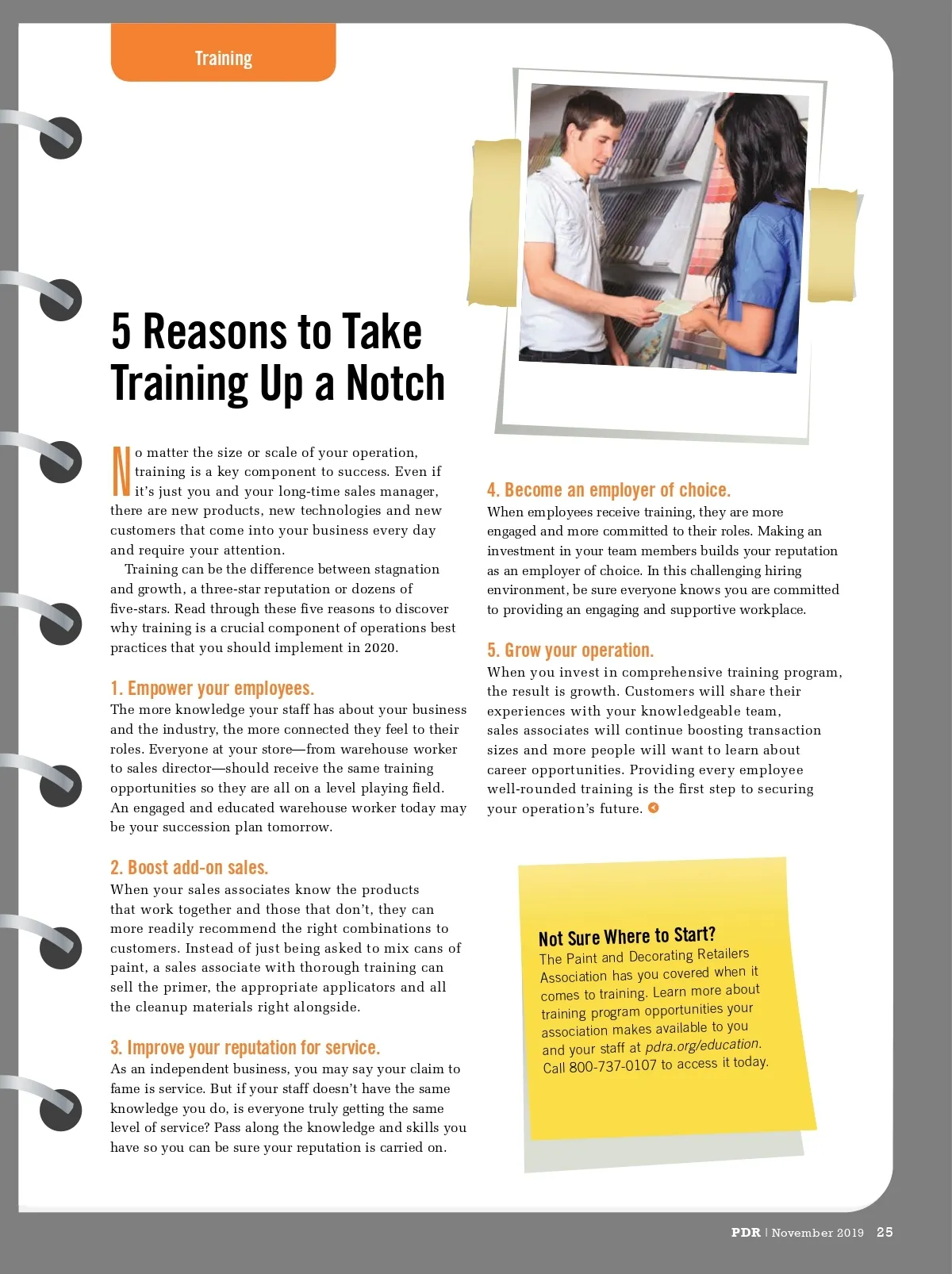 Training

5 Reasons to Take Training Up a Notch

No matter the size or scale of your operation, training is a key component to success. Even if it's just you and your long-time sales manager, there are new products, new technologies and new customers that come into your business every day and require your attention.

Training can be the difference between stagnation and growth, a three-star reputation or dozens of five-stars. Read through these five reasons to discover why training is a crucial component of operations best practices that you should implement in 2020.

1. Empower your employees.
The more knowledge your staff has about your business and the industry, the more connected they feel to their roles. Everyone at your store—from warehouse worker to sales director—should receive the same training opportunities so they are all on a level playing field. An engaged and educated warehouse worker today may be your succession plan tomorrow.

2. Boost add-on sales.
When your sales associates know the products that work together and those that don't, they can more readily recommend the right combinations to customers. Instead of just being asked to mix cans of paint, a sales associate with thorough training can sell the primer, the appropriate applicators and all the cleanup materials right alongside.

3. Improve your reputation for service.
As an independent business, you may say your claim to fame is service. But if your staff doesn't have the same knowledge you do, is everyone truly getting the same level of service? Pass along the knowledge and skills you have so you can be sure your reputation is carried on.

4. Become an employer of choice.
When employees receive training, they are more engaged and more committed to their roles. Making an investment in your team members builds your reputation as an employer of choice. In this challenging hiring environment, be sure everyone knows you are committed to providing an engaging and supportive workplace.

5. Grow your operation.
When you invest in comprehensive training program, the result is growth. Customers will share their experiences with your knowledgeable team, sales associates will continue boosting transaction sizes and more people will want to learn about career opportunities. Providing every employee well-rounded training is the first step to securing your operation's future.

Not Sure Where to Start?
The Paint and Decorating Retailers Association has you covered when it comes to training. Learn more about training program opportunities your association makes available to you and your staff at pdra.org/education. Call 800-737-0107 to access it today.

PDR | November 2019 25