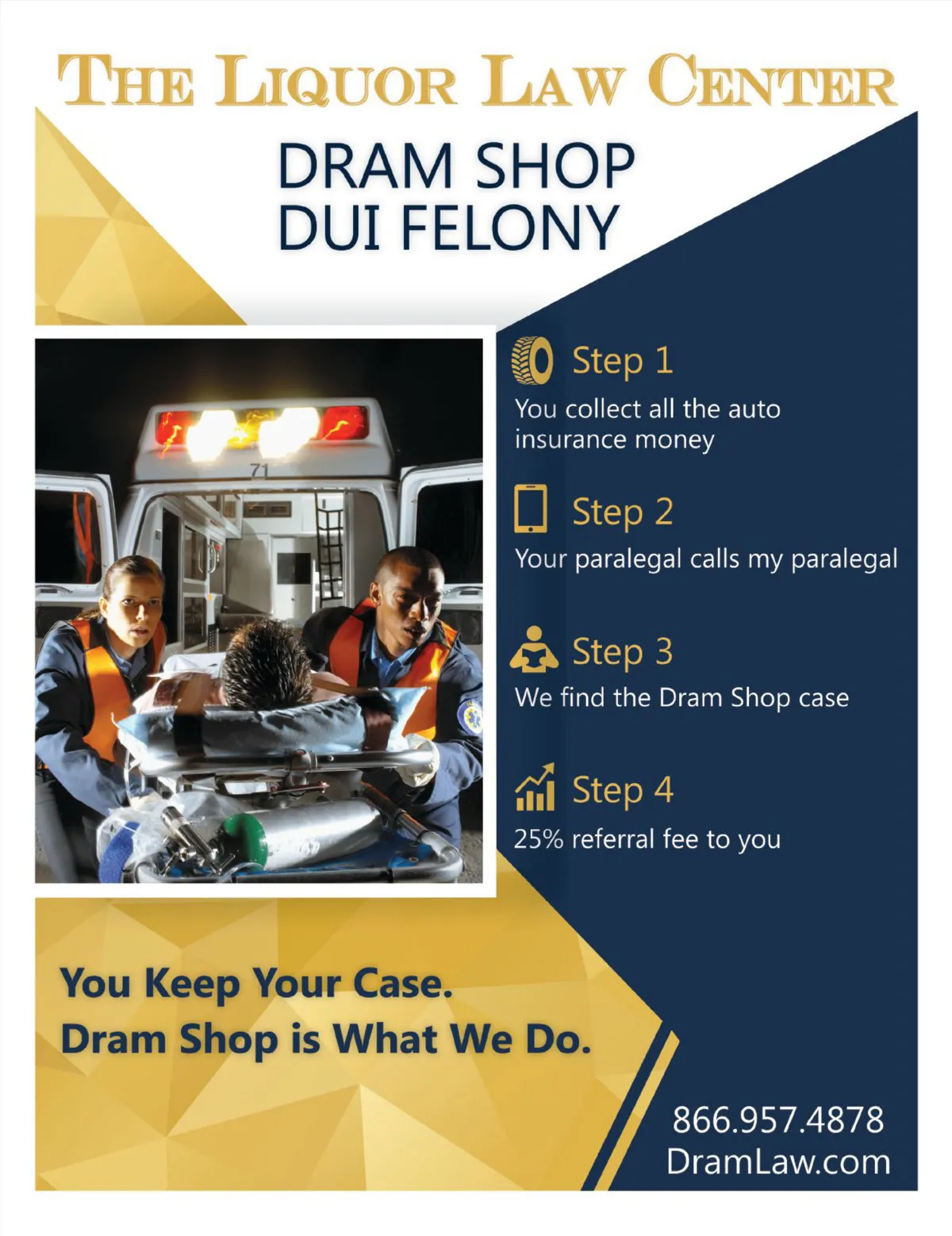 THE LIQUOR LAW CENTER

DRAM SHOP
DUI FELONY

71

Step 1
You collect all the auto insurance money

Step 2
Your paralegal calls my paralegal

Step 3
We find the Dram Shop case

Step 4
25% referral fee to you

You Keep Your Case.
Dram Shop is What We Do.

866.957.4878
DramLaw.com