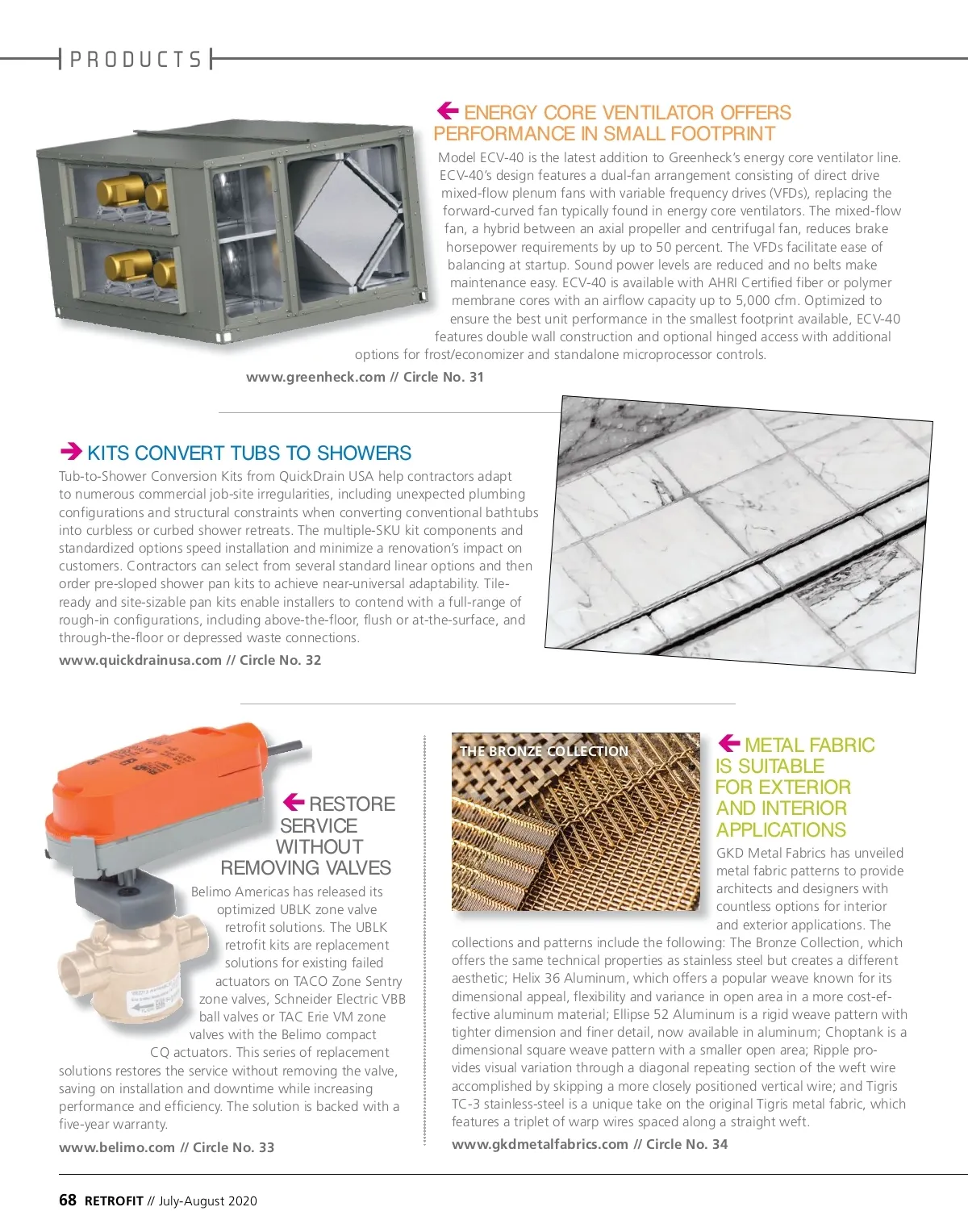 PRODUCTS

ENERGY CORE VENTILATOR OFFERS PERFORMANCE IN SMALL FOOTPRINT

Model ECV-40 is the latest addition to Greenheck's energy core ventilator line. ECV-40's design features a dual-fan arrangement consisting of direct drive mixed-flow plenum fans with variable frequency drives (VFDs), replacing the forward-curved fan typically found in energy core ventilators. The mixed-flow fan, a hybrid between an axial propeller and centrifugal fan, reduces brake horsepower requirements by up to 50 percent. The VFDs facilitate ease of balancing at startup. Sound power levels are reduced and no belts make maintenance easy. ECV-40 is available with AHRI Certified fiber or polymer membrane cores with an airflow capacity up to 5,000 cfm. Optimized to ensure the best unit performance in the smallest footprint available, ECV-40 features double wall construction and optional hinged access with additional options for frost/economizer and standalone microprocessor controls.

www.greenheck.com // Circle No. 31

KITS CONVERT TUBS TO SHOWERS

Tub-to-Shower Conversion Kits from QuickDrain USA help contractors adapt to numerous commercial job-site irregularities, including unexpected plumbing configurations and structural constraints when converting conventional bathtubs into curbless or curbed shower retreats. The multiple-SKU kit components and standardized options speed installation and minimize a renovation's impact on customers. Contractors can select from several standard linear options and then order pre-sloped shower pan kits to achieve near-universal adaptability. Tile-ready and site-sizable pan kits enable installers to contend with a full-range of rough-in configurations, including above-the-floor, flush or at-the-surface, and through-the-floor or depressed waste connections.

www.quickdrainusa.com // Circle No. 32

RESTORE SERVICE WITHOUT REMOVING VALVES

Belimo Americas has released its optimized UBLK zone valve retrofit solutions. The UBLK retrofit kits are replacement solutions for existing failed actuators on TACO Zone Sentry zone valves, Schneider Electric VBB ball valves or TAC Erie VM zone valves with the Belimo compact CQ actuators. This series of replacement solutions restores the service without removing the valve, saving on installation and downtime while increasing performance and efficiency. The solution is backed with a five-year warranty.

www.belimo.com // Circle No. 33

THE BRONZE COLLECTION

METAL FABRIC IS SUITABLE FOR EXTERIOR AND INTERIOR APPLICATIONS

GKD Metal Fabrics has unveiled metal fabric patterns to provide architects and designers with countless options for interior and exterior applications. The collections and patterns include the following: The Bronze Collection, which offers the same technical properties as stainless steel but creates a different aesthetic; Helix 36 Aluminum, which offers a popular weave known for its dimensional appeal, flexibility and variance in open area in a more cost-effective aluminum material; Ellipse 52 Aluminum is a rigid weave pattern with tighter dimension and finer detail, now available in aluminum; Choptank is a dimensional square weave pattern with a smaller open area; Ripple provides visual variation through a diagonal repeating section of the weft wire accomplished by skipping a more closely positioned vertical wire; and Tigris TC-3 stainless-steel is a unique take on the original Tigris metal fabric, which features a triplet of warp wires spaced along a straight weft.

www.gkdmetalfabrics.com // Circle No. 34

68 RETROFIT // July-August 2020