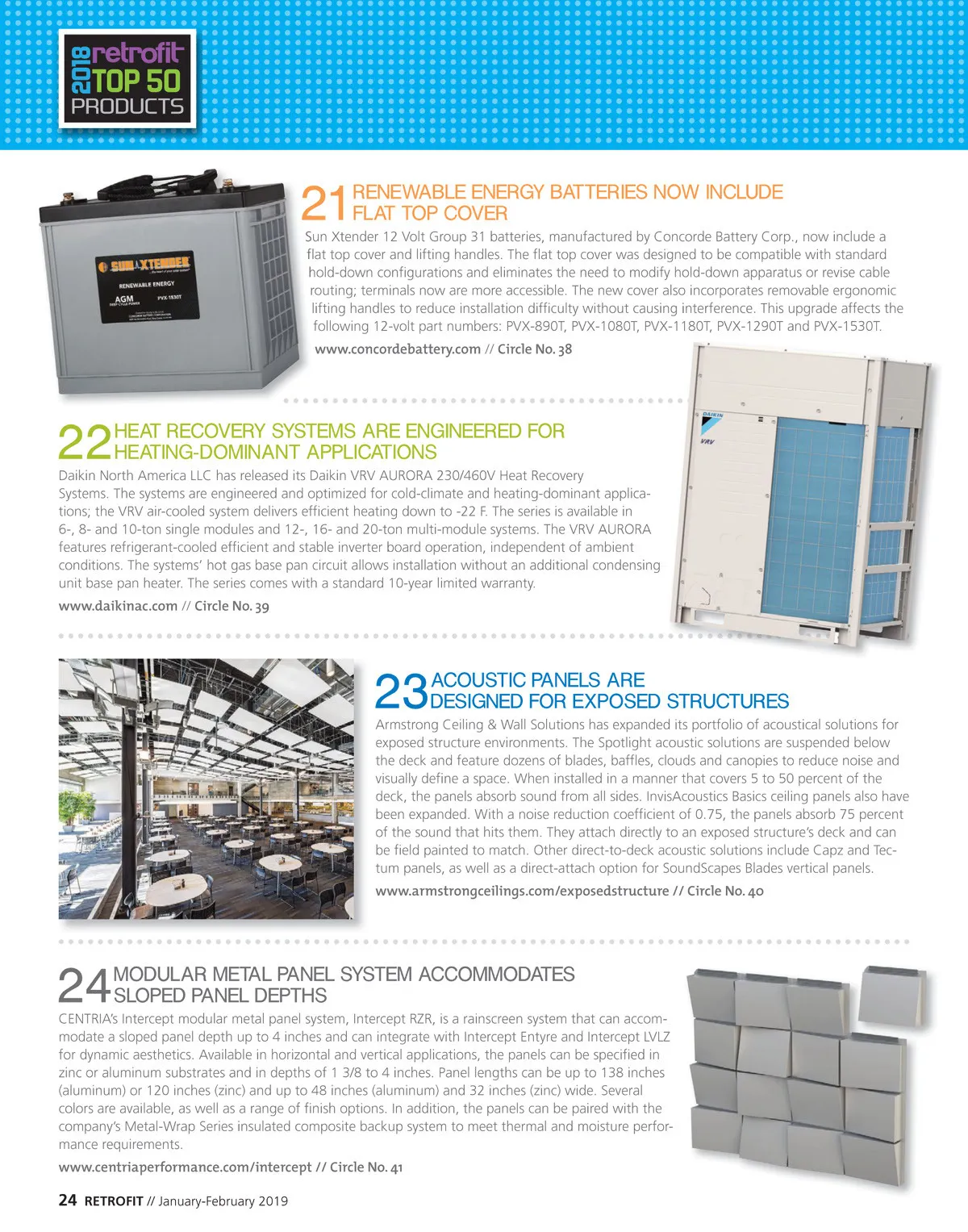 2018 retrofit TOP 50 PRODUCTS

SUN XTENDER
RENEWABLE ENERGY
AGM
PVX-1530T

21 RENEWABLE ENERGY BATTERIES NOW INCLUDE FLAT TOP COVER

Sun Xtender 12 Volt Group 31 batteries, manufactured by Concorde Battery Corp., now include a flat top cover and lifting handles. The flat top cover was designed to be compatible with standard hold-down configurations and eliminates the need to modify hold-down apparatus or revise cable routing; terminals now are more accessible. The new cover also incorporates removable ergonomic lifting handles to reduce installation difficulty without causing interference. This upgrade affects the following 12-volt part numbers: PVX-890T, PVX-1080T, PVX-1180T, PVX-1290T and PVX-1530T.

www.concordebattery.com // Circle No. 38

DAIKIN
VRV

22 HEAT RECOVERY SYSTEMS ARE ENGINEERED FOR HEATING-DOMINANT APPLICATIONS

Daikin North America LLC has released its Daikin VRV AURORA 230/460V Heat Recovery Systems. The systems are engineered and optimized for cold-climate and heating-dominant applications; the VRV air-cooled system delivers efficient heating down to -22 F. The series is available in 6-, 8- and 10-ton single modules and 12-, 16- and 20-ton multi-module systems. The VRV AURORA features refrigerant-cooled efficient and stable inverter board operation, independent of ambient conditions. The systems' hot gas base pan circuit allows installation without an additional condensing unit base pan heater. The series comes with a standard 10-year limited warranty.

www.daikinac.com // Circle No. 39

23 ACOUSTIC PANELS ARE DESIGNED FOR EXPOSED STRUCTURES

Armstrong Ceiling & Wall Solutions has expanded its portfolio of acoustical solutions for exposed structure environments. The Spotlight acoustic solutions are suspended below the deck and feature dozens of blades, baffles, clouds and canopies to reduce noise and visually define a space. When installed in a manner that covers 5 to 50 percent of the deck, the panels absorb sound from all sides. InvisAcoustics Basics ceiling panels also have been expanded. With a noise reduction coefficient of 0.75, the panels absorb 75 percent of the sound that hits them. They attach directly to an exposed structure's deck and can be field painted to match. Other direct-to-deck acoustic solutions include Capz and Tectum panels, as well as a direct-attach option for SoundScapes Blades vertical panels.

www.armstrongceilings.com/exposedstructure // Circle No. 40

24 MODULAR METAL PANEL SYSTEM ACCOMMODATES SLOPED PANEL DEPTHS

CENTRIA's Intercept modular metal panel system, Intercept RZR, is a rainscreen system that can accommodate a sloped panel depth up to 4 inches and can integrate with Intercept Entyre and Intercept LVLZ for dynamic aesthetics. Available in horizontal and vertical applications, the panels can be specified in zinc or aluminum substrates and in depths of 1 3/8 to 4 inches. Panel lengths can be up to 138 inches (aluminum) or 120 inches (zinc) and up to 48 inches (aluminum) and 32 inches (zinc) wide. Several colors are available, as well as a range of finish options. In addition, the panels can be paired with the company's Metal-Wrap Series insulated composite backup system to meet thermal and moisture performance requirements.

www.centriaperformance.com/intercept // Circle No. 41

24 RETROFIT // January-February 2019