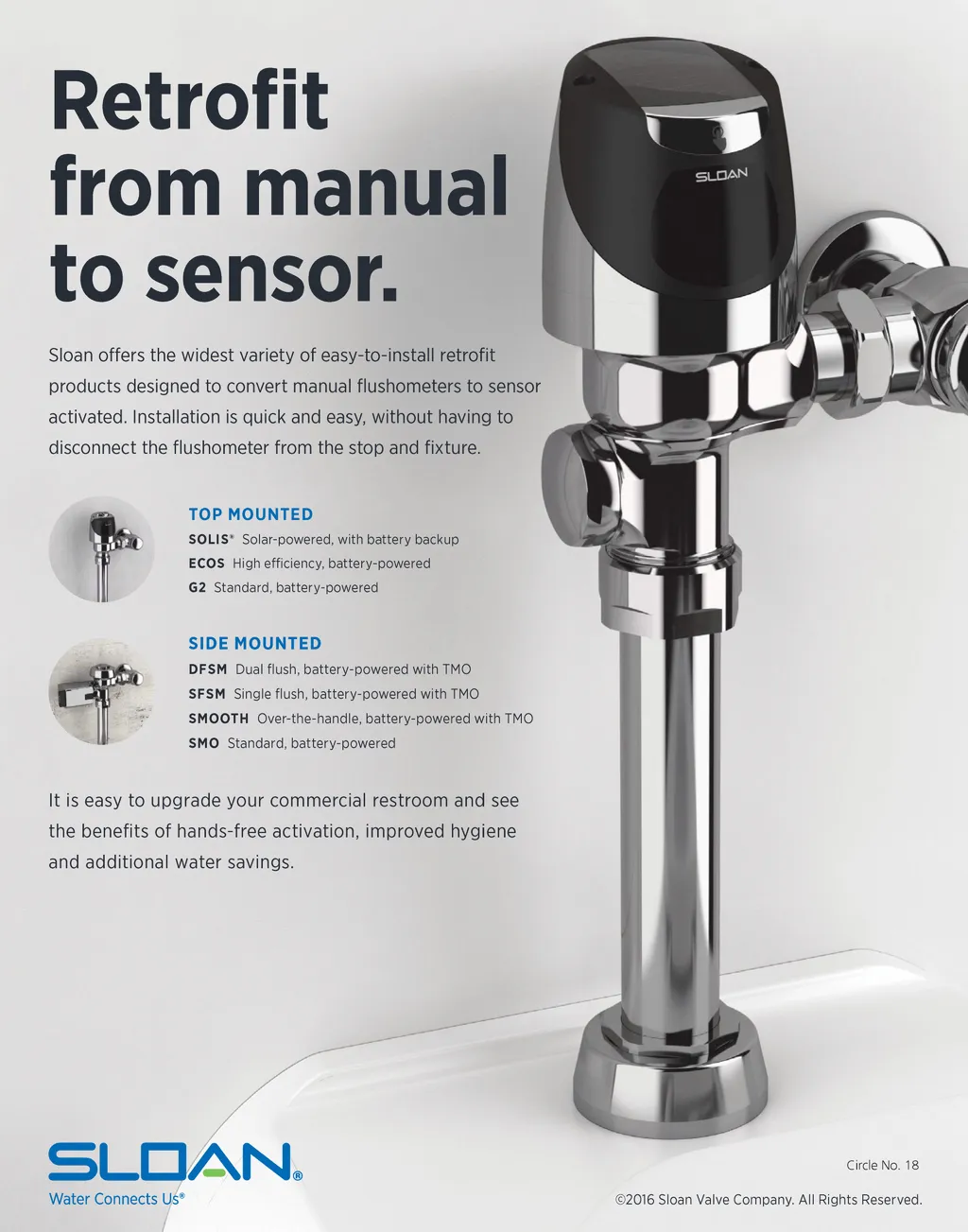 Retrofit from manual to sensor.

Sloan offers the widest variety of easy-to-install retrofit products designed to convert manual flushometers to sensor activated. Installation is quick and easy, without having to disconnect the flushometer from the stop and fixture.

TOP MOUNTED
SOLIS® Solar-powered, with battery backup
ECOS High efficiency, battery-powered
G2 Standard, battery-powered

SIDE MOUNTED
DFSM Dual flush, battery-powered with TMO
SFSM Single flush, battery-powered with TMO
SMOOTH Over-the-handle, battery-powered with TMO
SMO Standard, battery-powered

It is easy to upgrade your commercial restroom and see the benefits of hands-free activation, improved hygiene and additional water savings.

SLOAN

SLOAN®
Water Connects Us®

Circle No. 18

©2016 Sloan Valve Company. All Rights Reserved.