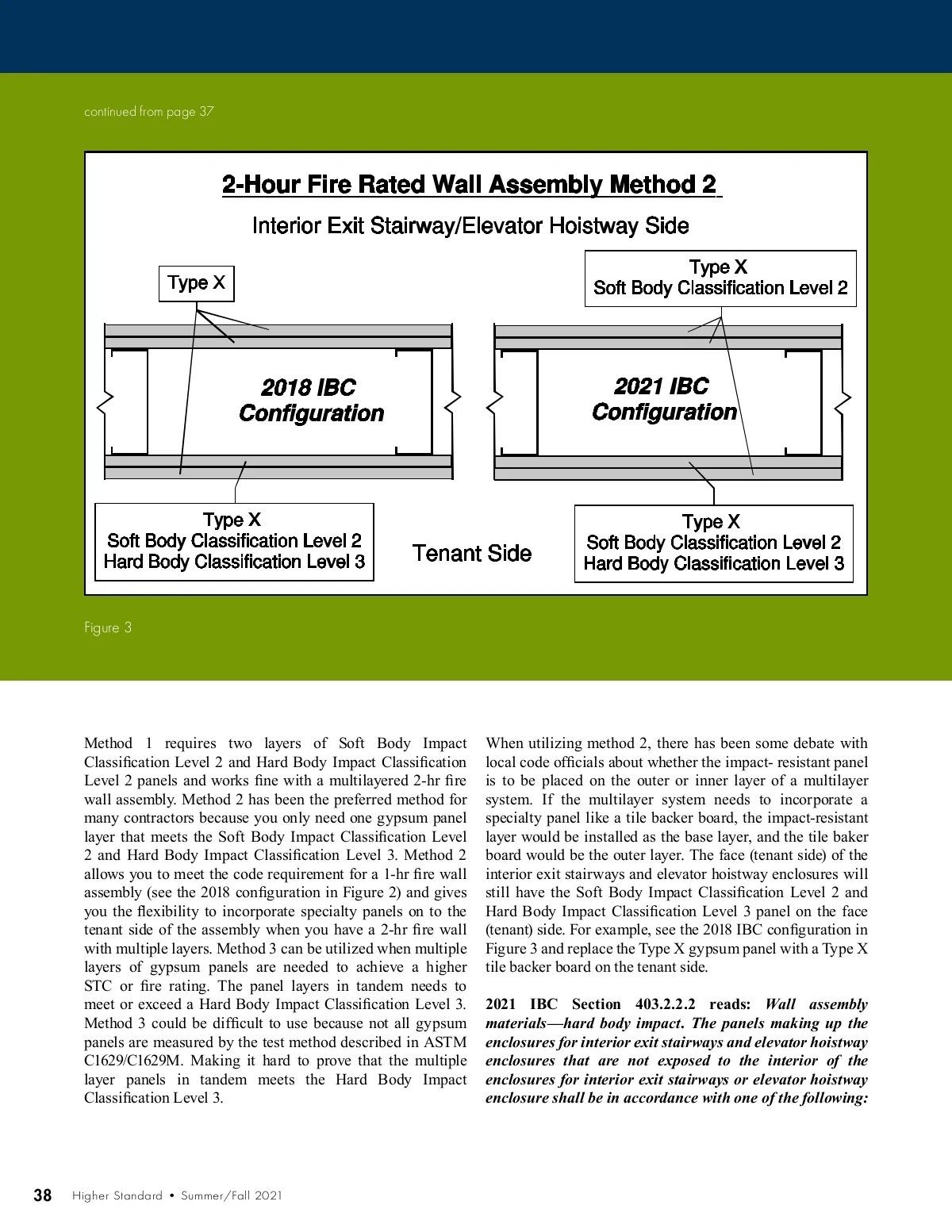 continued from page 37

2-Hour Fire Rated Wall Assembly Method 2

Interior Exit Stairway/Elevator Hoistway Side

Type X

Type X
Soft Body Classification Level 2

2018 IBC Configuration

2021 IBC Configuration

Type X
Soft Body Classification Level 2
Hard Body Classification Level 3

Tenant Side

Type X
Soft Body Classification Level 2
Hard Body Classification Level 3

Figure 3

Method 1 requires two layers of Soft Body Impact Classification Level 2 and Hard Body Impact Classification Level 2 panels and works fine with a multilayered 2-hr fire wall assembly. Method 2 has been the preferred method for many contractors because you only need one gypsum panel layer that meets the Soft Body Impact Classification Level 2 and Hard Body Impact Classification Level 3. Method 2 allows you to meet the code requirement for a 1-hr fire wall assembly (see the 2018 configuration in Figure 2) and gives you the flexibility to incorporate specialty panels on to the tenant side of the assembly when you have a 2-hr fire wall with multiple layers. Method 3 can be utilized when multiple layers of gypsum panels are needed to achieve a higher STC or fire rating. The panel layers in tandem needs to meet or exceed a Hard Body Impact Classification Level 3. Method 3 could be difficult to use because not all gypsum panels are measured by the test method described in ASTM C1629/C1629M. Making it hard to prove that the multiple layer panels in tandem meets the Hard Body Impact Classification Level 3.

When utilizing method 2, there has been some debate with local code officials about whether the impact- resistant panel is to be placed on the outer or inner layer of a multilayer system. If the multilayer system needs to incorporate a specialty panel like a tile backer board, the impact-resistant layer would be installed as the base layer, and the tile baker board would be the outer layer. The face (tenant side) of the interior exit stairways and elevator hoistway enclosures will still have the Soft Body Impact Classification Level 2 and Hard Body Impact Classification Level 3 panel on the face (tenant) side. For example, see the 2018 IBC configuration in Figure 3 and replace the Type X gypsum panel with a Type X tile backer board on the tenant side.

2021 IBC Section 403.2.2.2 reads: Wall assembly materials—hard body impact. The panels making up the enclosures for interior exit stairways and elevator hoistway enclosures that are not exposed to the interior of the enclosures for interior exit stairways or elevator hoistway enclosure shall be in accordance with one of the following:

38 Higher Standard • Summer/Fall 2021