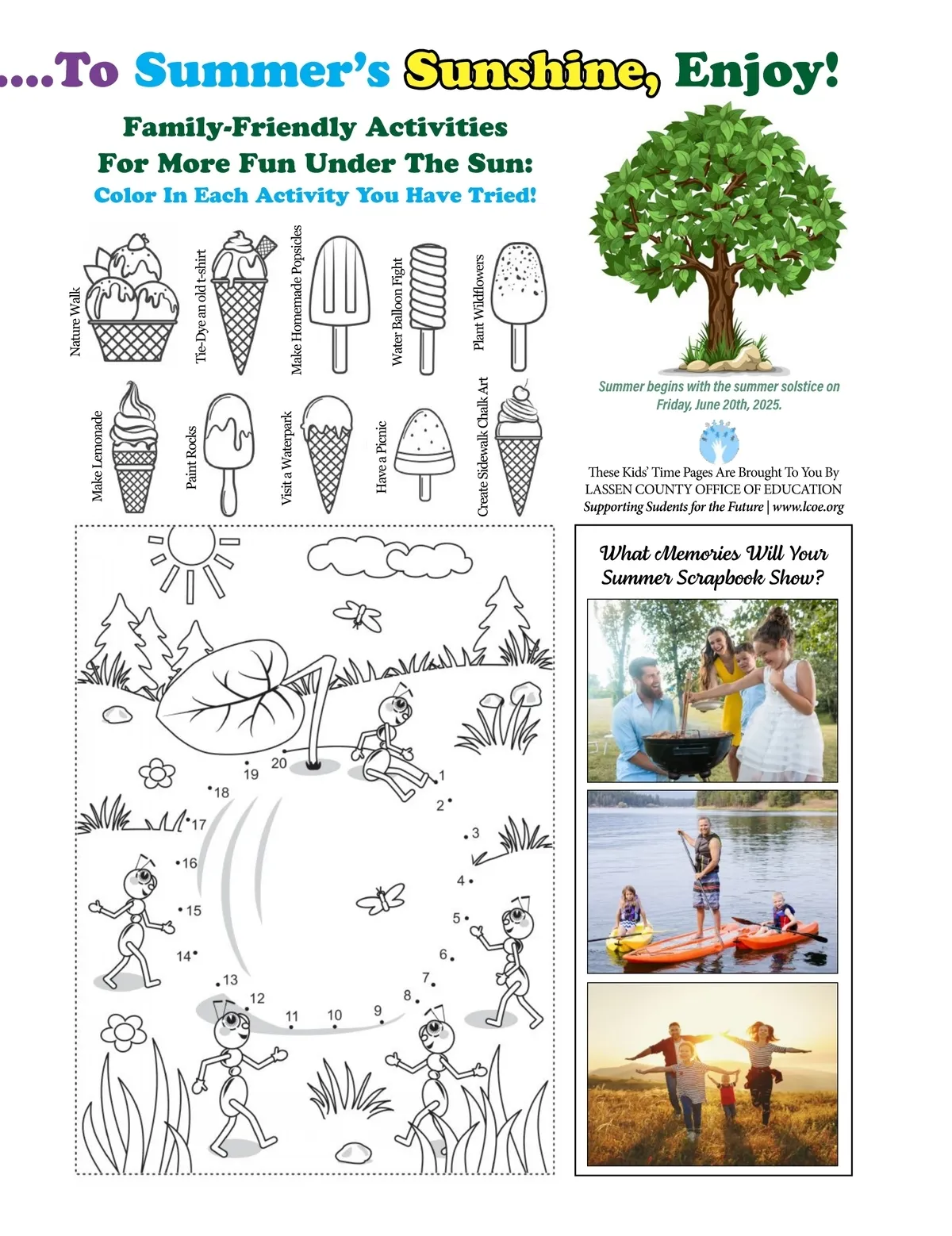 ....To Summer's Sunshine, Enjoy!

Family-Friendly Activities
For More Fun Under The Sun:
Color In Each Activity You Have Tried!

Nature Walk
Tie-Dye an old t-shirt
Make Homemade Popsicles
Water Balloon Fight
Plant Wildflowers
Make Lemonade
Paint Rocks
Visit a Waterpark
Have a Picnic
Create Sidewalk Chalk Art

Summer begins with the summer solstice on Friday, June 20th, 2025.

These Kids' Time Pages Are Brought To You By
LASSEN COUNTY OFFICE OF EDUCATION
Supporting Sudents for the Future | www.lcoe.org

1 2 3 4 5 6 7 8 9 10 11 12 13 14 15 16 17 18 19 20

What Memories Will Your Summer Scrapbook Show?