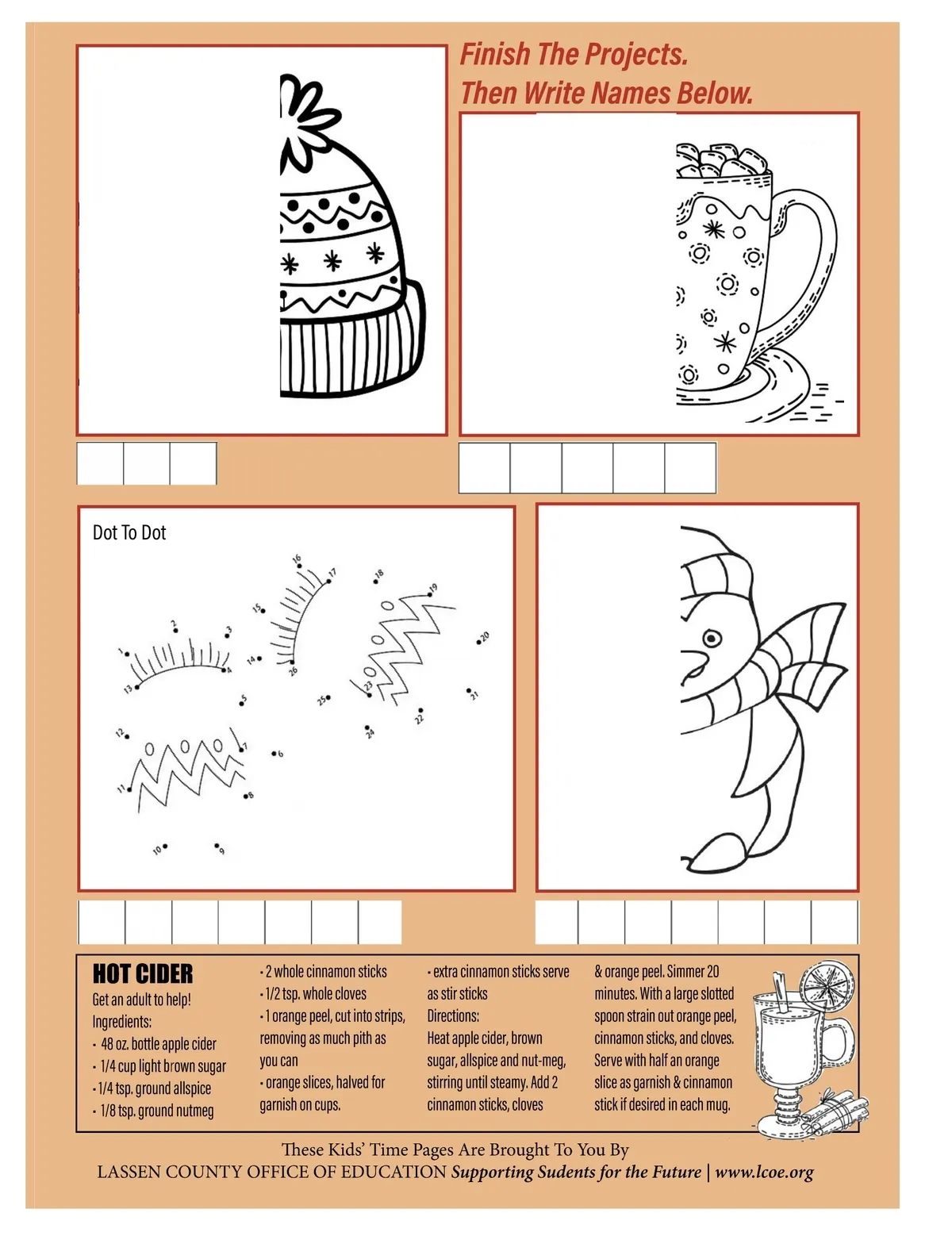 Finish The Projects.
Then Write Names Below.

Dot To Dot

1 2 3 4 5 6 7 8 9 10 11 12 13 14 15 16 17 18 19 20 21 22 23 24 25 26

HOT CIDER
Get an adult to help!
Ingredients:
• 48 oz. bottle apple cider
• 1/4 cup light brown sugar
• 1/4 tsp. ground allspice
• 1/8 tsp. ground nutmeg
• 2 whole cinnamon sticks
• 1/2 tsp. whole cloves
• 1 orange peel, cut into strips, removing as much pith as you can
• orange slices, halved for garnish on cups.
• extra cinnamon sticks serve as stir sticks
Directions:
Heat apple cider, brown sugar, allspice and nut-meg, stirring until steamy. Add 2 cinnamon sticks, cloves & orange peel. Simmer 20 minutes. With a large slotted spoon strain out orange peel, cinnamon sticks, and cloves. Serve with half an orange slice as garnish & cinnamon stick if desired in each mug.

These Kids' Time Pages Are Brought To You By
LASSEN COUNTY OFFICE OF EDUCATION Supporting Sudents for the Future | www.lcoe.org