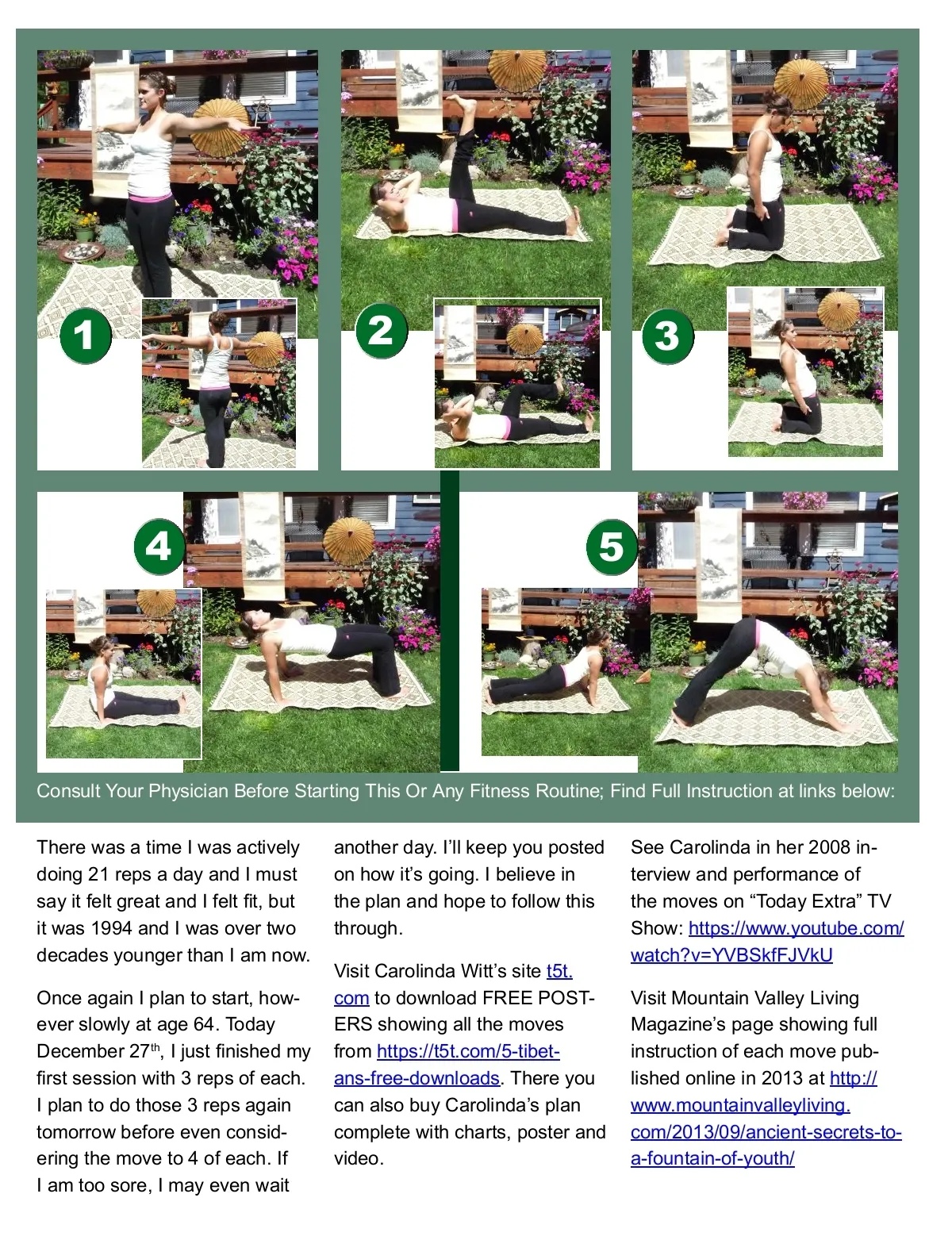 1

2

3

4

5

Consult Your Physician Before Starting This Or Any Fitness Routine; Find Full Instruction at links below:

There was a time I was actively doing 21 reps a day and I must say it felt great and I felt fit, but it was 1994 and I was over two decades younger than I am now.

Once again I plan to start, however slowly at age 64. Today December 27$^{th}$, I just finished my first session with 3 reps of each. I plan to do those 3 reps again tomorrow before even considering the move to 4 of each. If I am too sore, I may even wait another day. I'll keep you posted on how it's going. I believe in the plan and hope to follow this through.

Visit Carolinda Witt's site t5t.com to download FREE POSTERS showing all the moves from https://t5t.com/5-tibetans-free-downloads. There you can also buy Carolinda's plan complete with charts, poster and video.

See Carolinda in her 2008 interview and performance of the moves on "Today Extra" TV Show: https://www.youtube.com/watch?v=YVBSkfFJVkU

Visit Mountain Valley Living Magazine's page showing full instruction of each move published online in 2013 at http://www.mountainvalleyliving.com/2013/09/ancient-secrets-to-a-fountain-of-youth/