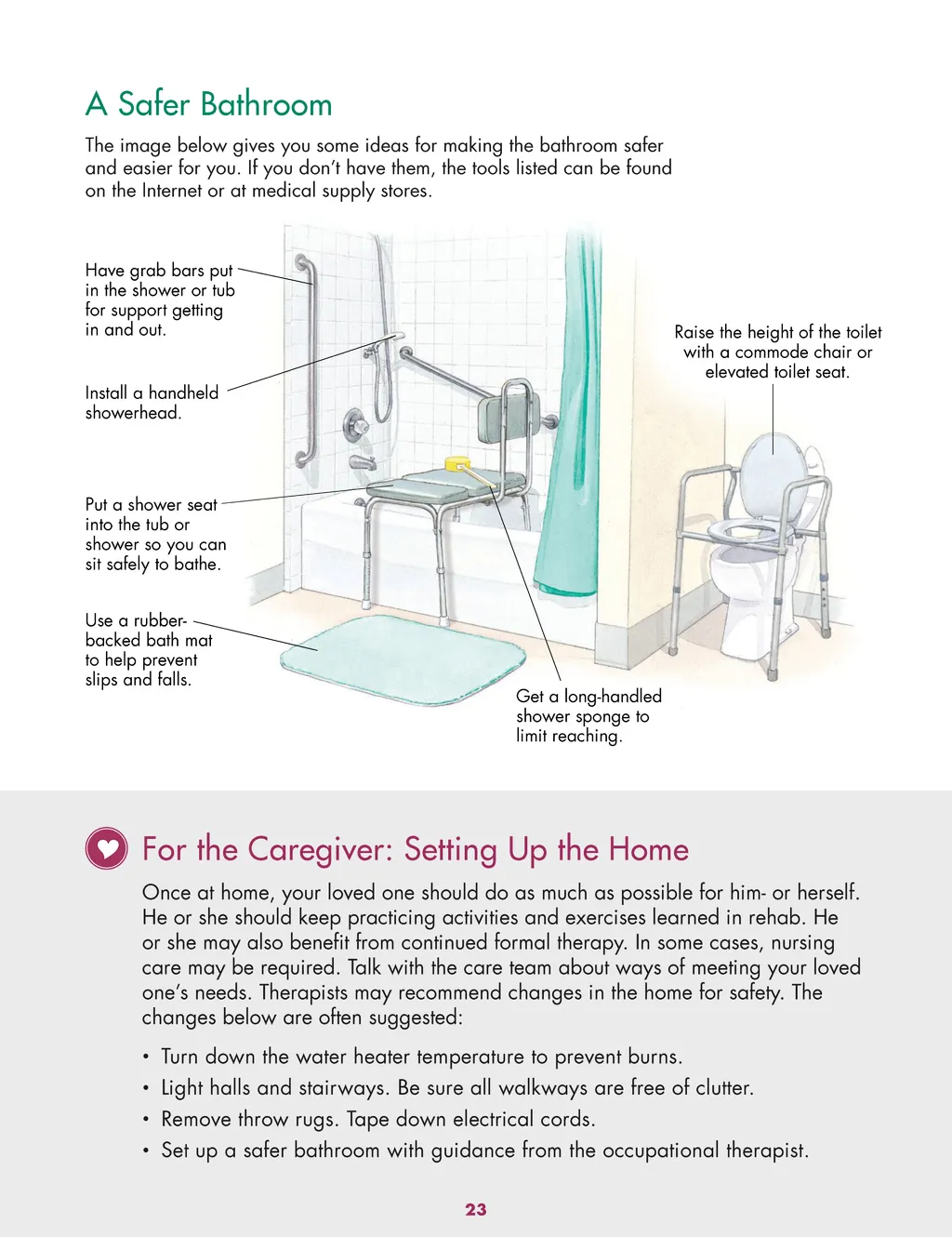 A Safer Bathroom

The image below gives you some ideas for making the bathroom safer and easier for you. If you don't have them, the tools listed can be found on the Internet or at medical supply stores.

Have grab bars put in the shower or tub for support getting in and out.

Install a handheld showerhead.

Put a shower seat into the tub or shower so you can sit safely to bathe.

Use a rubber-backed bath mat to help prevent slips and falls.

Raise the height of the toilet with a commode chair or elevated toilet seat.

Get a long-handled shower sponge to limit reaching.

For the Caregiver: Setting Up the Home

Once at home, your loved one should do as much as possible for him- or herself. He or she should keep practicing activities and exercises learned in rehab. He or she may also benefit from continued formal therapy. In some cases, nursing care may be required. Talk with the care team about ways of meeting your loved one's needs. Therapists may recommend changes in the home for safety. The changes below are often suggested:

• Turn down the water heater temperature to prevent burns.
• Light halls and stairways. Be sure all walkways are free of clutter.
• Remove throw rugs. Tape down electrical cords.
• Set up a safer bathroom with guidance from the occupational therapist.

23