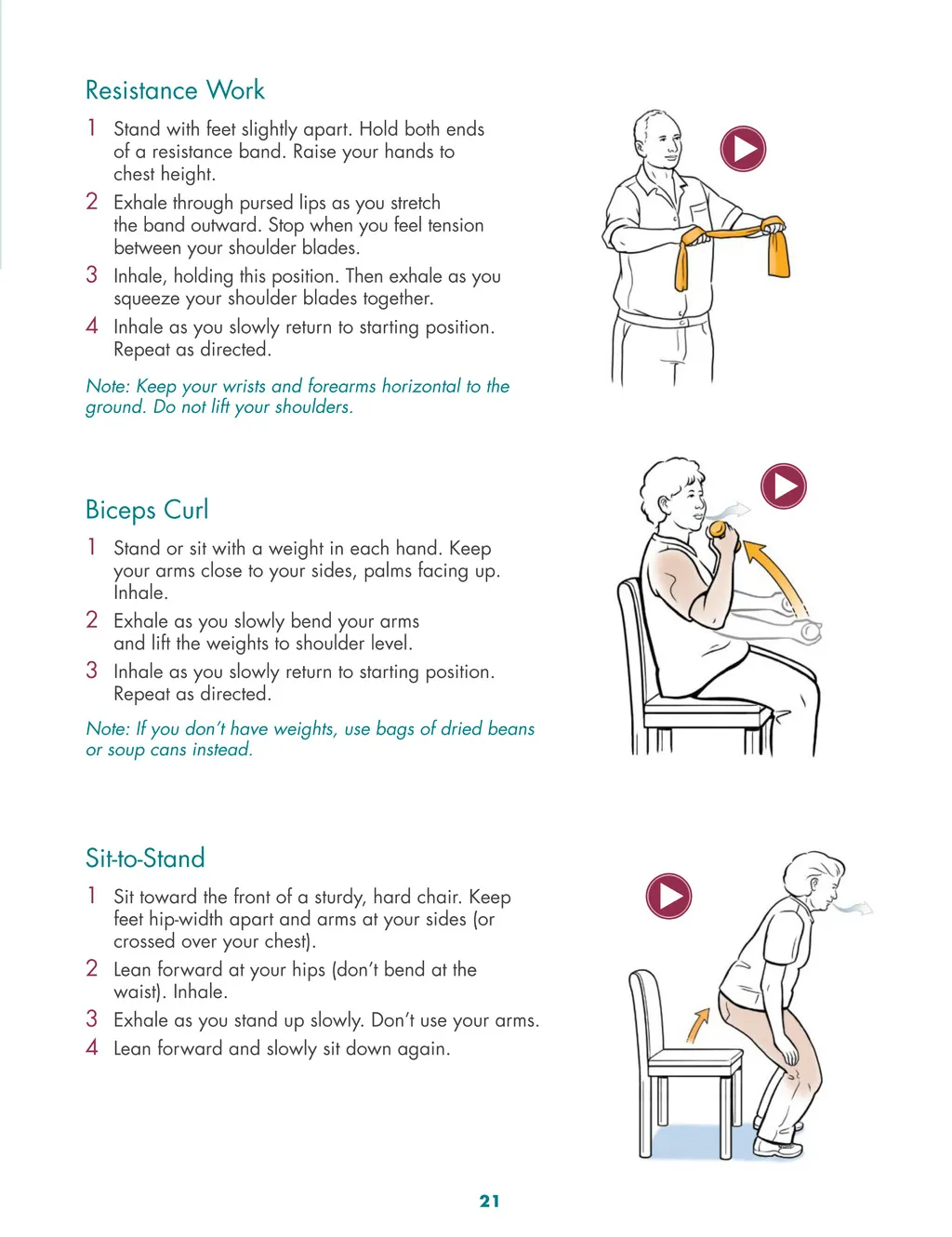 Resistance Work

1 Stand with feet slightly apart. Hold both ends of a resistance band. Raise your hands to chest height.

2 Exhale through pursed lips as you stretch the band outward. Stop when you feel tension between your shoulder blades.

3 Inhale, holding this position. Then exhale as you squeeze your shoulder blades together.

4 Inhale as you slowly return to starting position. Repeat as directed.

Note: Keep your wrists and forearms horizontal to the ground. Do not lift your shoulders.

Biceps Curl

1 Stand or sit with a weight in each hand. Keep your arms close to your sides, palms facing up. Inhale.

2 Exhale as you slowly bend your arms and lift the weights to shoulder level.

3 Inhale as you slowly return to starting position. Repeat as directed.

Note: If you don't have weights, use bags of dried beans or soup cans instead.

Sit-to-Stand

1 Sit toward the front of a sturdy, hard chair. Keep feet hip-width apart and arms at your sides (or crossed over your chest).

2 Lean forward at your hips (don't bend at the waist). Inhale.

3 Exhale as you stand up slowly. Don't use your arms.

4 Lean forward and slowly sit down again.

21