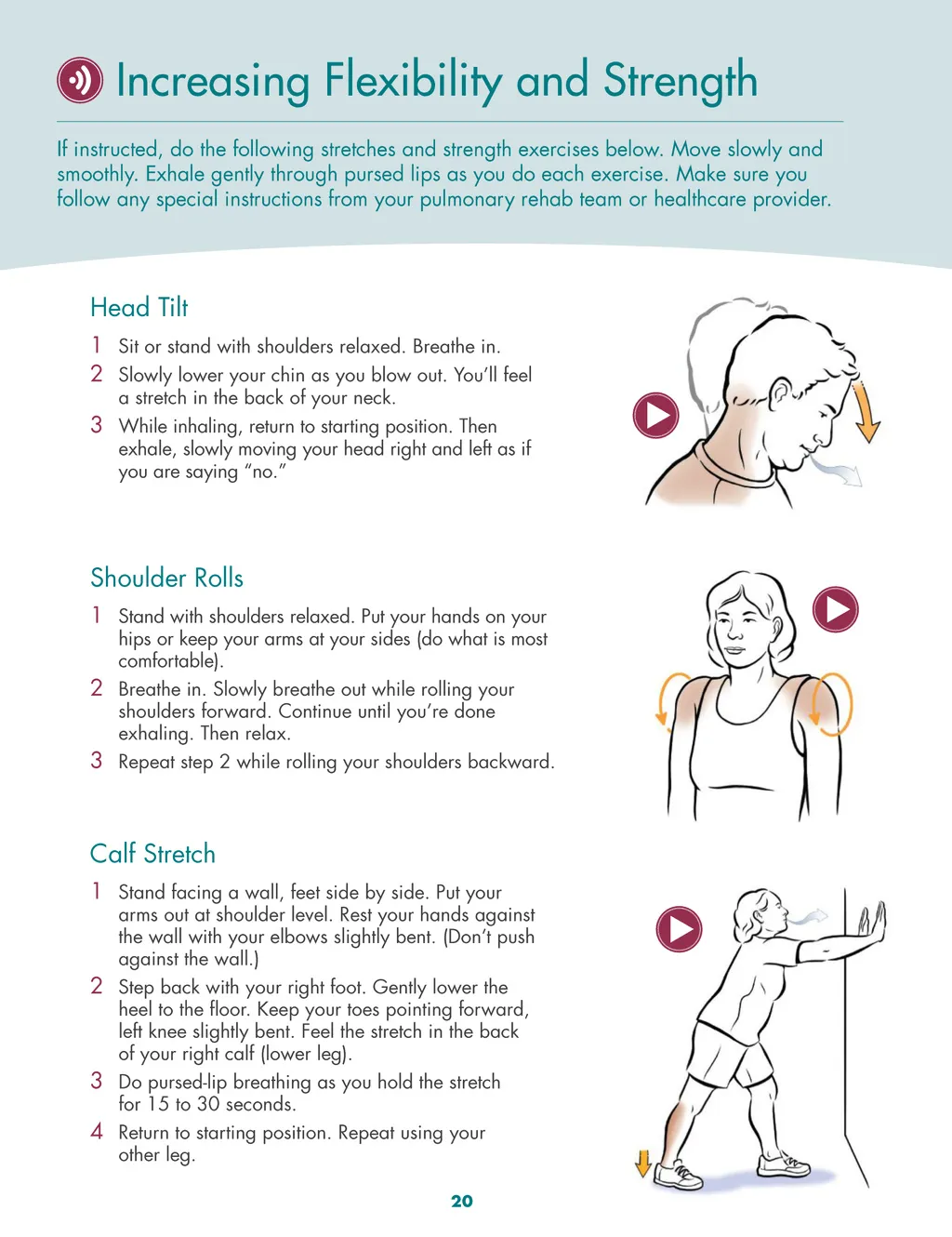 Increasing Flexibility and Strength

If instructed, do the following stretches and strength exercises below. Move slowly and smoothly. Exhale gently through pursed lips as you do each exercise. Make sure you follow any special instructions from your pulmonary rehab team or healthcare provider.

Head Tilt

1 Sit or stand with shoulders relaxed. Breathe in.

2 Slowly lower your chin as you blow out. You'll feel a stretch in the back of your neck.

3 While inhaling, return to starting position. Then exhale, slowly moving your head right and left as if you are saying "no."

Shoulder Rolls

1 Stand with shoulders relaxed. Put your hands on your hips or keep your arms at your sides (do what is most comfortable).

2 Breathe in. Slowly breathe out while rolling your shoulders forward. Continue until you're done exhaling. Then relax.

3 Repeat step 2 while rolling your shoulders backward.

Calf Stretch

1 Stand facing a wall, feet side by side. Put your arms out at shoulder level. Rest your hands against the wall with your elbows slightly bent. (Don't push against the wall.)

2 Step back with your right foot. Gently lower the heel to the floor. Keep your toes pointing forward, left knee slightly bent. Feel the stretch in the back of your right calf (lower leg).

3 Do pursed-lip breathing as you hold the stretch for 15 to 30 seconds.

4 Return to starting position. Repeat using your other leg.

20