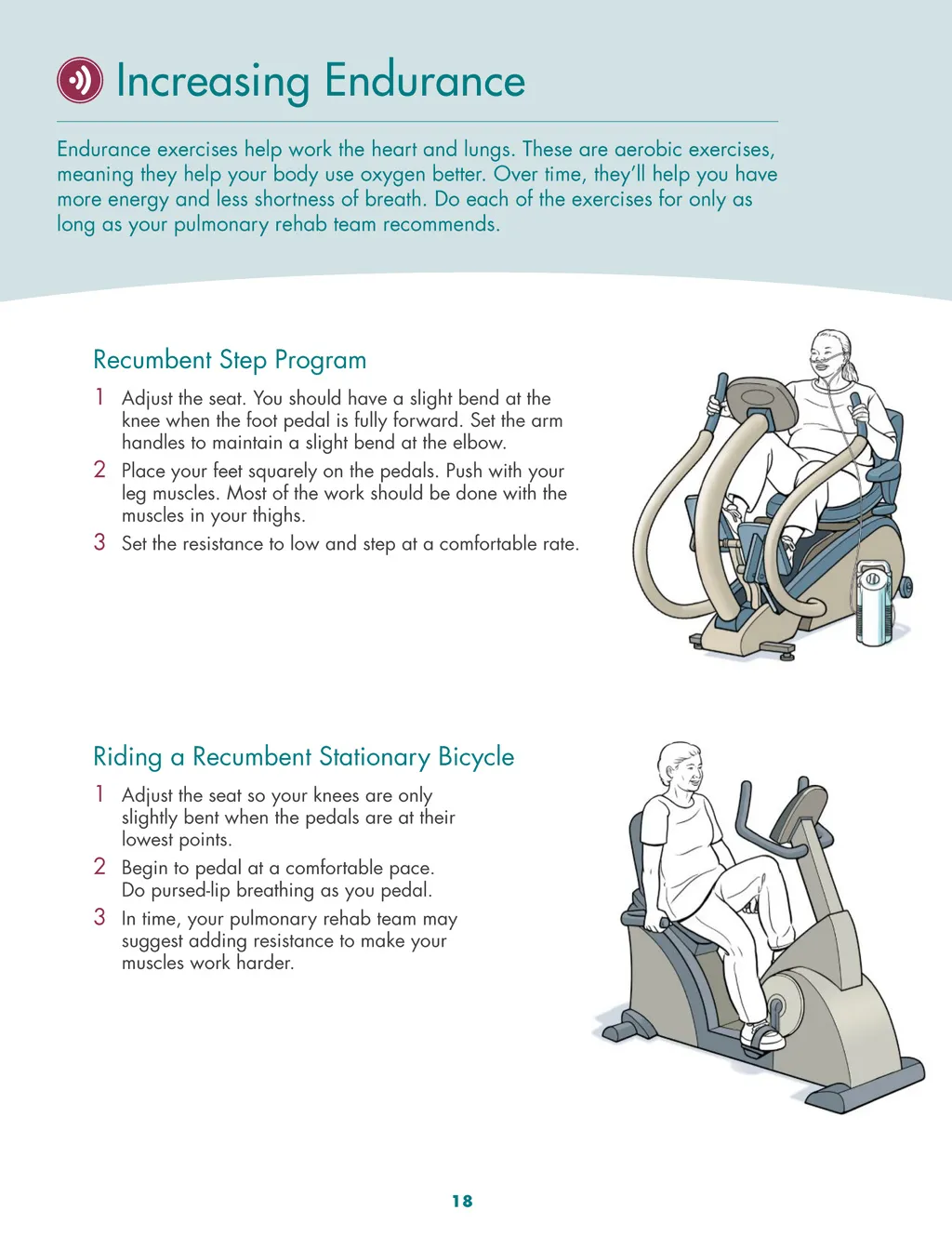 Increasing Endurance

Endurance exercises help work the heart and lungs. These are aerobic exercises, meaning they help your body use oxygen better. Over time, they'll help you have more energy and less shortness of breath. Do each of the exercises for only as long as your pulmonary rehab team recommends.

Recumbent Step Program

1 Adjust the seat. You should have a slight bend at the knee when the foot pedal is fully forward. Set the arm handles to maintain a slight bend at the elbow.

2 Place your feet squarely on the pedals. Push with your leg muscles. Most of the work should be done with the muscles in your thighs.

3 Set the resistance to low and step at a comfortable rate.

Riding a Recumbent Stationary Bicycle

1 Adjust the seat so your knees are only slightly bent when the pedals are at their lowest points.

2 Begin to pedal at a comfortable pace. Do pursed-lip breathing as you pedal.

3 In time, your pulmonary rehab team may suggest adding resistance to make your muscles work harder.

18