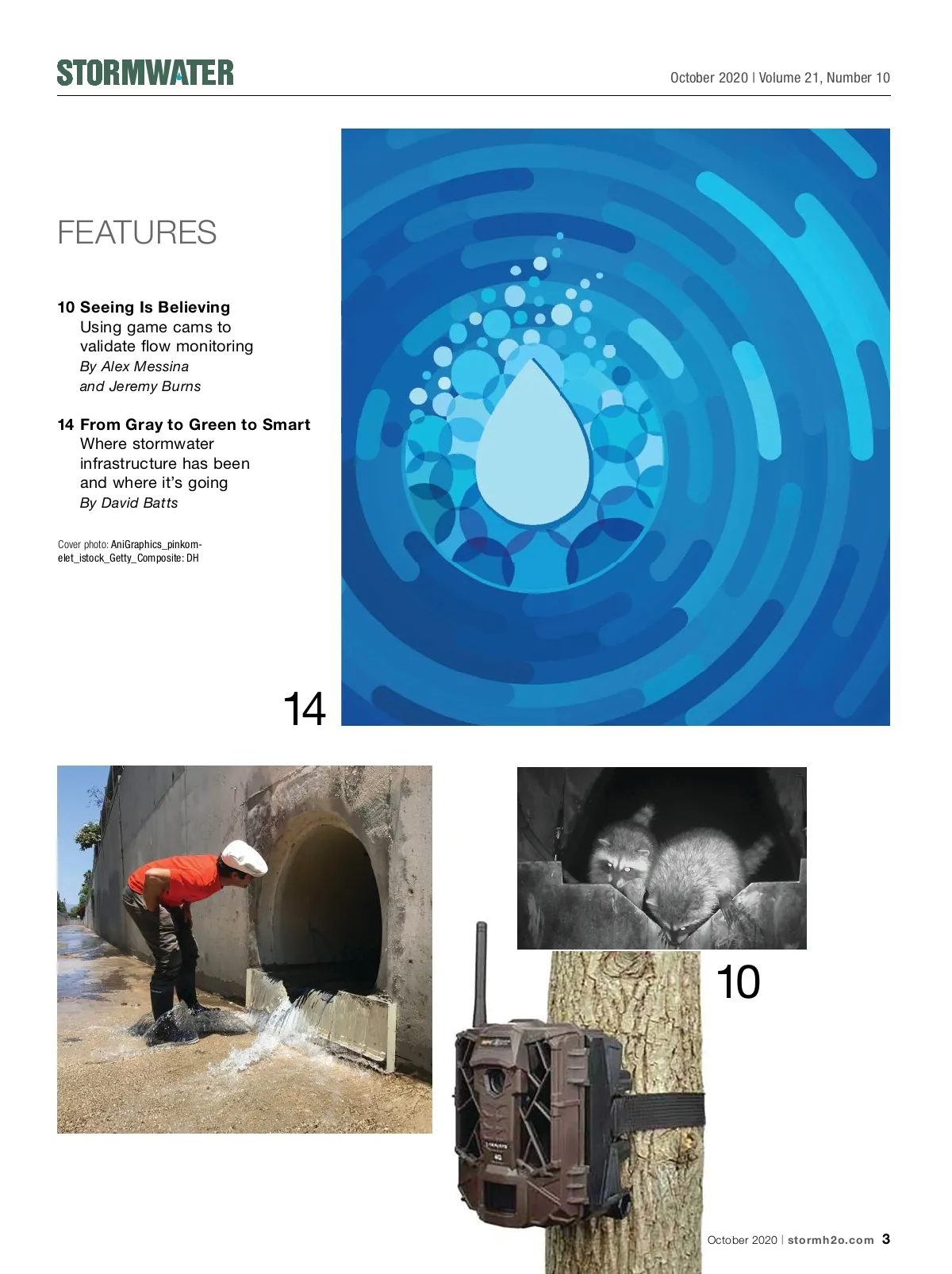 STORMWATER

October 2020 | Volume 21, Number 10

FEATURES

10 Seeing Is Believing
Using game cams to validate flow monitoring
By Alex Messina and Jeremy Burns

14 From Gray to Green to Smart
Where stormwater infrastructure has been and where it's going
By David Batts

Cover photo: AniGraphics_pinkomelet_istock_Getty_Composite: DH

14

10

October 2020 | stormh2o.com 3