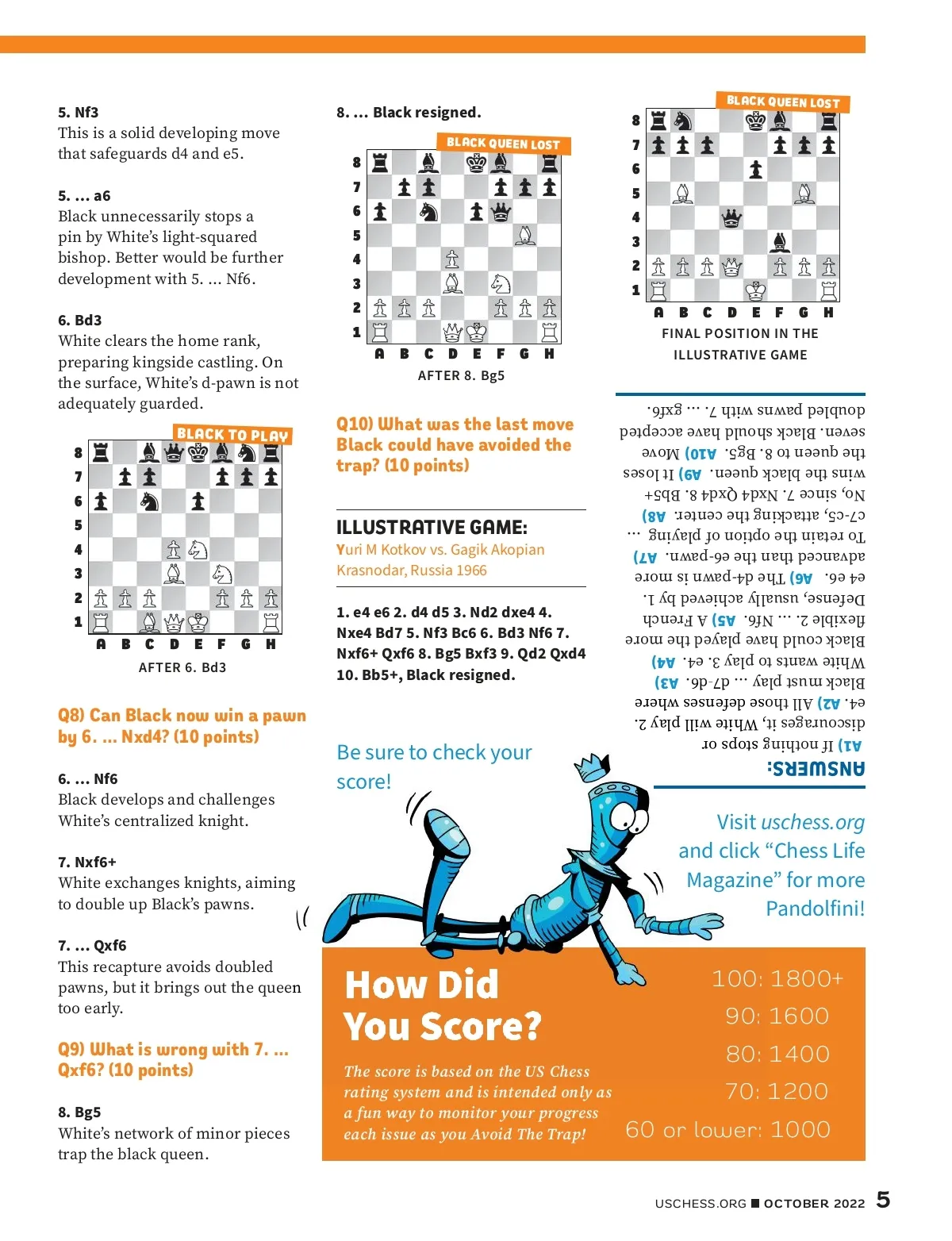 5. Nf3
This is a solid developing move that safeguards d4 and e5.

5. ... a6
Black unnecessarily stops a pin by White's light-squared bishop. Better would be further development with 5. ... Nf6.

6. Bd3
White clears the home rank, preparing kingside castling. On the surface, White's d-pawn is not adequately guarded.

BLACK TO PLAY

8
7
6
5
4
3
2
1
A B C D E F G H

AFTER 6. Bd3

Q8) Can Black now win a pawn by 6. ... Nxd4? (10 points)

6. ... Nf6
Black develops and challenges White's centralized knight.

7. Nxf6+
White exchanges knights, aiming to double up Black's pawns.

7. ... Qxf6
This recapture avoids doubled pawns, but it brings out the queen too early.

Q9) What is wrong with 7. ... Qxf6? (10 points)

8. Bg5
White's network of minor pieces trap the black queen.

8. ... Black resigned.

BLACK QUEEN LOST

8
7
6
5
4
3
2
1
A B C D E F G H

AFTER 8. Bg5

Q10) What was the last move Black could have avoided the trap? (10 points)

ILLUSTRATIVE GAME:
Yuri M Kotkov vs. Gagik Akopian
Krasnodar, Russia 1966

1. e4 e6 2. d4 d5 3. Nd2 dxe4 4. Nxe4 Bd7 5. Nf3 Bc6 6. Bd3 Nf6 7. Nxf6+ Qxf6 8. Bg5 Bxf3 9. Qd2 Qxd4 10. Bb5+, Black resigned.

Be sure to check your score!

BLACK QUEEN LOST

8
7
6
5
4
3
2
1
A B C D E F G H

FINAL POSITION IN THE ILLUSTRATIVE GAME

ANSWERS: A1) If nothing stops or discourages it, White will play 2. e4. A2) All those defenses where Black must play ... d7-d6. A3) White wants to play 3. e4. A4) Black could have played the more flexible 2. ... Nf6. A5) A French Defense, usually achieved by 1. e4 e6. A6) The d4-pawn is more advanced than the e6-pawn. A7) To retain the option of playing ... c7-c5, attacking the center. A8) No, since 7. Nxd4 Qxd4 8. Bb5+ wins the black queen. A9) It loses the queen to 8. Bg5. A10) Move seven. Black should have accepted doubled pawns with 7. ... gxf6.

Visit uschess.org and click "Chess Life Magazine" for more Pandolfini!

How Did You Score?

The score is based on the US Chess rating system and is intended only as a fun way to monitor your progress each issue as you Avoid The Trap!

100: 1800+
90: 1600
80: 1400
70: 1200
60 or lower: 1000

USCHESS.ORG ■ OCTOBER 2022 5