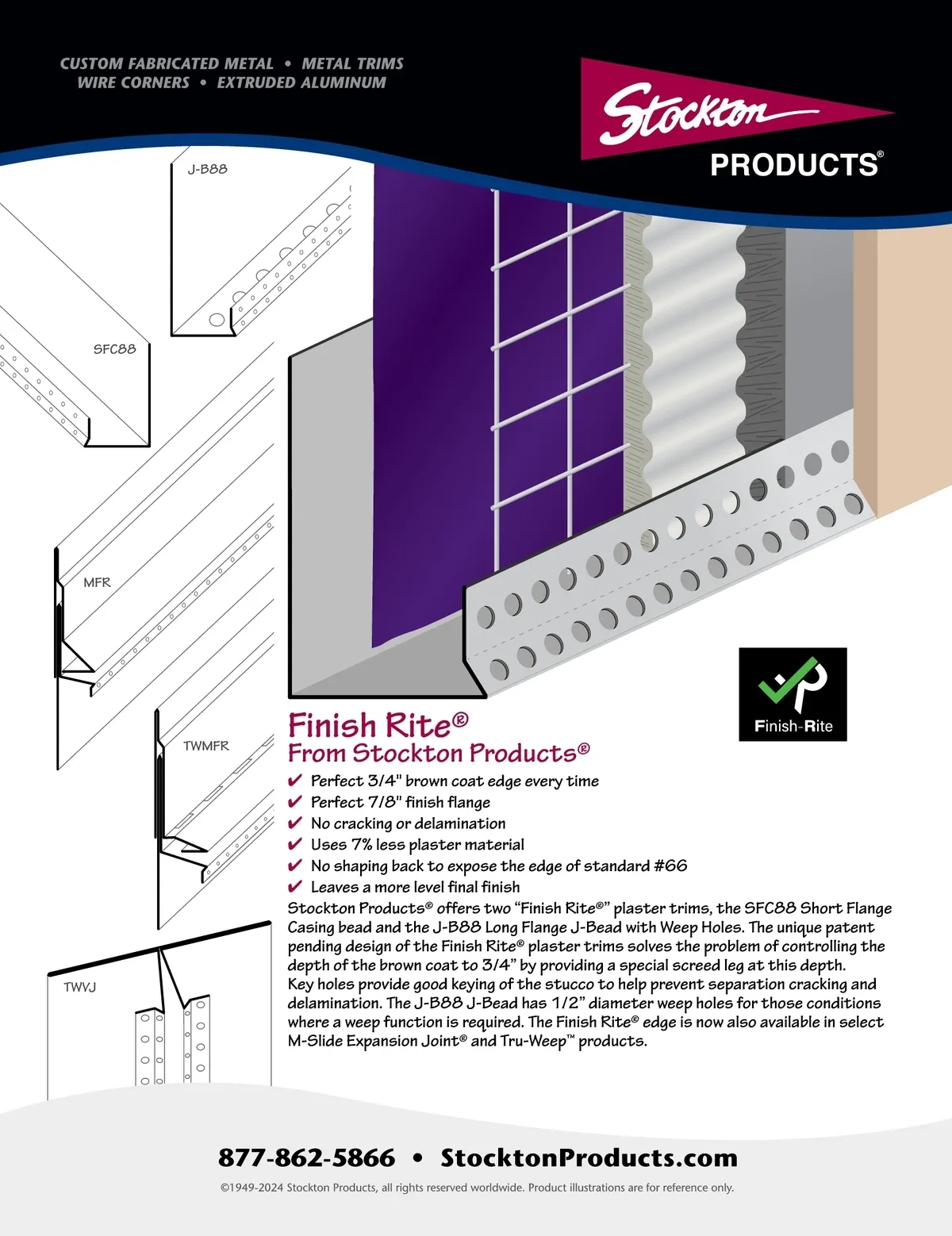 CUSTOM FABRICATED METAL • METAL TRIMS
WIRE CORNERS • EXTRUDED ALUMINUM

Stockton
PRODUCTS®

J-B88

SFC88

MFR

TWMFR

TWVJ

Finish-Rite

Finish Rite®
From Stockton Products®

✔ Perfect 3/4" brown coat edge every time
✔ Perfect 7/8" finish flange
✔ No cracking or delamination
✔ Uses 7% less plaster material
✔ No shaping back to expose the edge of standard #66
✔ Leaves a more level final finish

Stockton Products® offers two "Finish Rite®" plaster trims, the SFC88 Short Flange Casing bead and the J-B88 Long Flange J-Bead with Weep Holes. The unique patent pending design of the Finish Rite® plaster trims solves the problem of controlling the depth of the brown coat to 3/4" by providing a special screed leg at this depth.
Key holes provide good keying of the stucco to help prevent separation cracking and delamination. The J-B88 J-Bead has 1/2" diameter weep holes for those conditions where a weep function is required. The Finish Rite® edge is now also available in select M-Slide Expansion Joint® and Tru-Weep™ products.

877-862-5866 • StocktonProducts.com

©1949-2024 Stockton Products, all rights reserved worldwide. Product illustrations are for reference only.