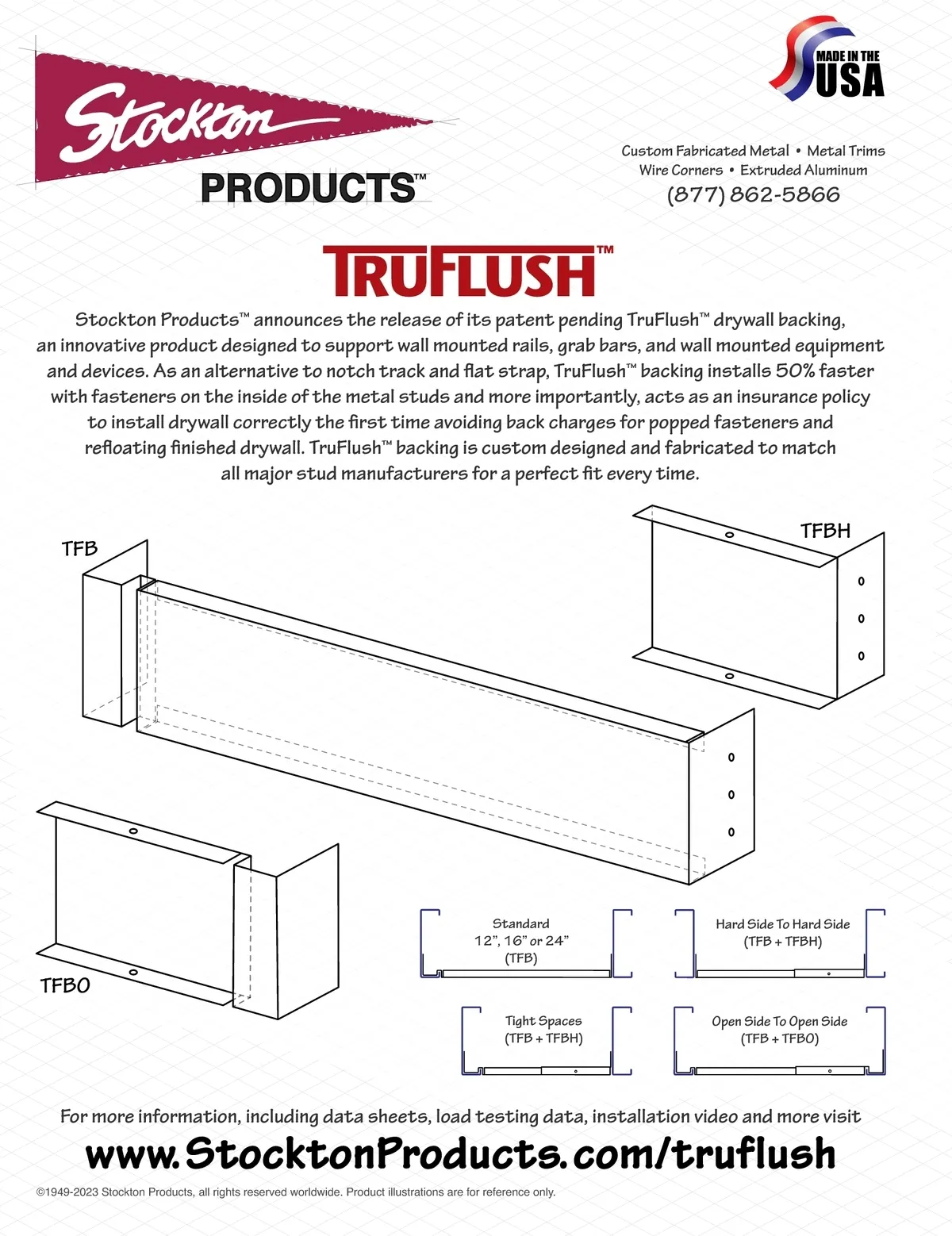 Stockton

PRODUCTS™

MADE IN THE USA

Custom Fabricated Metal • Metal Trims
Wire Corners • Extruded Aluminum
(877) 862-5866

TRUFLUSH™

Stockton Products™ announces the release of its patent pending TruFlush™ drywall backing, an innovative product designed to support wall mounted rails, grab bars, and wall mounted equipment and devices. As an alternative to notch track and flat strap, TruFlush™ backing installs 50% faster with fasteners on the inside of the metal studs and more importantly, acts as an insurance policy to install drywall correctly the first time avoiding back charges for popped fasteners and refloating finished drywall. TruFlush™ backing is custom designed and fabricated to match all major stud manufacturers for a perfect fit every time.

TFB

TFBH

TFBO

Standard
12", 16" or 24"
(TFB)

Hard Side To Hard Side
(TFB + TFBH)

Tight Spaces
(TFB + TFBH)

Open Side To Open Side
(TFB + TFBO)

For more information, including data sheets, load testing data, installation video and more visit
www.StocktonProducts.com/truflush

©1949-2023 Stockton Products, all rights reserved worldwide. Product illustrations are for reference only.