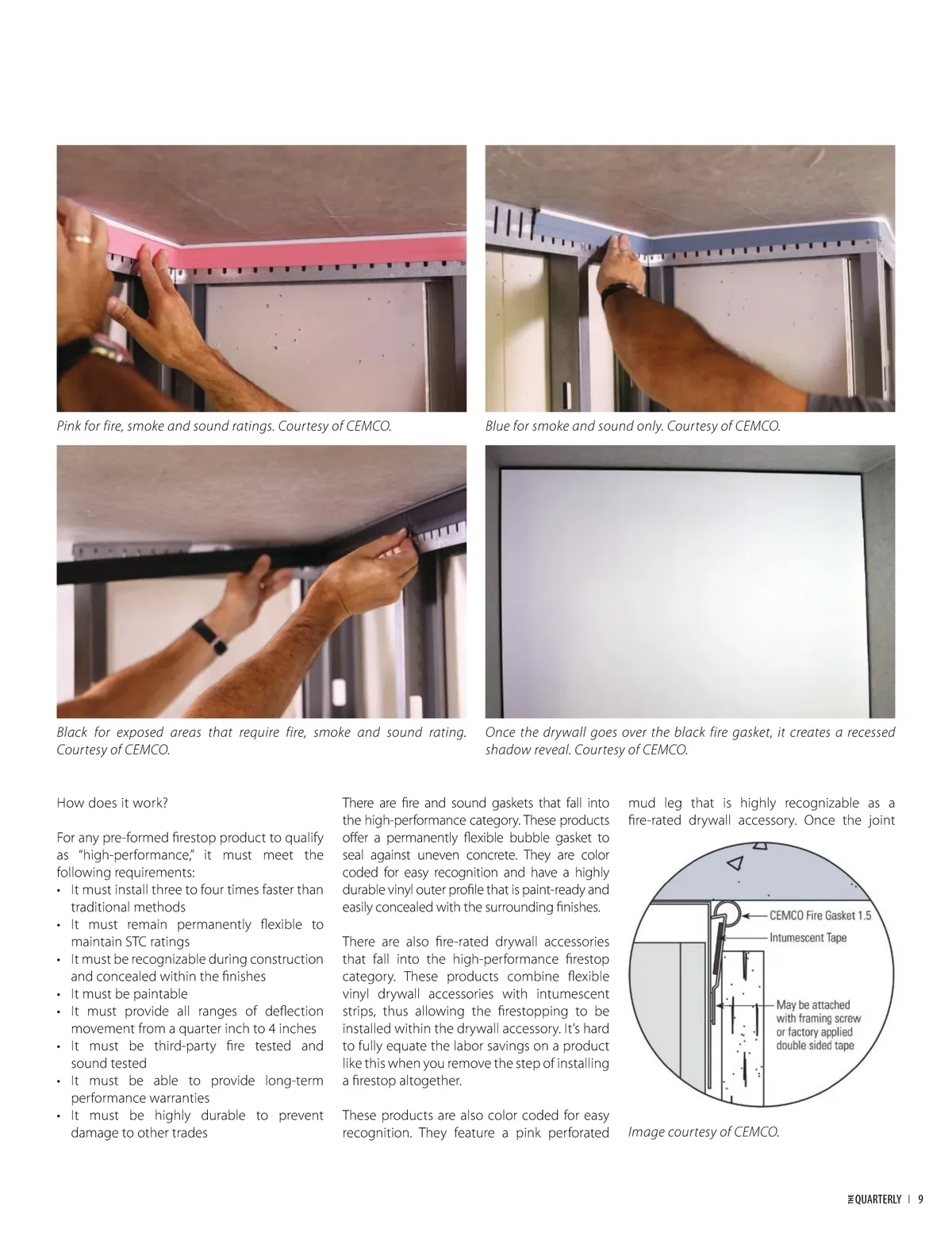 Pink for fire, smoke and sound ratings. Courtesy of CEMCO.

Blue for smoke and sound only. Courtesy of CEMCO.

Black for exposed areas that require fire, smoke and sound rating. Courtesy of CEMCO.

Once the drywall goes over the black fire gasket, it creates a recessed shadow reveal. Courtesy of CEMCO.

How does it work?

For any pre-formed firestop product to qualify as "high-performance," it must meet the following requirements:
• It must install three to four times faster than traditional methods
• It must remain permanently flexible to maintain STC ratings
• It must be recognizable during construction and concealed within the finishes
• It must be paintable
• It must provide all ranges of deflection movement from a quarter inch to 4 inches
• It must be third-party fire tested and sound tested
• It must be able to provide long-term performance warranties
• It must be highly durable to prevent damage to other trades

There are fire and sound gaskets that fall into the high-performance category. These products offer a permanently flexible bubble gasket to seal against uneven concrete. They are color coded for easy recognition and have a highly durable vinyl outer profile that is paint-ready and easily concealed with the surrounding finishes.

There are also fire-rated drywall accessories that fall into the high-performance firestop category. These products combine flexible vinyl drywall accessories with intumescent strips, thus allowing the firestopping to be installed within the drywall accessory. It's hard to fully equate the labor savings on a product like this when you remove the step of installing a firestop altogether.

These products are also color coded for easy recognition. They feature a pink perforated mud leg that is highly recognizable as a fire-rated drywall accessory. Once the joint

CEMCO Fire Gasket 1.5
Intumescent Tape
May be attached with framing screw or factory applied double sided tape

Image courtesy of CEMCO.

THE QUARTERLY | 9