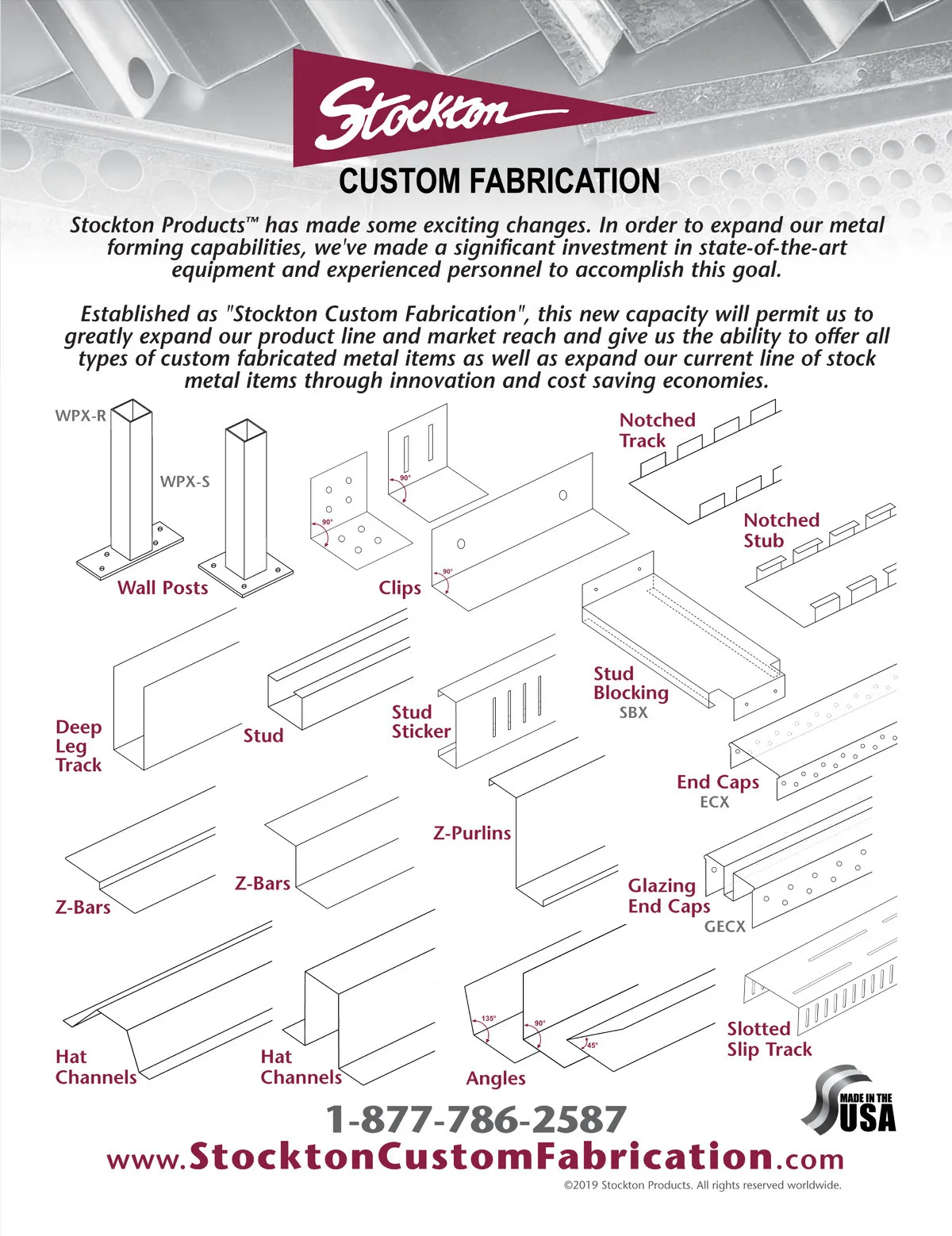 Stockton

CUSTOM FABRICATION

Stockton Products™ has made some exciting changes. In order to expand our metal forming capabilities, we've made a significant investment in state-of-the-art equipment and experienced personnel to accomplish this goal.

Established as "Stockton Custom Fabrication", this new capacity will permit us to greatly expand our product line and market reach and give us the ability to offer all types of custom fabricated metal items as well as expand our current line of stock metal items through innovation and cost saving economies.

WPX-R

WPX-S

Wall Posts

90°

90°

90°

Clips

Notched Track

Notched Stub

Deep Leg Track

Stud

Stud Sticker

Stud Blocking
SBX

End Caps
ECX

Z-Bars

Z-Bars

Z-Purlins

Glazing End Caps
GECX

Hat Channels

Hat Channels

135°

90°

45°

Angles

Slotted Slip Track

MADE IN THE USA

1-877-786-2587

www.StocktonCustomFabrication.com

©2019 Stockton Products. All rights reserved worldwide.