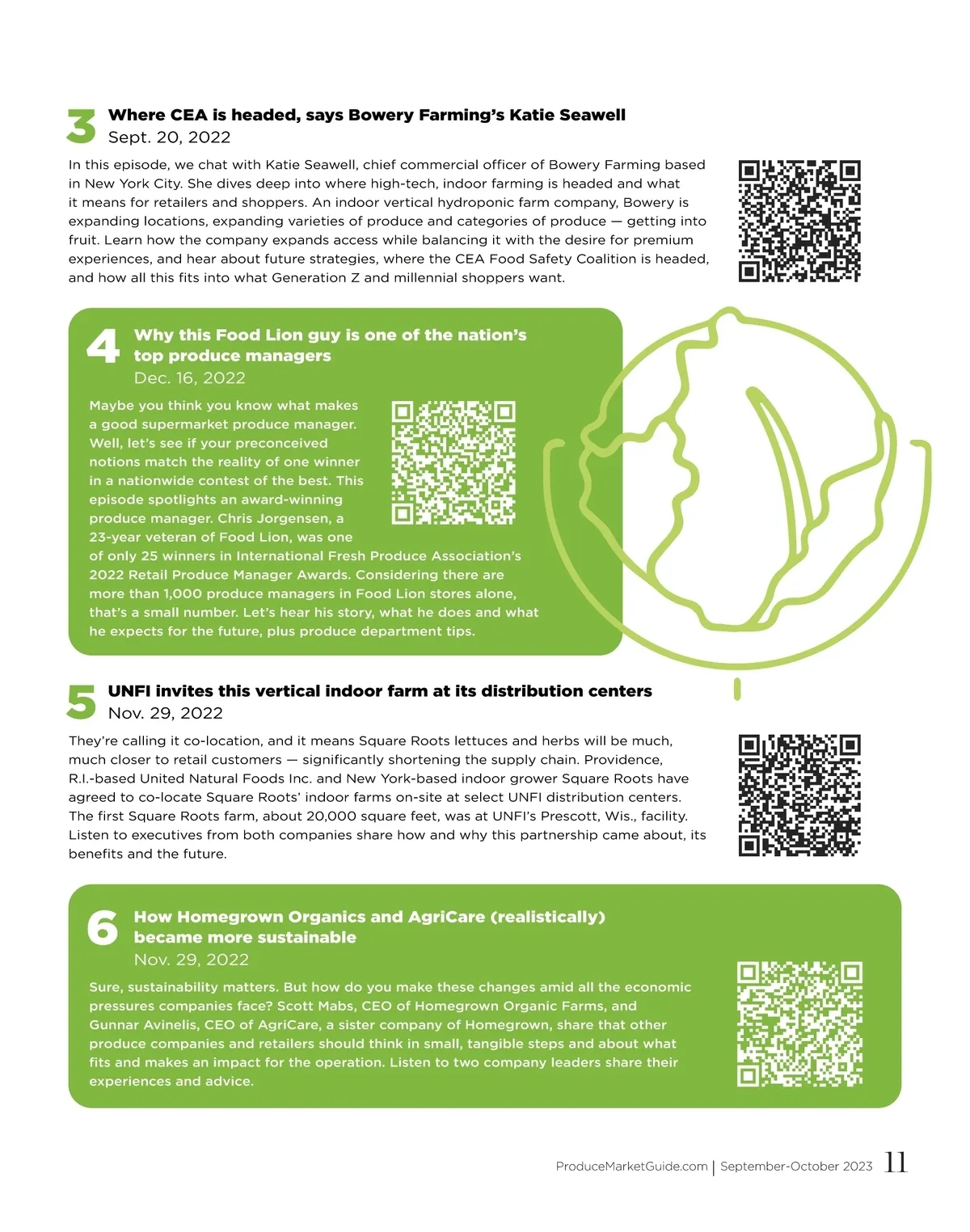 3 Where CEA is headed, says Bowery Farming's Katie Seawell
Sept. 20, 2022

In this episode, we chat with Katie Seawell, chief commercial officer of Bowery Farming based in New York City. She dives deep into where high-tech, indoor farming is headed and what it means for retailers and shoppers. An indoor vertical hydroponic farm company, Bowery is expanding locations, expanding varieties of produce and categories of produce — getting into fruit. Learn how the company expands access while balancing it with the desire for premium experiences, and hear about future strategies, where the CEA Food Safety Coalition is headed, and how all this fits into what Generation Z and millennial shoppers want.

4 Why this Food Lion guy is one of the nation's top produce managers
Dec. 16, 2022

Maybe you think you know what makes a good supermarket produce manager. Well, let's see if your preconceived notions match the reality of one winner in a nationwide contest of the best. This episode spotlights an award-winning produce manager. Chris Jorgensen, a 23-year veteran of Food Lion, was one of only 25 winners in International Fresh Produce Association's 2022 Retail Produce Manager Awards. Considering there are more than 1,000 produce managers in Food Lion stores alone, that's a small number. Let's hear his story, what he does and what he expects for the future, plus produce department tips.

5 UNFI invites this vertical indoor farm at its distribution centers
Nov. 29, 2022

They're calling it co-location, and it means Square Roots lettuces and herbs will be much, much closer to retail customers — significantly shortening the supply chain. Providence, R.I.-based United Natural Foods Inc. and New York-based indoor grower Square Roots have agreed to co-locate Square Roots' indoor farms on-site at select UNFI distribution centers. The first Square Roots farm, about 20,000 square feet, was at UNFI's Prescott, Wis., facility. Listen to executives from both companies share how and why this partnership came about, its benefits and the future.

6 How Homegrown Organics and AgriCare (realistically) became more sustainable
Nov. 29, 2022

Sure, sustainability matters. But how do you make these changes amid all the economic pressures companies face? Scott Mabs, CEO of Homegrown Organic Farms, and Gunnar Avinelis, CEO of AgriCare, a sister company of Homegrown, share that other produce companies and retailers should think in small, tangible steps and about what fits and makes an impact for the operation. Listen to two company leaders share their experiences and advice.

ProduceMarketGuide.com | September-October 2023 11